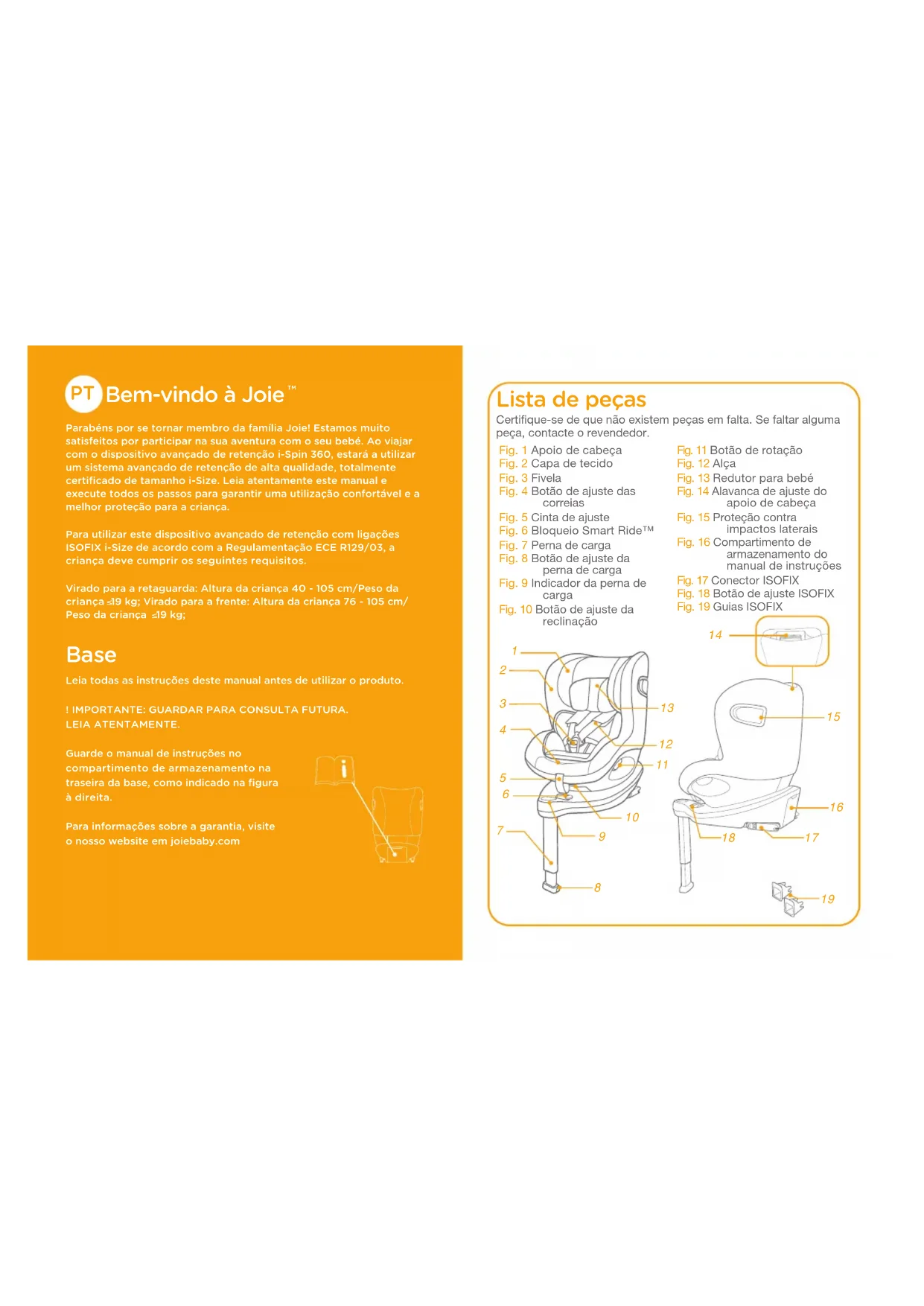 PT Bem-vindo à Joie™

Parabéns por se tornar membro da família Joie! Estamos muito satisfeitos por participar na sua aventura com o seu bebé. Ao viajar com o dispositivo avançado de retenção i-Spin 360, estará a utilizar um sistema avançado de retenção de alta qualidade, totalmente certificado de tamanho i-Size. Leia atentamente este manual e execute todos os passos para garantir uma utilização confortável e a melhor proteção para a criança.

Para utilizar este dispositivo avançado de retenção com ligações ISOFIX i-Size de acordo com a Regulamentação ECE R129/03, a criança deve cumprir os seguintes requisitos.

Virado para a retaguarda: Altura da criança 40 - 105 cm/Peso da criança ≤19 kg; Virado para a frente: Altura da criança 76 - 105 cm/ Peso da criança ≤19 kg;

Base

Leia todas as instruções deste manual antes de utilizar o produto.

! IMPORTANTE: GUARDAR PARA CONSULTA FUTURA. LEIA ATENTAMENTE.

Guarde o manual de instruções no compartimento de armazenamento na traseira da base, como indicado na figura à direita.

Para informações sobre a garantia, visite o nosso website em joiebaby.com

Lista de peças

Certifique-se de que não existem peças em falta. Se faltar alguma peça, contacte o revendedor.

Fig. 1 Apoio de cabeça
Fig. 2 Capa de tecido
Fig. 3 Fivela
Fig. 4 Botão de ajuste das correias
Fig. 5 Cinta de ajuste
Fig. 6 Bloqueio Smart Ride™
Fig. 7 Perna de carga
Fig. 8 Botão de ajuste da perna de carga
Fig. 9 Indicador da perna de carga
Fig. 10 Botão de ajuste da reclinação

Fig. 11 Botão de rotação
Fig. 12 Alça
Fig. 13 Redutor para bebé
Fig. 14 Alavanca de ajuste do apoio de cabeça
Fig. 15 Proteção contra impactos laterais
Fig. 16 Compartimento de armazenamento do manual de instruções
Fig. 17 Conector ISOFIX
Fig. 18 Botão de ajuste ISOFIX
Fig. 19 Guias ISOFIX

1 2 3 4 5 6 7 8 9 10 11 12 13 14 15 16 17 18 19