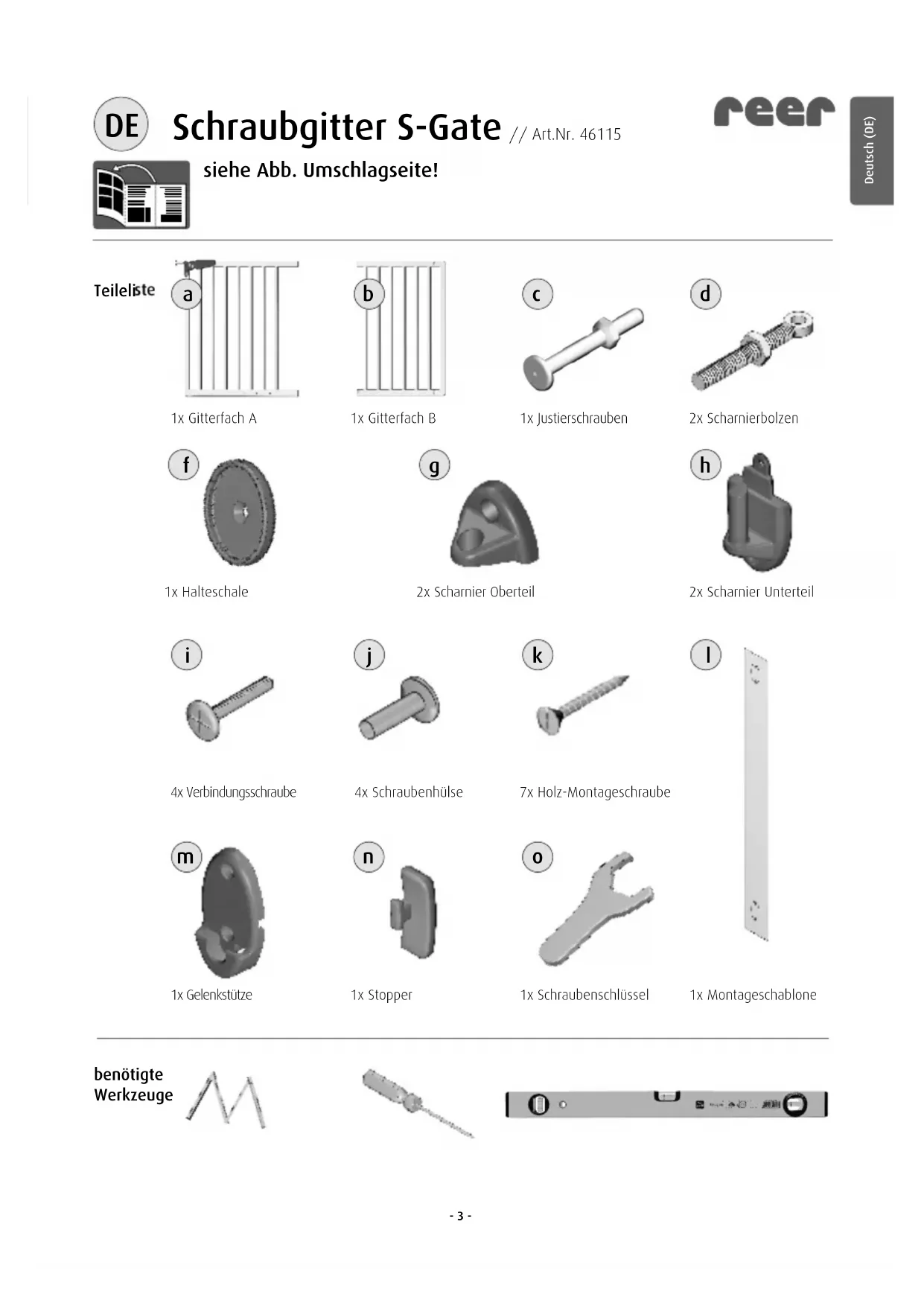 DE Schraubgitter S-Gate // Art.Nr. 46115

reer

Deutsch (DE)

siehe Abb. Umschlagseite!

Teileliste

a
1x Gitterfach A

b
1x Gitterfach B

c
1x Justierschrauben

d
2x Scharnierbolzen

f
1x Halteschale

g
2x Scharnier Oberteil

h
2x Scharnier Unterteil

i
4x Verbindungsschraube

j
4x Schraubenhülse

k
7x Holz-Montageschraube

l
1x Montageschablone

m
1x Gelenkstütze

n
1x Stopper

o
1x Schraubenschlüssel

benötigte Werkzeuge

- 3 -