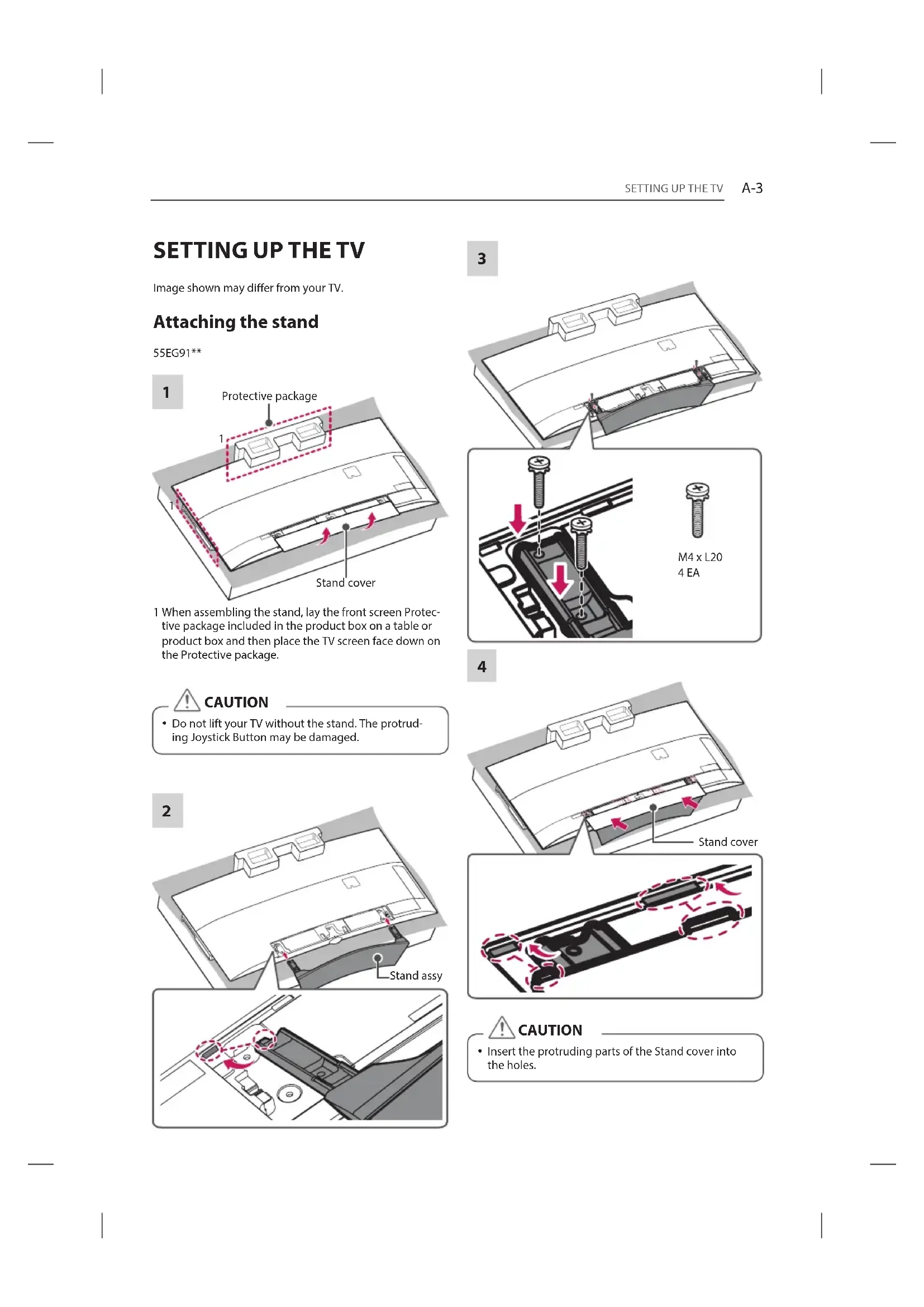 SETTING UP THE TV A-3

SETTING UP THE TV

Image shown may differ from your TV.

Attaching the stand

55EG91**

1

Protective package

1

1

Stand cover

1 When assembling the stand, lay the front screen Protective package included in the product box on a table or product box and then place the TV screen face down on the Protective package.

CAUTION

• Do not lift your TV without the stand. The protruding Joystick Button may be damaged.

2

Stand assy

3

M4 x L20
4 EA

4

Stand cover

CAUTION

• Insert the protruding parts of the Stand cover into the holes.