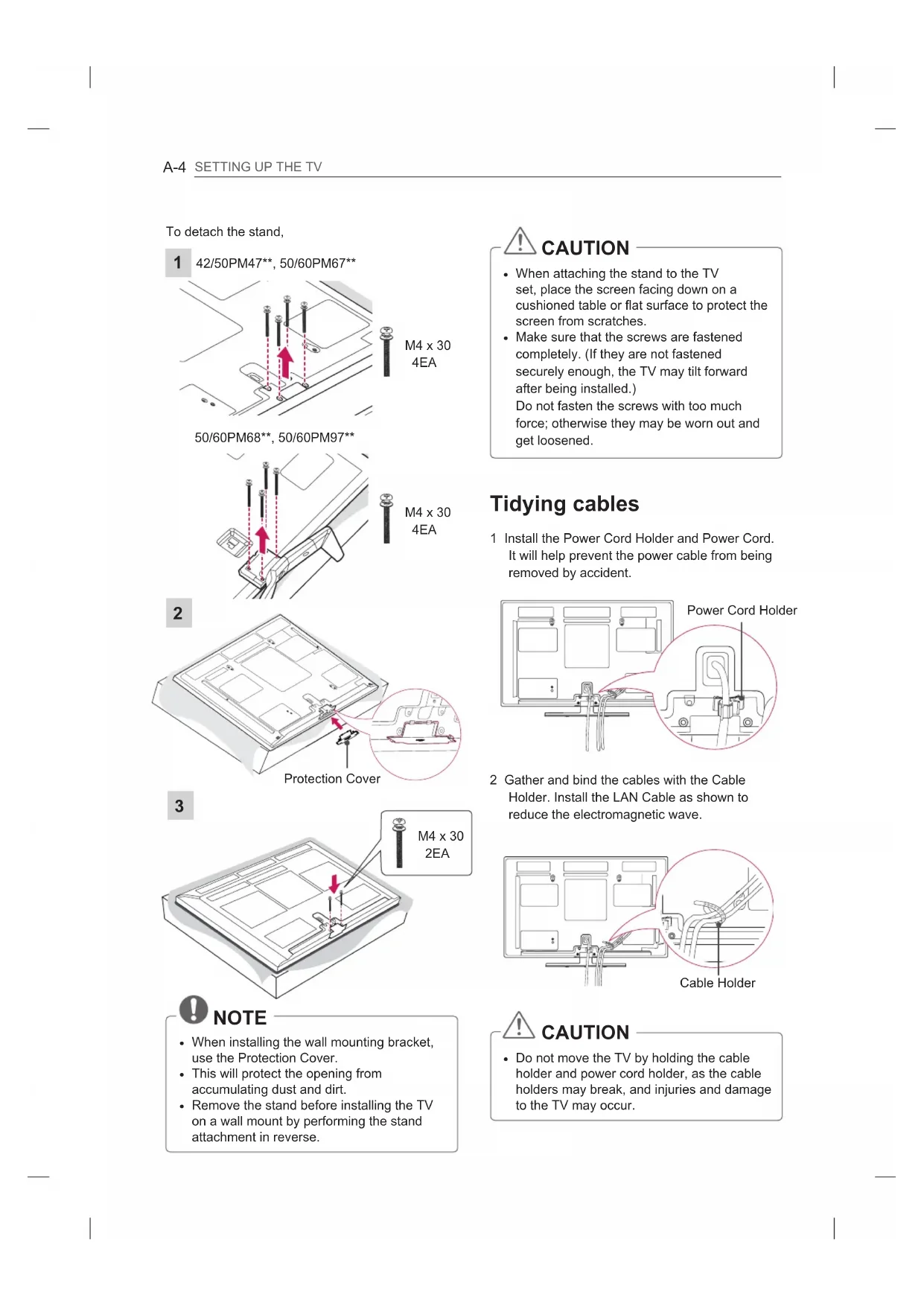 A-4 SETTING UP THE TV

To detach the stand,

1 42/50PM47**, 50/60PM67**

M4 x 30
4EA

50/60PM68**, 50/60PM97**

M4 x 30
4EA

2

Protection Cover

3

M4 x 30
2EA

NOTE

• When installing the wall mounting bracket, use the Protection Cover.
• This will protect the opening from accumulating dust and dirt.
• Remove the stand before installing the TV on a wall mount by performing the stand attachment in reverse.

CAUTION

• When attaching the stand to the TV set, place the screen facing down on a cushioned table or flat surface to protect the screen from scratches.
• Make sure that the screws are fastened completely. (If they are not fastened securely enough, the TV may tilt forward after being installed.)
Do not fasten the screws with too much force; otherwise they may be worn out and get loosened.

Tidying cables

1 Install the Power Cord Holder and Power Cord. It will help prevent the power cable from being removed by accident.

Power Cord Holder

2 Gather and bind the cables with the Cable Holder. Install the LAN Cable as shown to reduce the electromagnetic wave.

Cable Holder

CAUTION

• Do not move the TV by holding the cable holder and power cord holder, as the cable holders may break, and injuries and damage to the TV may occur.