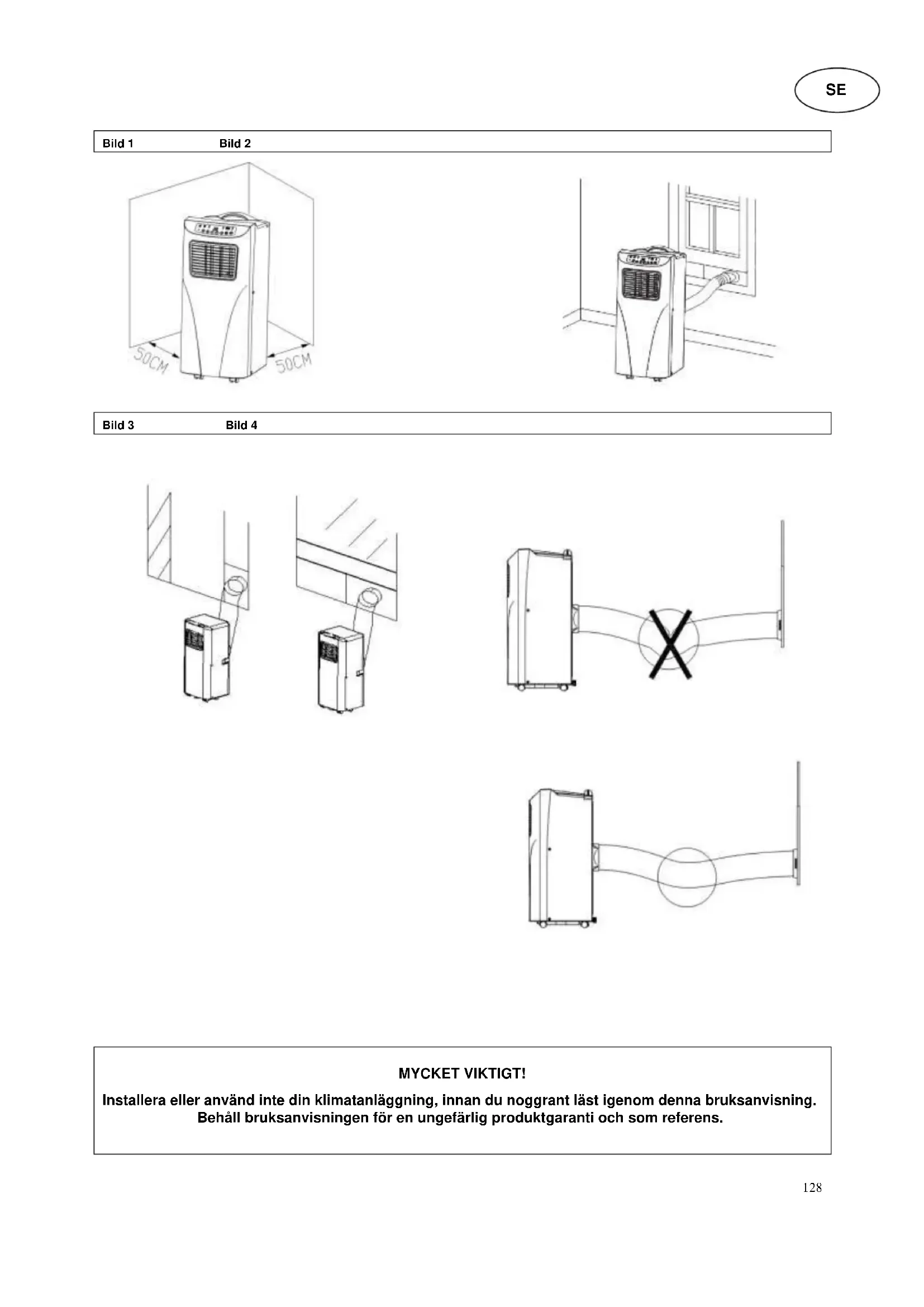 SE

Bild 1 Bild 2

50CM 50CM

Bild 3 Bild 4

MYCKET VIKTIGT!

Installera eller använd inte din klimatanläggning, innan du noggrant läst igenom denna bruksanvisning. Behåll bruksanvisningen för en ungefärlig produktgaranti och som referens.

128