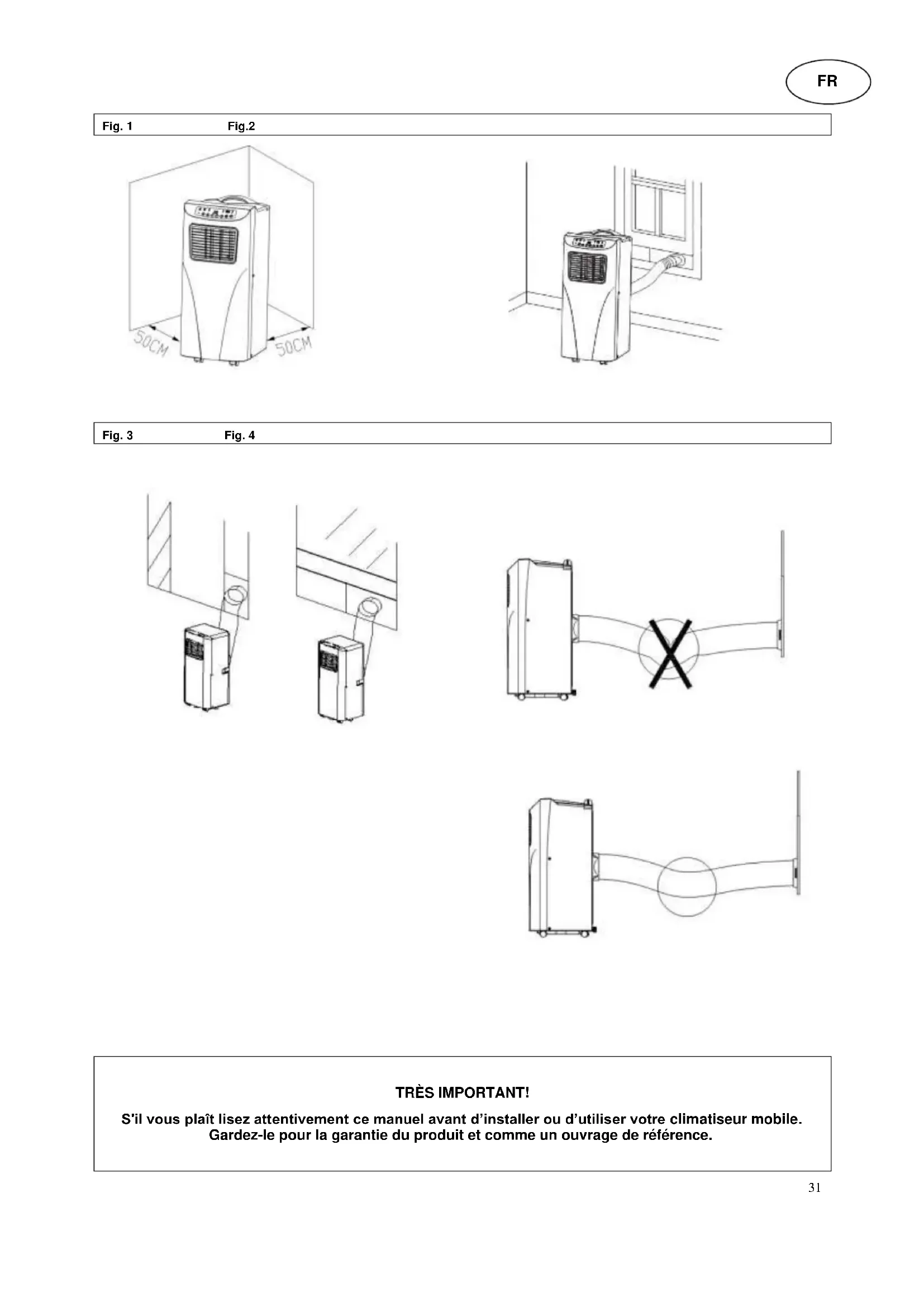 FR

Fig. 1 Fig.2

50CM 50CM

Fig. 3 Fig. 4

TRÈS IMPORTANT!

S'il vous plaît lisez attentivement ce manuel avant d'installer ou d'utiliser votre climatiseur mobile. Gardez-le pour la garantie du produit et comme un ouvrage de référence.

31