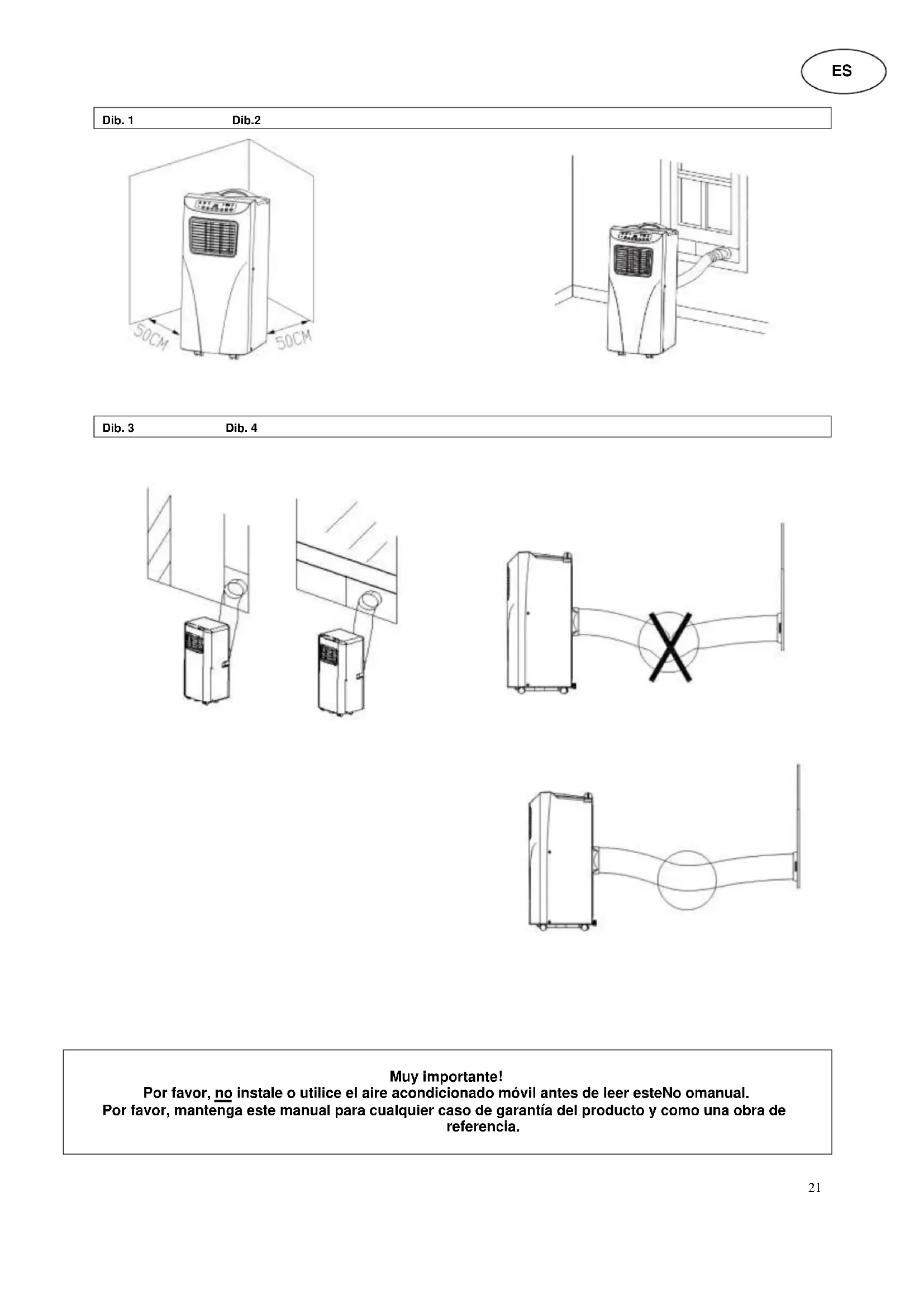 ES

Dib. 1 Dib.2

50CM 50CM

Dib. 3 Dib. 4

Muy importante!
Por favor, no instale o utilice el aire acondicionado móvil antes de leer esteNo omanual.
Por favor, mantenga este manual para cualquier caso de garantía del producto y como una obra de referencia.

21