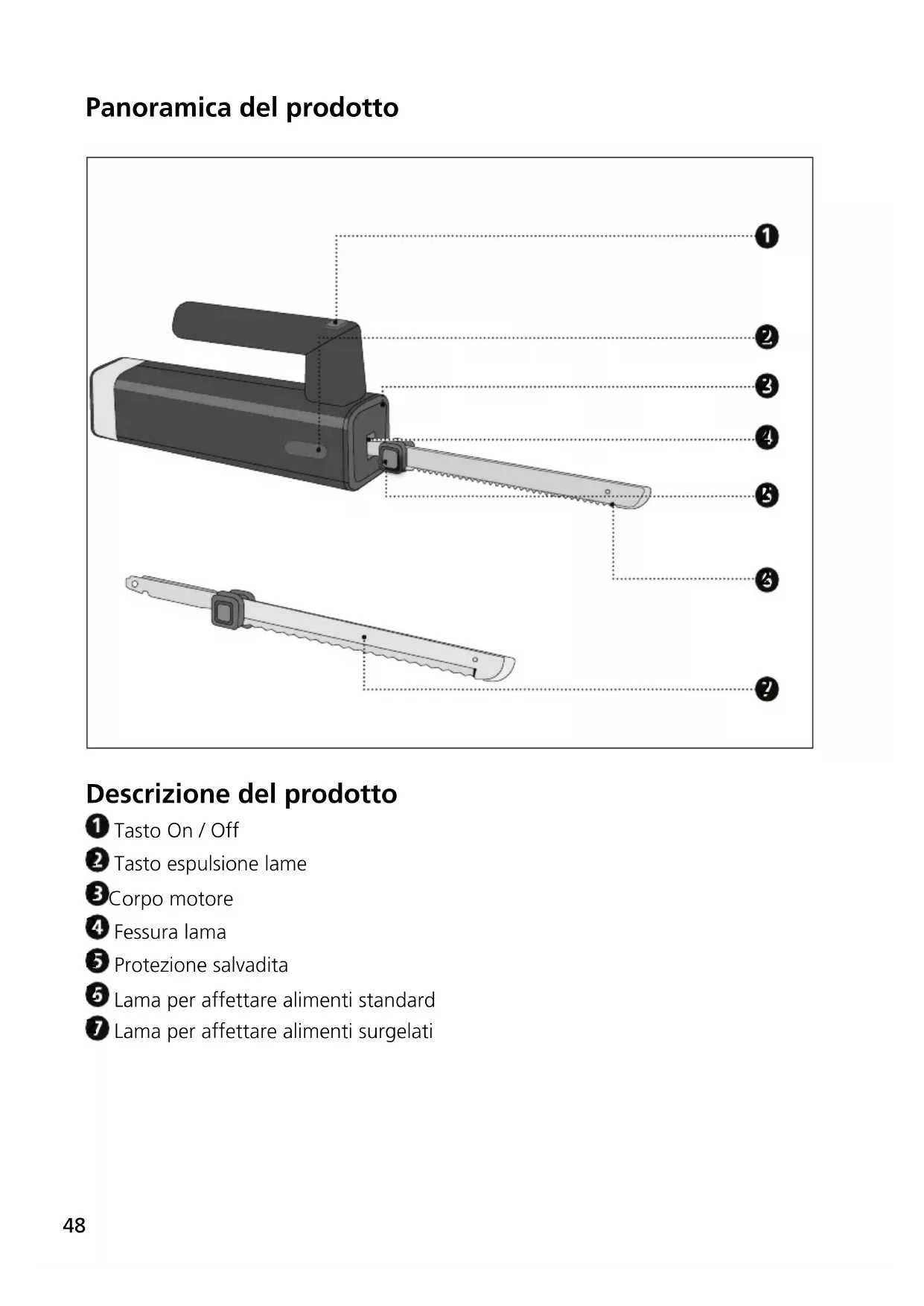 Panoramica del prodotto

1
2
3
4
5
6
7

Descrizione del prodotto

1 Tasto On / Off
2 Tasto espulsione lame
3 Corpo motore
4 Fessura lama
5 Protezione salvadita
6 Lama per affettare alimenti standard
7 Lama per affettare alimenti surgelati

48