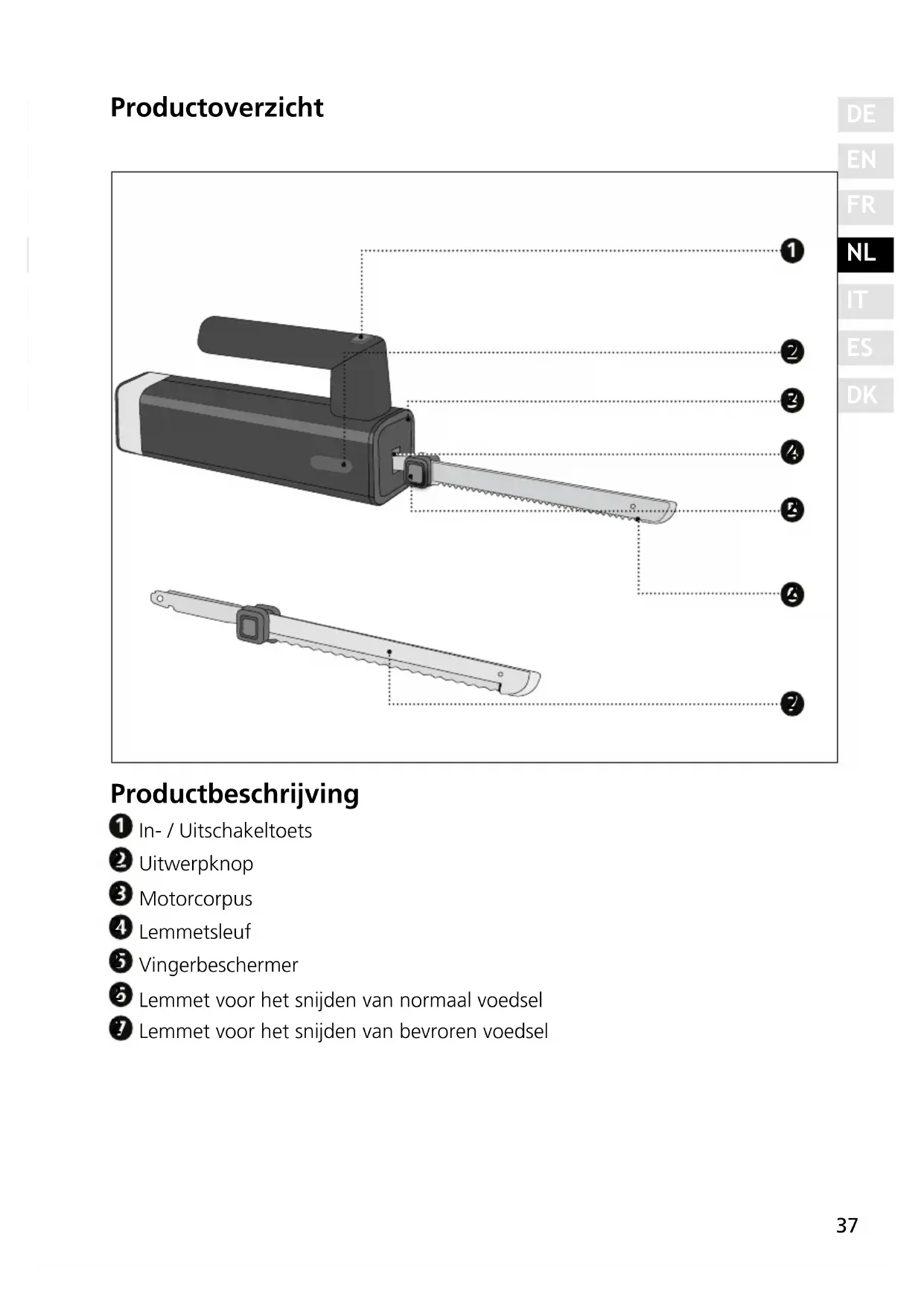 Productoverzicht

DE
EN
FR
NL
IT
ES
DK

1
2
3
4
5
6
7

Productbeschrijving

1 In- / Uitschakeltoets
2 Uitwerpknop
3 Motorcorpus
4 Lemmetsleuf
5 Vingerbeschermer
6 Lemmet voor het snijden van normaal voedsel
7 Lemmet voor het snijden van bevroren voedsel

37