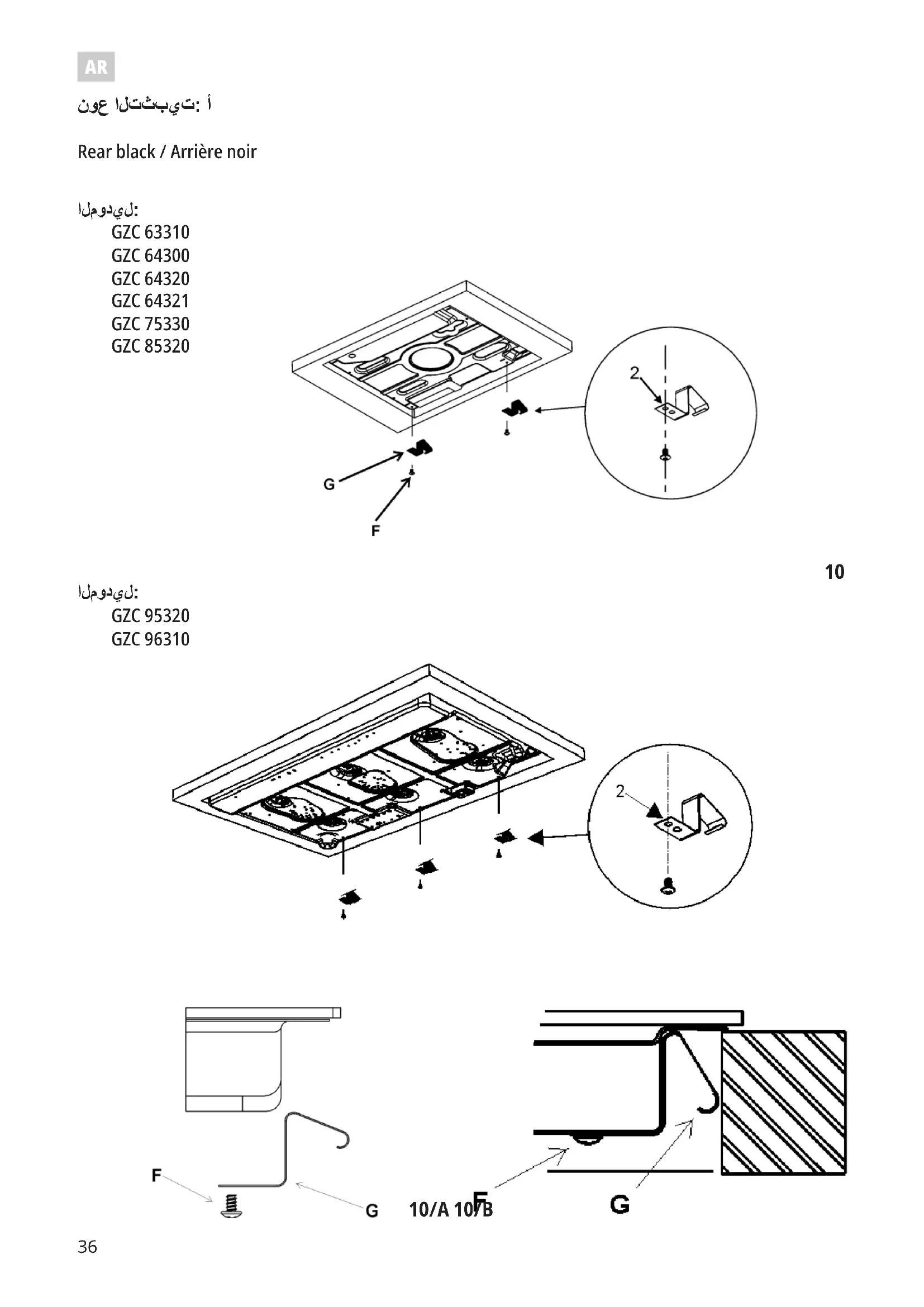 AR

نوع التثبيت: أ

Rear black / Arrière noir

الموديل:
GZC 63310
GZC 64300
GZC 64320
GZC 64321
GZC 75330
GZC 85320

2

G

F

10

الموديل:
GZC 95320
GZC 96310

2

F

G

10/A 10/B

F

G

36