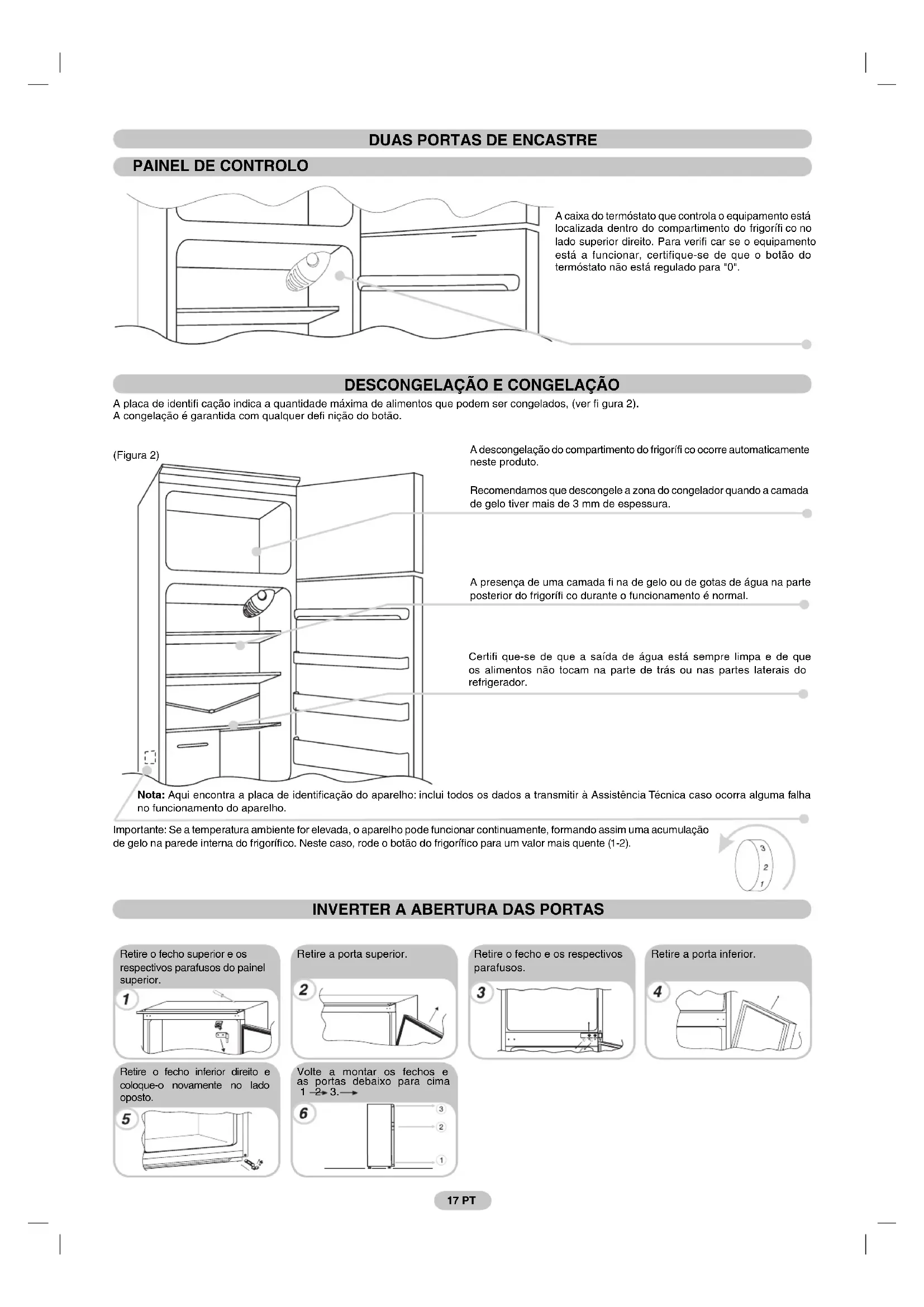 DUAS PORTAS DE ENCASTRE

PAINEL DE CONTROLO

A caixa do termóstato que controla o equipamento está localizada dentro do compartimento do frigorífi co no lado superior direito. Para verifi car se o equipamento está a funcionar, certifique-se de que o botão do termóstato não está regulado para "0".

DESCONGELAÇÃO E CONGELAÇÃO

A placa de identifi cação indica a quantidade máxima de alimentos que podem ser congelados, (ver fi gura 2).
A congelação é garantida com qualquer defi nição do botão.

(Figura 2)

A descongelação do compartimento do frigorífi co ocorre automaticamente neste produto.

Recomendamos que descongele a zona do congelador quando a camada de gelo tiver mais de 3 mm de espessura.

A presença de uma camada fi na de gelo ou de gotas de água na parte posterior do frigorífi co durante o funcionamento é normal.

Certifi que-se de que a saída de água está sempre limpa e de que os alimentos não tocam na parte de trás ou nas partes laterais do refrigerador.

Nota: Aqui encontra a placa de identificação do aparelho: inclui todos os dados a transmitir à Assistência Técnica caso ocorra alguma falha no funcionamento do aparelho.

Importante: Se a temperatura ambiente for elevada, o aparelho pode funcionar continuamente, formando assim uma acumulação de gelo na parede interna do frigorífico. Neste caso, rode o botão do frigorífico para um valor mais quente (1-2).

3
2
1

INVERTER A ABERTURA DAS PORTAS

Retire o fecho superior e os respectivos parafusos do painel superior.
1

Retire a porta superior.
2

Retire o fecho e os respectivos parafusos.
3

Retire a porta inferior.
4

Retire o fecho inferior direito e coloque-o novamente no lado oposto.
5

Volte a montar os fechos e as portas debaixo para cima 1 → 2 → 3. →
6
3
2
1

17 PT