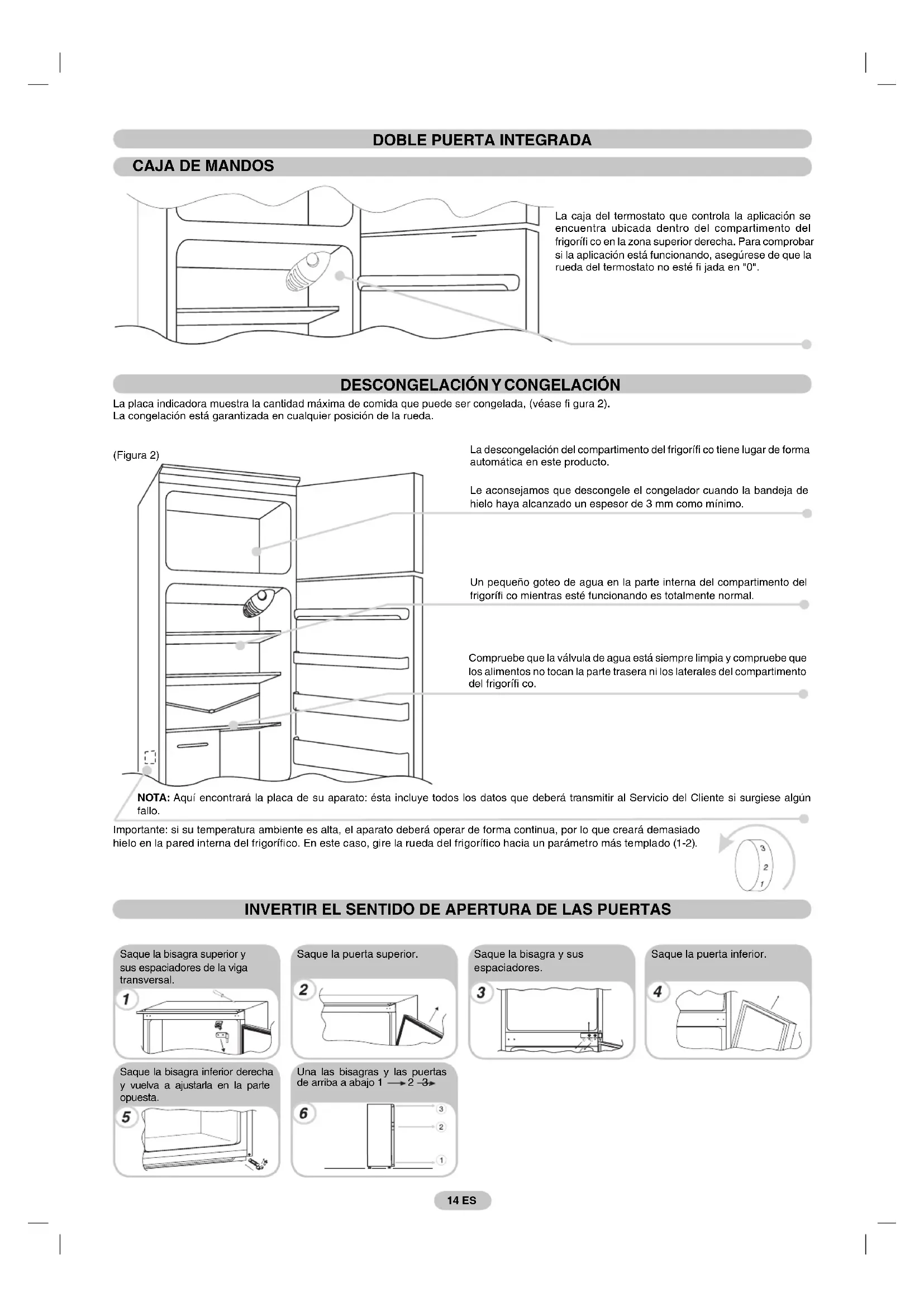 DOBLE PUERTA INTEGRADA

CAJA DE MANDOS

La caja del termostato que controla la aplicación se encuentra ubicada dentro del compartimento del frigorífi co en la zona superior derecha. Para comprobar si la aplicación está funcionando, asegúrese de que la rueda del termostato no esté fi jada en "0".

DESCONGELACIÓN Y CONGELACIÓN

La placa indicadora muestra la cantidad máxima de comida que puede ser congelada, (véase fi gura 2).
La congelación está garantizada en cualquier posición de la rueda.

(Figura 2)

La descongelación del compartimento del frigorífi co tiene lugar de forma automática en este producto.

Le aconsejamos que descongele el congelador cuando la bandeja de hielo haya alcanzado un espesor de 3 mm como mínimo.

Un pequeño goteo de agua en la parte interna del compartimento del frigorífi co mientras esté funcionando es totalmente normal.

Compruebe que la válvula de agua está siempre limpia y compruebe que los alimentos no tocan la parte trasera ni los laterales del compartimento del frigorífi co.

NOTA: Aquí encontrará la placa de su aparato: ésta incluye todos los datos que deberá transmitir al Servicio del Cliente si surgiese algún fallo.

Importante: si su temperatura ambiente es alta, el aparato deberá operar de forma continua, por lo que creará demasiado hielo en la pared interna del frigorífico. En este caso, gire la rueda del frigorífico hacia un parámetro más templado (1-2).

3
2
1

INVERTIR EL SENTIDO DE APERTURA DE LAS PUERTAS

Saque la bisagra superior y sus espaciadores de la viga transversal.
1

Saque la puerta superior.
2

Saque la bisagra y sus espaciadores.
3

Saque la puerta inferior.
4

Saque la bisagra inferior derecha y vuelva a ajustarla en la parte opuesta.
5

Una las bisagras y las puertas de arriba a abajo 1 → 2 → 3
6
3
2
1

14 ES