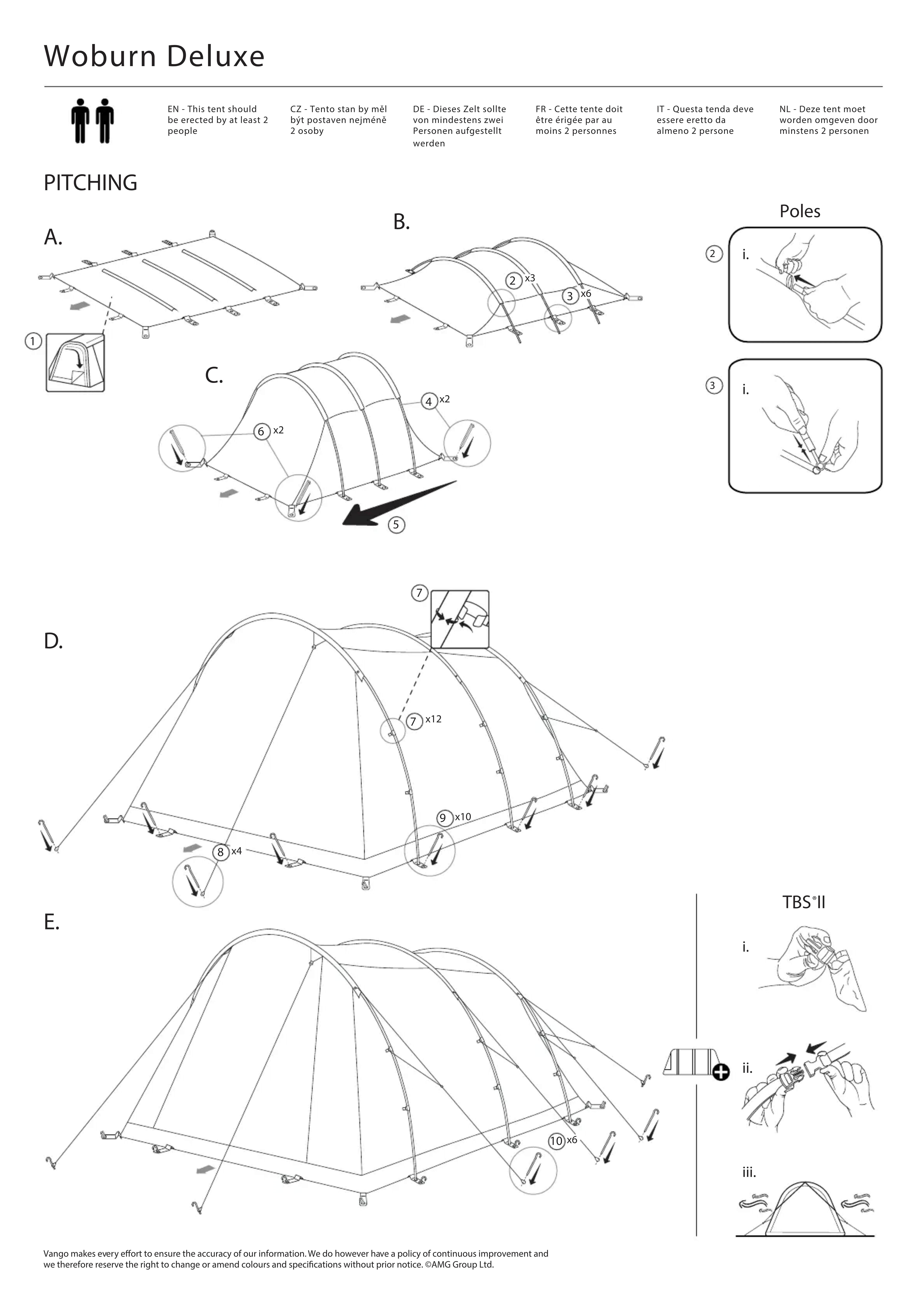 Woburn Deluxe

EN - This tent should be erected by at least 2 people

CZ - Tento stan by měl být postaven nejméně 2 osoby

DE - Dieses Zelt sollte von mindestens zwei Personen aufgestellt werden

FR - Cette tente doit être érigée par au moins 2 personnes

IT - Questa tenda deve essere eretto da almeno 2 persone

NL - Deze tent moet worden omgeven door minstens 2 personen

PITCHING

A.

1

B.

2 x3

3 x6

Poles

2 i.

3 i.

C.

4 x2

6 x2

5

D.

7

7 x12

9 x10

8 x4

E.

10 x6

TBS®II

i.

ii.

iii.

Vango makes every effort to ensure the accuracy of our information. We do however have a policy of continuous improvement and we therefore reserve the right to change or amend colours and specifications without prior notice. ©AMG Group Ltd.