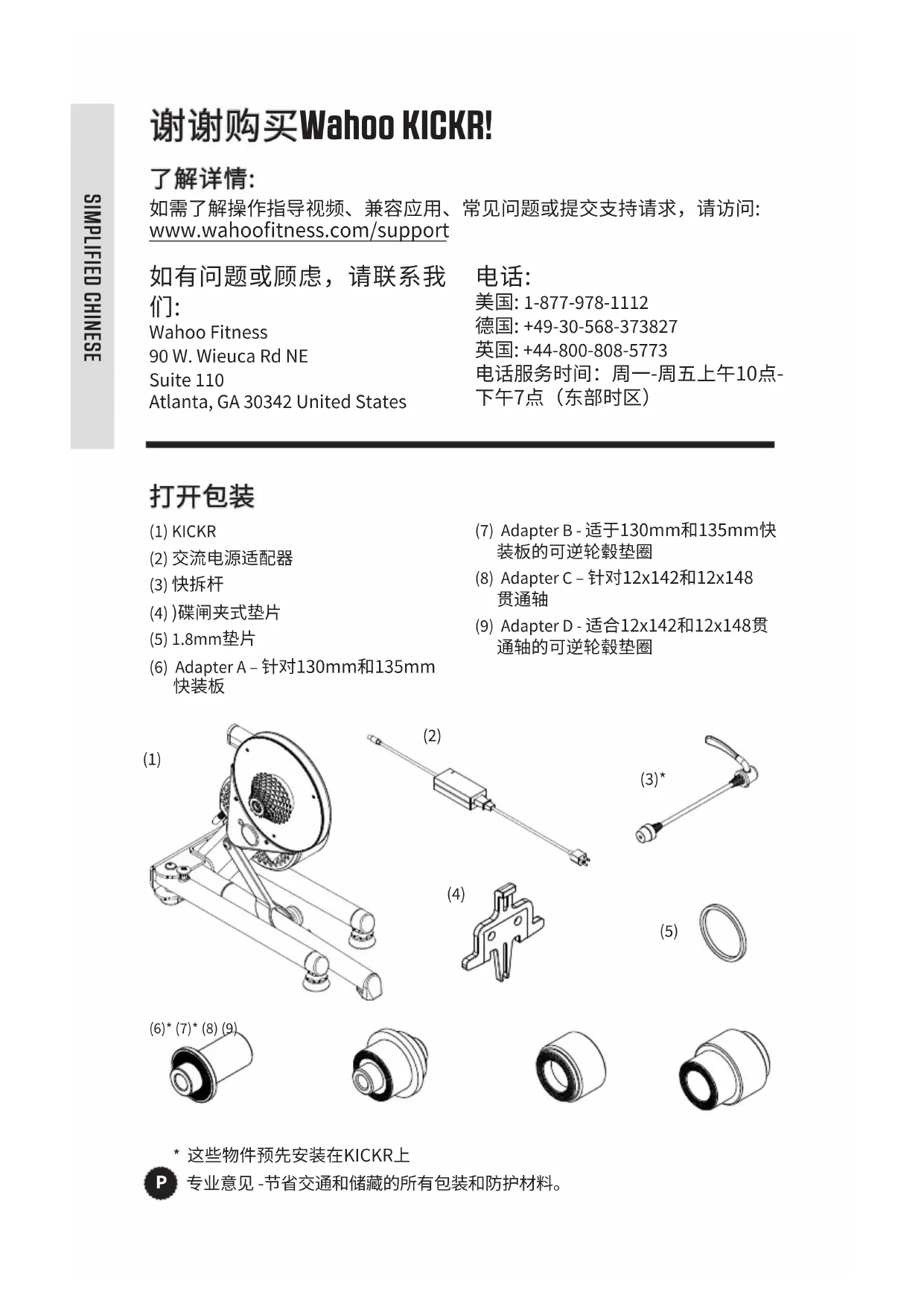 SIMPLIFIED CHINESE

谢谢购买Wahoo KICKR!

了解详情:
如需了解操作指导视频、兼容应用、常见问题或提交支持请求，请访问:
www.wahoofitness.com/support

如有问题或顾虑，请联系我们:
Wahoo Fitness
90 W. Wieuca Rd NE
Suite 110
Atlanta, GA 30342 United States

电话:
美国: 1-877-978-1112
德国: +49-30-568-373827
英国: +44-800-808-5773
电话服务时间：周一-周五上午10点-下午7点（东部时区）

打开包装
(1) KICKR
(2) 交流电源适配器
(3) 快拆杆
(4) )碟闸夹式垫片
(5) 1.8mm垫片
(6) Adapter A – 针对130mm和135mm快装板

(7) Adapter B - 适于130mm和135mm快装板的可逆轮毂垫圈
(8) Adapter C – 针对12x142和12x148贯通轴
(9) Adapter D - 适合12x142和12x148贯通轴的可逆轮毂垫圈

(1)
(2)
(3)*
(4)
(5)
(6)* (7)* (8) (9)

* 这些物件预先安装在KICKR上
P 专业意见 -节省交通和储藏的所有包装和防护材料。