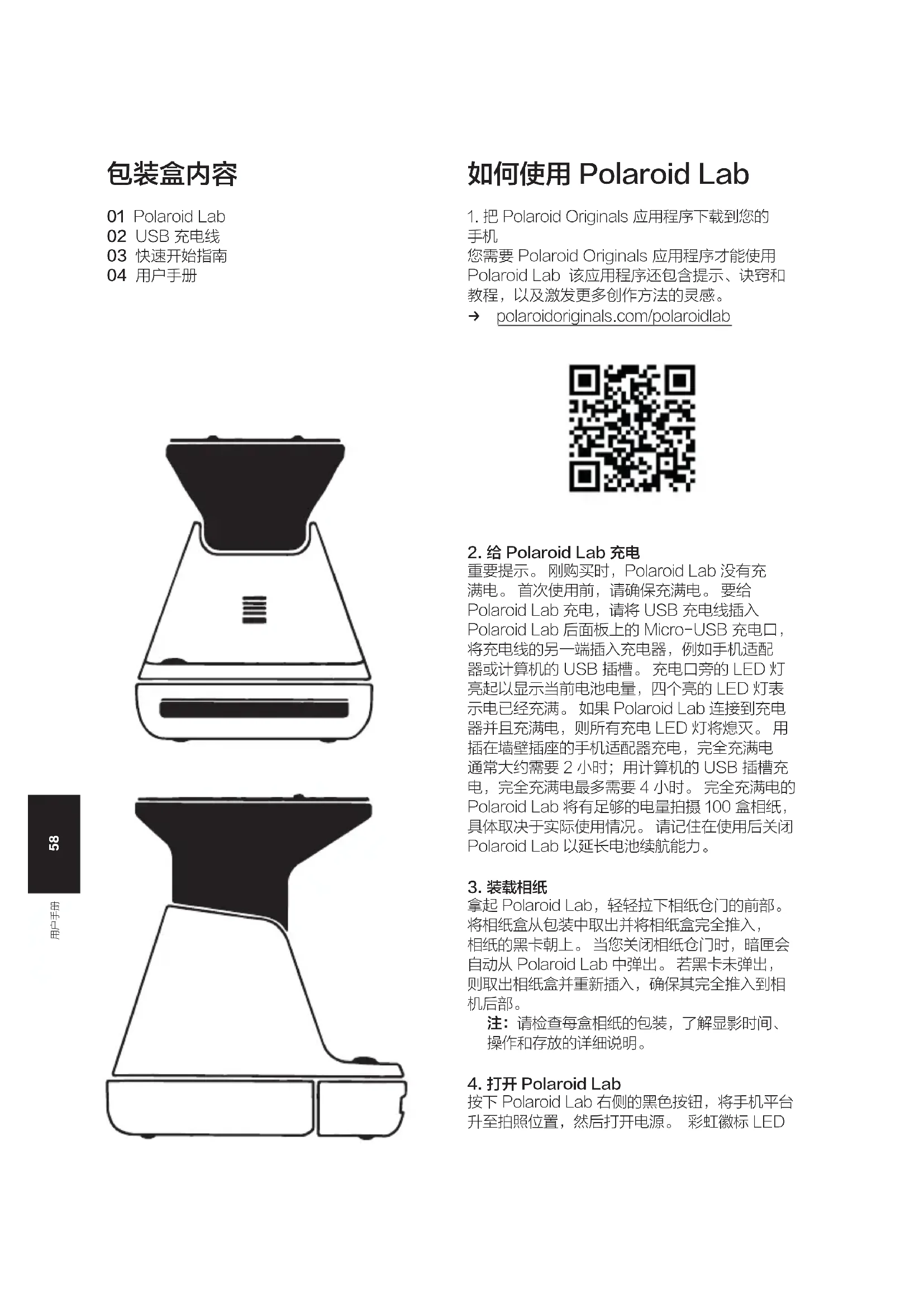 包装盒内容

01 Polaroid Lab
02 USB 充电线
03 快速开始指南
04 用户手册

58

用户手册

如何使用 Polaroid Lab

1. 把 Polaroid Originals 应用程序下载到您的手机
您需要 Polaroid Originals 应用程序才能使用 Polaroid Lab 该应用程序还包含提示、诀窍和教程，以及激发更多创作方法的灵感。
→ polaroidoriginals.com/polaroidlab

2. 给 Polaroid Lab 充电
重要提示。 刚购买时，Polaroid Lab 没有充满电。 首次使用前，请确保充满电。 要给 Polaroid Lab 充电，请将 USB 充电线插入 Polaroid Lab 后面板上的 Micro-USB 充电口，将充电线的另一端插入充电器，例如手机适配器或计算机的 USB 插槽。 充电口旁的 LED 灯亮起以显示当前电池电量，四个亮的 LED 灯表示电已经充满。 如果 Polaroid Lab 连接到充电器并且充满电，则所有充电 LED 灯将熄灭。 用插在墙壁插座的手机适配器充电，完全充满电通常大约需要 2 小时；用计算机的 USB 插槽充电，完全充满电最多需要 4 小时。 完全充满电的 Polaroid Lab 将有足够的电量拍摄 100 盒相纸，具体取决于实际使用情况。 请记住在使用后关闭 Polaroid Lab 以延长电池续航能力。

3. 装载相纸
拿起 Polaroid Lab，轻轻拉下相纸仓门的前部。 将相纸盒从包装中取出并将相纸盒完全推入，相纸的黑卡朝上。 当您关闭相纸仓门时，暗匣会自动从 Polaroid Lab 中弹出。 若黑卡未弹出，则取出相纸盒并重新插入，确保其完全推入到相机后部。
注：请检查每盒相纸的包装，了解显影时间、操作和存放的详细说明。

4. 打开 Polaroid Lab
按下 Polaroid Lab 右侧的黑色按钮，将手机平台升至拍照位置，然后打开电源。 彩虹徽标 LED