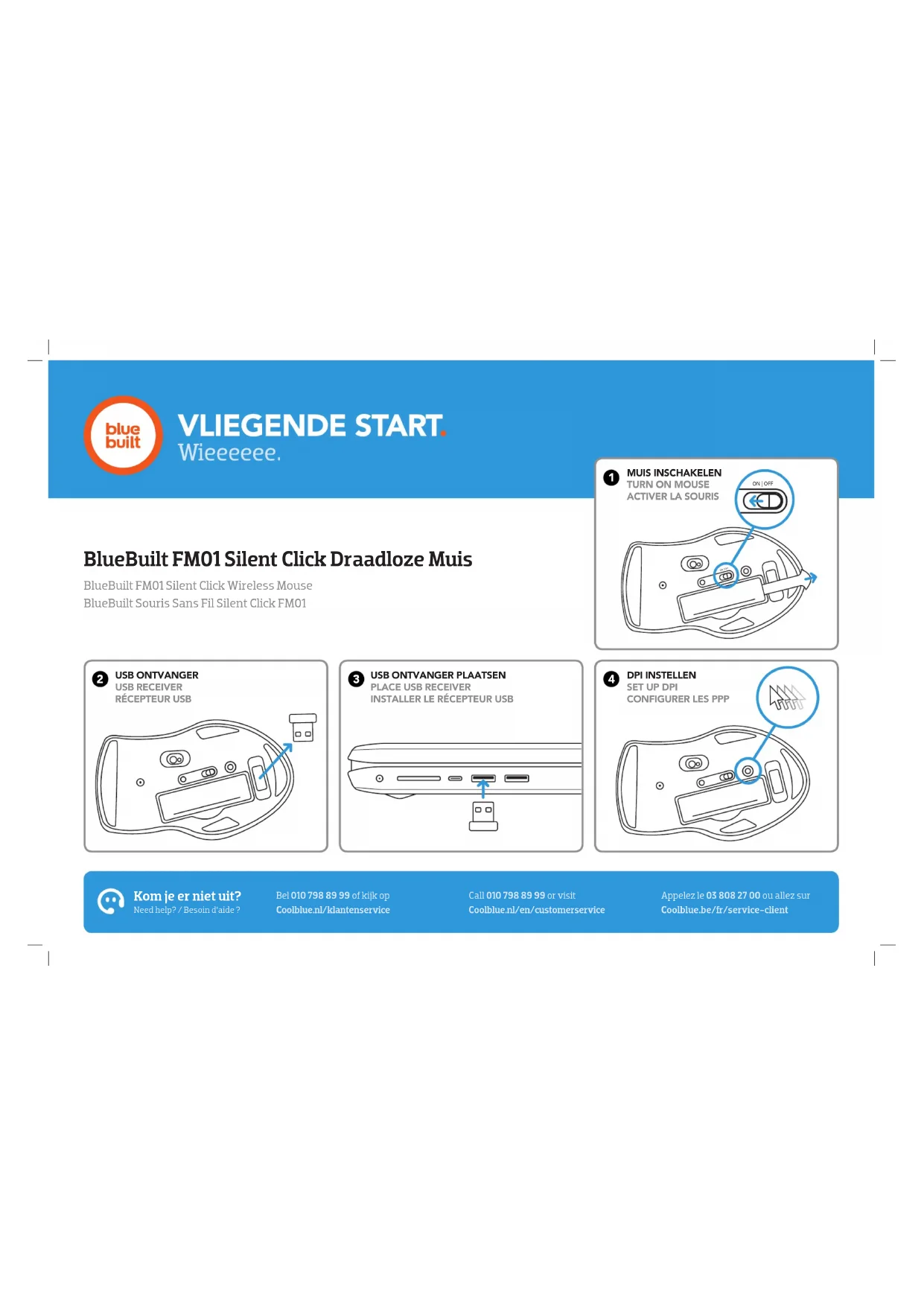 blue built

VLIEGENDE START.
Wieeeeee.

BlueBuilt FM01 Silent Click Draadloze Muis

BlueBuilt FM01 Silent Click Wireless Mouse
BlueBuilt Souris Sans Fil Silent Click FM01

1 MUIS INSCHAKELEN
TURN ON MOUSE
ACTIVER LA SOURIS

ON | OFF

2 USB ONTVANGER
USB RECEIVER
RÉCEPTEUR USB

3 USB ONTVANGER PLAATSEN
PLACE USB RECEIVER
INSTALLER LE RÉCEPTEUR USB

4 DPI INSTELLEN
SET UP DPI
CONFIGURER LES PPP

Kom je er niet uit?
Need help? / Besoin d'aide ?

Bel 010 798 89 99 of kijk op
Coolblue.nl/klantenservice

Call 010 798 89 99 or visit
Coolblue.nl/en/customerservice

Appelez le 03 808 27 00 ou allez sur
Coolblue.be/fr/service-client