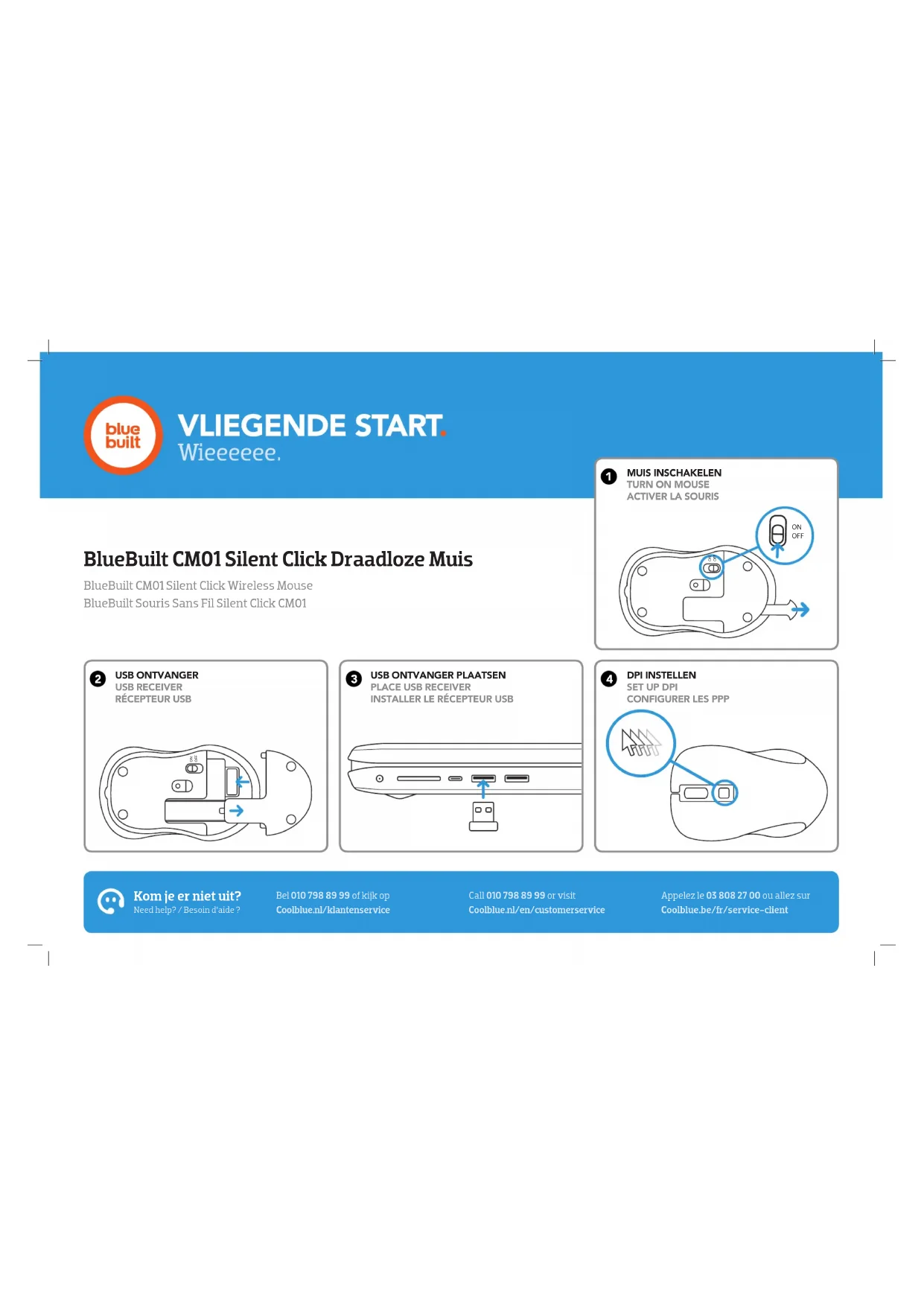 blue built

VLIEGENDE START.
Wieeeeee.

BlueBuilt CM01 Silent Click Draadloze Muis
BlueBuilt CM01 Silent Click Wireless Mouse
BlueBuilt Souris Sans Fil Silent Click CM01

1 MUIS INSCHAKELEN
TURN ON MOUSE
ACTIVER LA SOURIS

ON
OFF

2 USB ONTVANGER
USB RECEIVER
RÉCEPTEUR USB

3 USB ONTVANGER PLAATSEN
PLACE USB RECEIVER
INSTALLER LE RÉCEPTEUR USB

4 DPI INSTELLEN
SET UP DPI
CONFIGURER LES PPP

Kom je er niet uit?
Need help? / Besoin d'aide ?

Bel 010 798 89 99 of kijk op
Coolblue.nl/klantenservice

Call 010 798 89 99 or visit
Coolblue.nl/en/customerservice

Appelez le 03 808 27 00 ou allez sur
Coolblue.be/fr/service-client