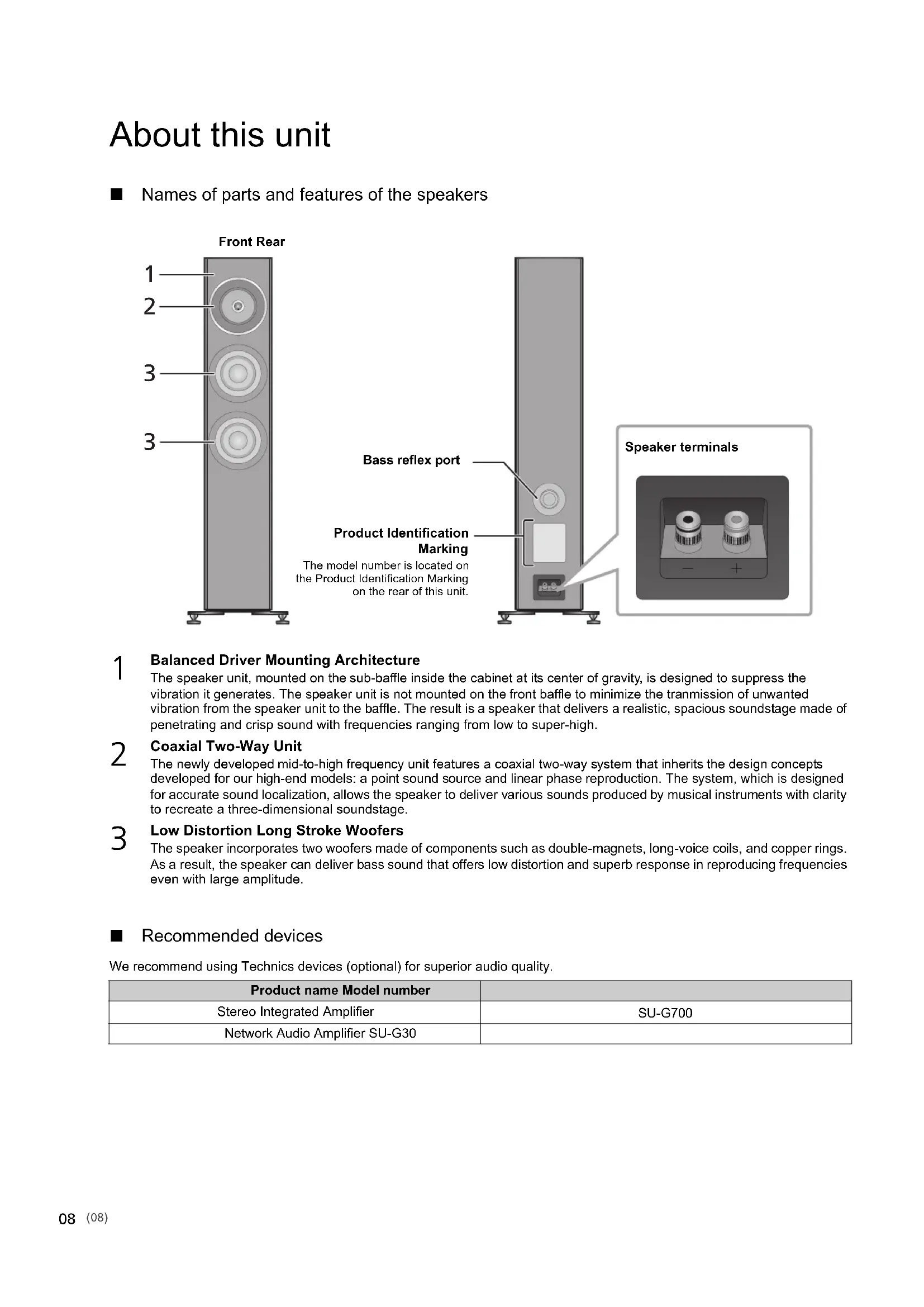 About this unit

■ Names of parts and features of the speakers

Front Rear

1
2
3
3

Bass reflex port

Product Identification Marking
The model number is located on the Product Identification Marking on the rear of this unit.

Speaker terminals

− +

1 Balanced Driver Mounting Architecture
The speaker unit, mounted on the sub-baffle inside the cabinet at its center of gravity, is designed to suppress the vibration it generates. The speaker unit is not mounted on the front baffle to minimize the tranmission of unwanted vibration from the speaker unit to the baffle. The result is a speaker that delivers a realistic, spacious soundstage made of penetrating and crisp sound with frequencies ranging from low to super-high.

2 Coaxial Two-Way Unit
The newly developed mid-to-high frequency unit features a coaxial two-way system that inherits the design concepts developed for our high-end models: a point sound source and linear phase reproduction. The system, which is designed for accurate sound localization, allows the speaker to deliver various sounds produced by musical instruments with clarity to recreate a three-dimensional soundstage.

3 Low Distortion Long Stroke Woofers
The speaker incorporates two woofers made of components such as double-magnets, long-voice coils, and copper rings. As a result, the speaker can deliver bass sound that offers low distortion and superb response in reproducing frequencies even with large amplitude.

■ Recommended devices

We recommend using Technics devices (optional) for superior audio quality.

| Product name Model number | |
|---|---|
| Stereo Integrated Amplifier | SU-G700 |
| Network Audio Amplifier SU-G30 | |

08 (08)