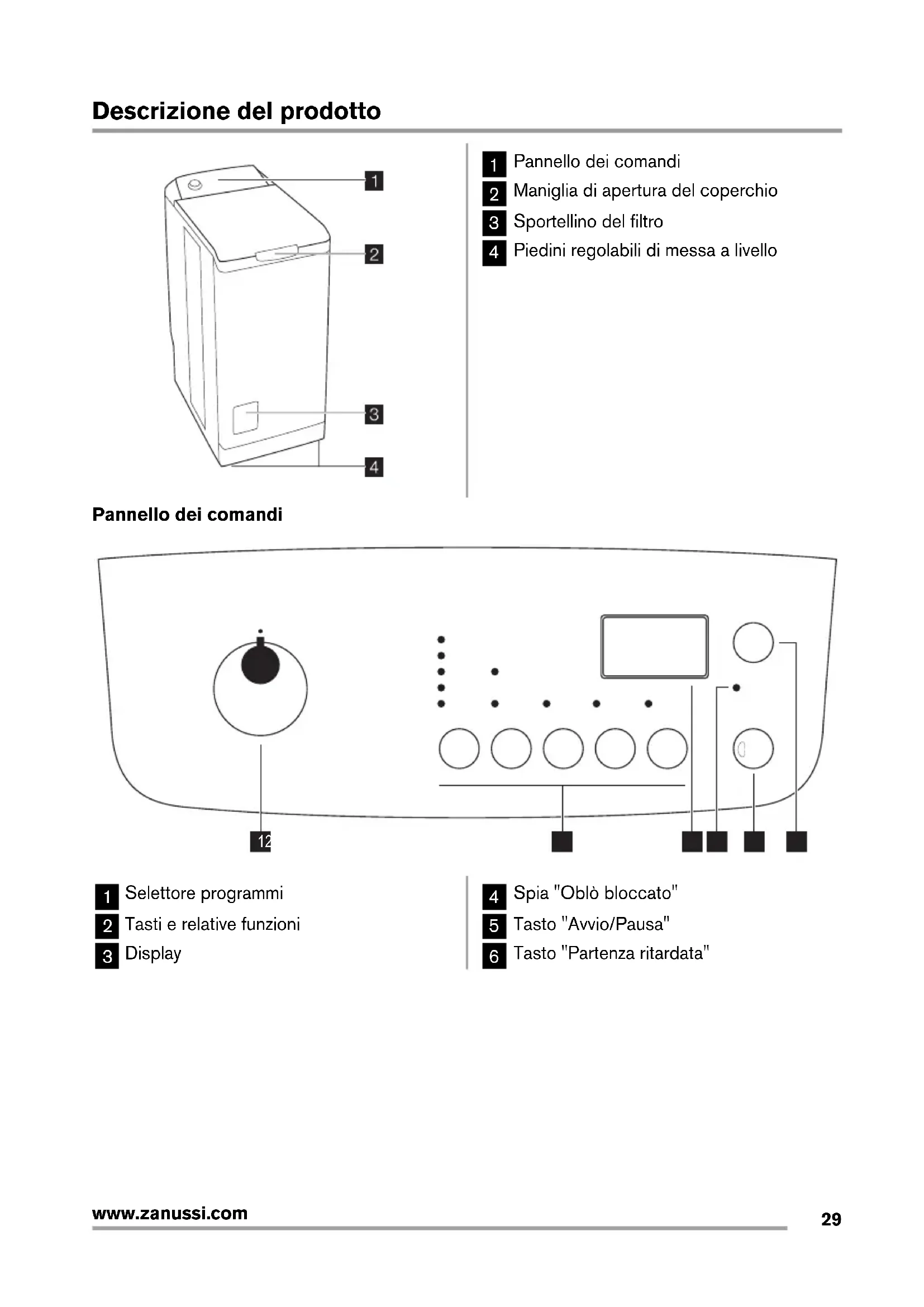 Descrizione del prodotto

1
2
3
4

1 Pannello dei comandi
2 Maniglia di apertura del coperchio
3 Sportellino del filtro
4 Piedini regolabili di messa a livello

Pannello dei comandi

12

1 Selettore programmi
2 Tasti e relative funzioni
3 Display

4 Spia "Oblò bloccato"
5 Tasto "Avvio/Pausa"
6 Tasto "Partenza ritardata"

www.zanussi.com

29