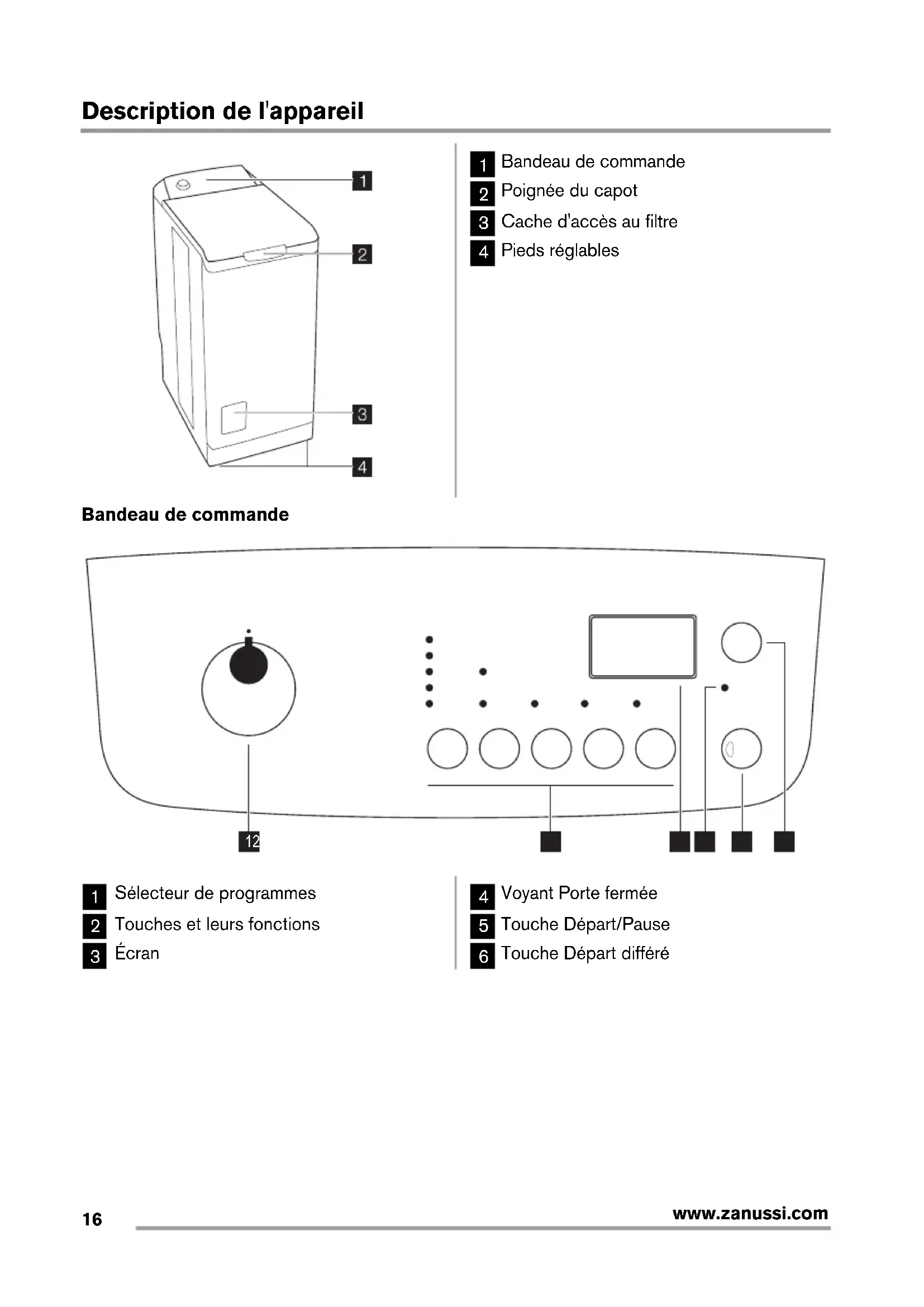 Description de l'appareil

1
2
3
4

1 Bandeau de commande
2 Poignée du capot
3 Cache d'accès au filtre
4 Pieds réglables

Bandeau de commande

12

1 Sélecteur de programmes
2 Touches et leurs fonctions
3 Écran

4 Voyant Porte fermée
5 Touche Départ/Pause
6 Touche Départ différé

16

www.zanussi.com