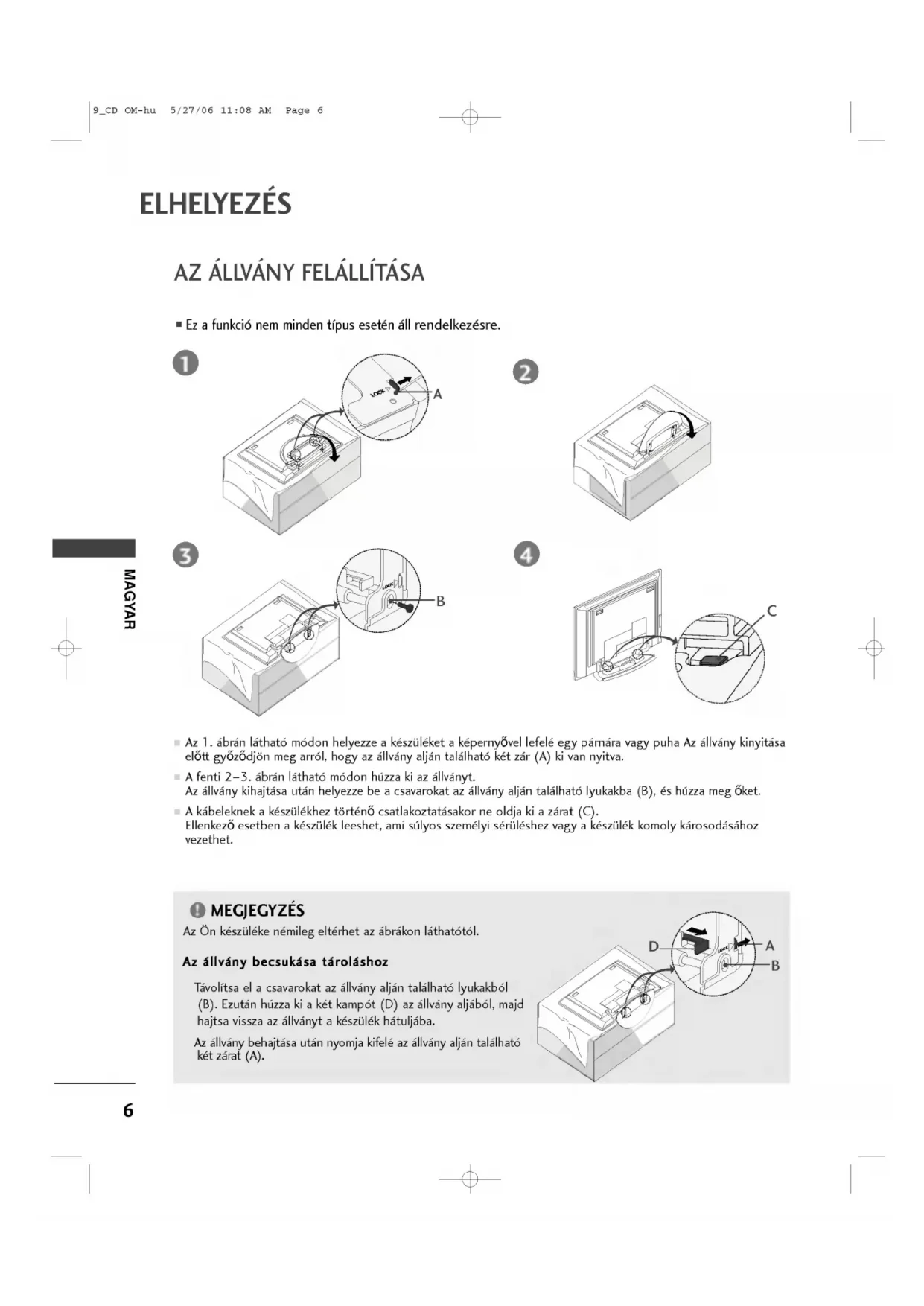 9_CD OM-hu 5/27/06 11:08 AM Page 6

ELHELYEZÉS

AZ ÁLLVÁNY FELÁLLÍTÁSA

■ Ez a funkció nem minden típus esetén áll rendelkezésre.

1

LOCK

A

2

3

LOCK

B

4

C

MAGYAR

■ Az 1. ábrán látható módon helyezze a készüléket a képernyővel lefelé egy párnára vagy puha Az állvány kinyitása előtt győződjön meg arról, hogy az állvány alján található két zár (A) ki van nyitva.

■ A fenti 2–3. ábrán látható módon húzza ki az állványt.
Az állvány kihajtása után helyezze be a csavarokat az állvány alján található lyukakba (B), és húzza meg őket.

■ A kábeleknek a készülékhez történő csatlakoztatásakor ne oldja ki a zárat (C).
Ellenkező esetben a készülék leeshet, ami súlyos személyi sérüléshez vagy a készülék komoly károsodásához vezethet.

MEGJEGYZÉS
Az Ön készüléke némileg eltérhet az ábrákon láthatótól.

Az állvány becsukása tároláshoz

Távolítsa el a csavarokat az állvány alján található lyukakból (B). Ezután húzza ki a két kampót (D) az állvány aljából, majd hajtsa vissza az állványt a készülék hátuljába.

Az állvány behajtása után nyomja kifelé az állvány alján található két zárat (A).

D

LOCK

A

B

6