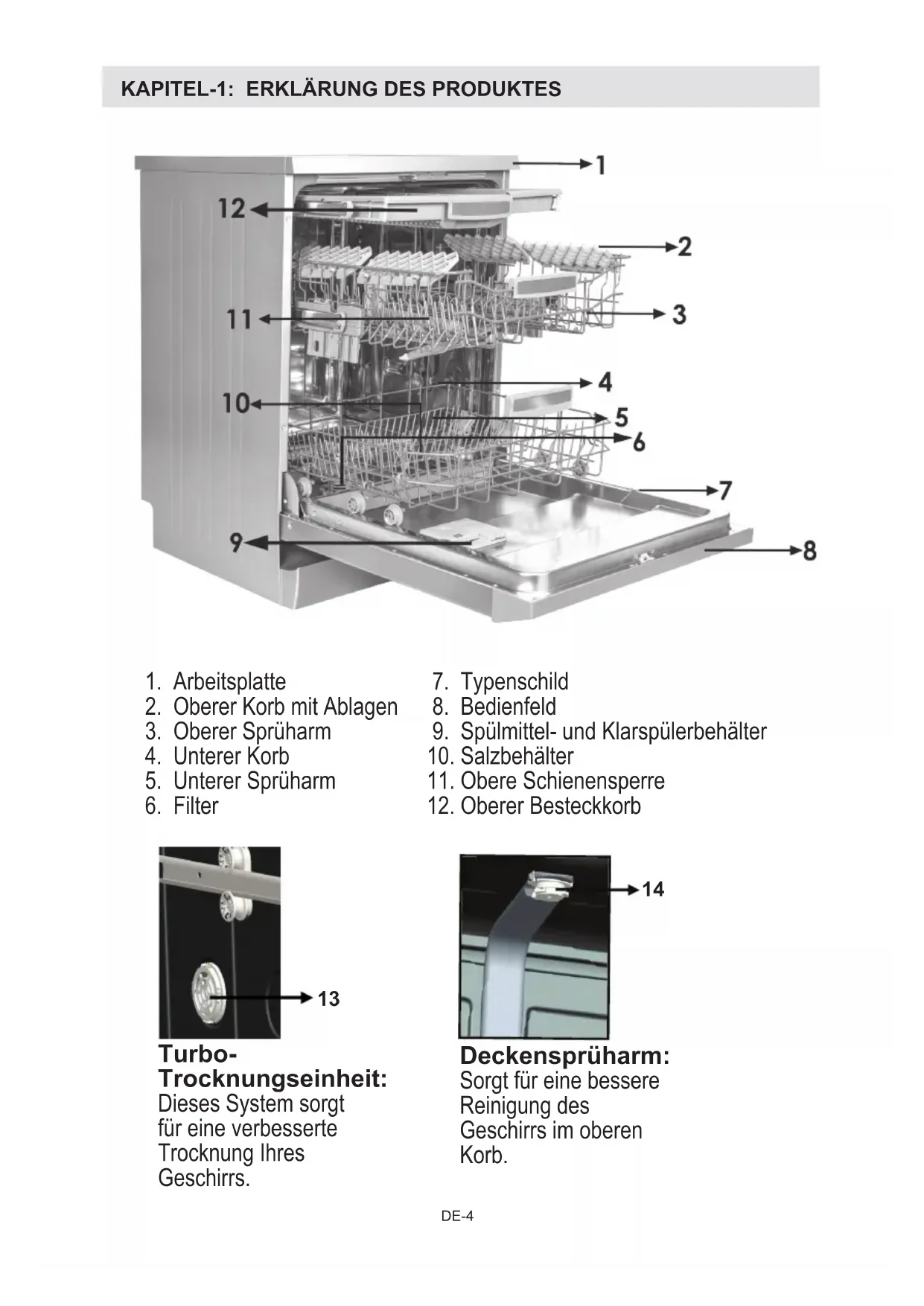 KAPITEL-1: ERKLÄRUNG DES PRODUKTES

1
12
2
11
3
4
10
5
6
7
9
8

1. Arbeitsplatte
2. Oberer Korb mit Ablagen
3. Oberer Sprüharm
4. Unterer Korb
5. Unterer Sprüharm
6. Filter

7. Typenschild
8. Bedienfeld
9. Spülmittel- und Klarspülerbehälter
10. Salzbehälter
11. Obere Schienensperre
12. Oberer Besteckkorb

13

Turbo-Trocknungseinheit:
Dieses System sorgt für eine verbesserte Trocknung Ihres Geschirrs.

14

Deckensprüharm:
Sorgt für eine bessere Reinigung des Geschirrs im oberen Korb.

DE-4