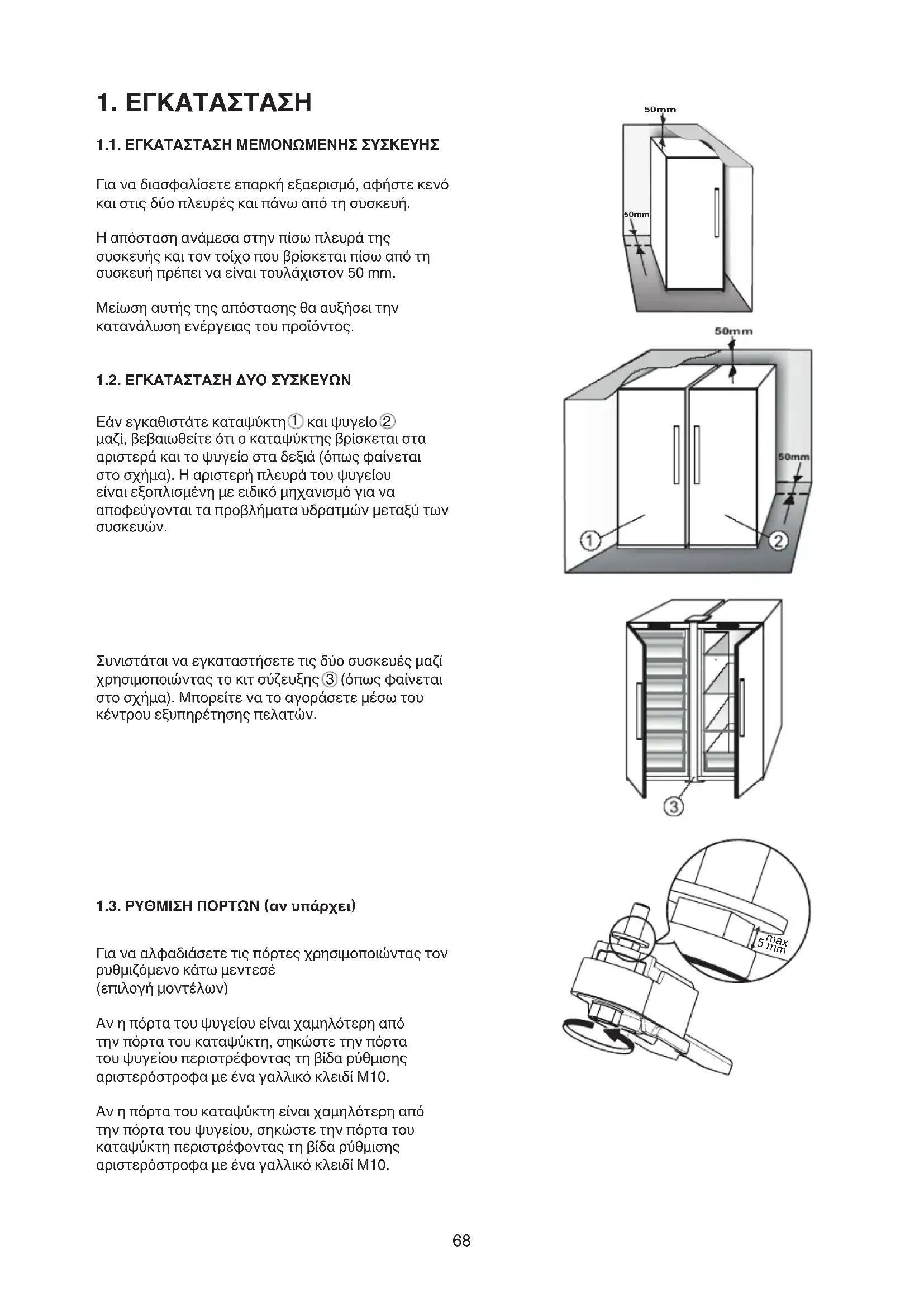 1. ΕΓΚΑΤΑΣΤΑΣΗ

1.1. ΕΓΚΑΤΑΣΤΑΣΗ ΜΕΜΟΝΩΜΕΝΗΣ ΣΥΣΚΕΥΗΣ

Για να διασφαλίσετε επαρκή εξαερισμό, αφήστε κενό και στις δύο πλευρές και πάνω από τη συσκευή.

Η απόσταση ανάμεσα στην πίσω πλευρά της συσκευής και τον τοίχο που βρίσκεται πίσω από τη συσκευή πρέπει να είναι τουλάχιστον 50 mm.

Μείωση αυτής της απόστασης θα αυξήσει την κατανάλωση ενέργειας του προϊόντος.

50mm
50mm

1.2. ΕΓΚΑΤΑΣΤΑΣΗ ΔΥΟ ΣΥΣΚΕΥΩΝ

Εάν εγκαθιστάτε καταψύκτη ① και ψυγείο ② μαζί, βεβαιωθείτε ότι ο καταψύκτης βρίσκεται στα αριστερά και το ψυγείο στα δεξιά (όπως φαίνεται στο σχήμα). Η αριστερή πλευρά του ψυγείου είναι εξοπλισμένη με ειδικό μηχανισμό για να αποφεύγονται τα προβλήματα υδρατμών μεταξύ των συσκευών.

50mm
50mm
①
②

Συνιστάται να εγκαταστήσετε τις δύο συσκευές μαζί χρησιμοποιώντας το κιτ σύζευξης ③ (όπως φαίνεται στο σχήμα). Μπορείτε να το αγοράσετε μέσω του κέντρου εξυπηρέτησης πελατών.

③

1.3. ΡΥΘΜΙΣΗ ΠΟΡΤΩΝ (αν υπάρχει)

Για να αλφαδιάσετε τις πόρτες χρησιμοποιώντας τον ρυθμιζόμενο κάτω μεντεσέ (επιλογή μοντέλων)

Αν η πόρτα του ψυγείου είναι χαμηλότερη από την πόρτα του καταψύκτη, σηκώστε την πόρτα του ψυγείου περιστρέφοντας τη βίδα ρύθμισης αριστερόστροφα με ένα γαλλικό κλειδί M10.

Αν η πόρτα του καταψύκτη είναι χαμηλότερη από την πόρτα του ψυγείου, σηκώστε την πόρτα του καταψύκτη περιστρέφοντας τη βίδα ρύθμισης αριστερόστροφα με ένα γαλλικό κλειδί M10.

max 5 mm

68