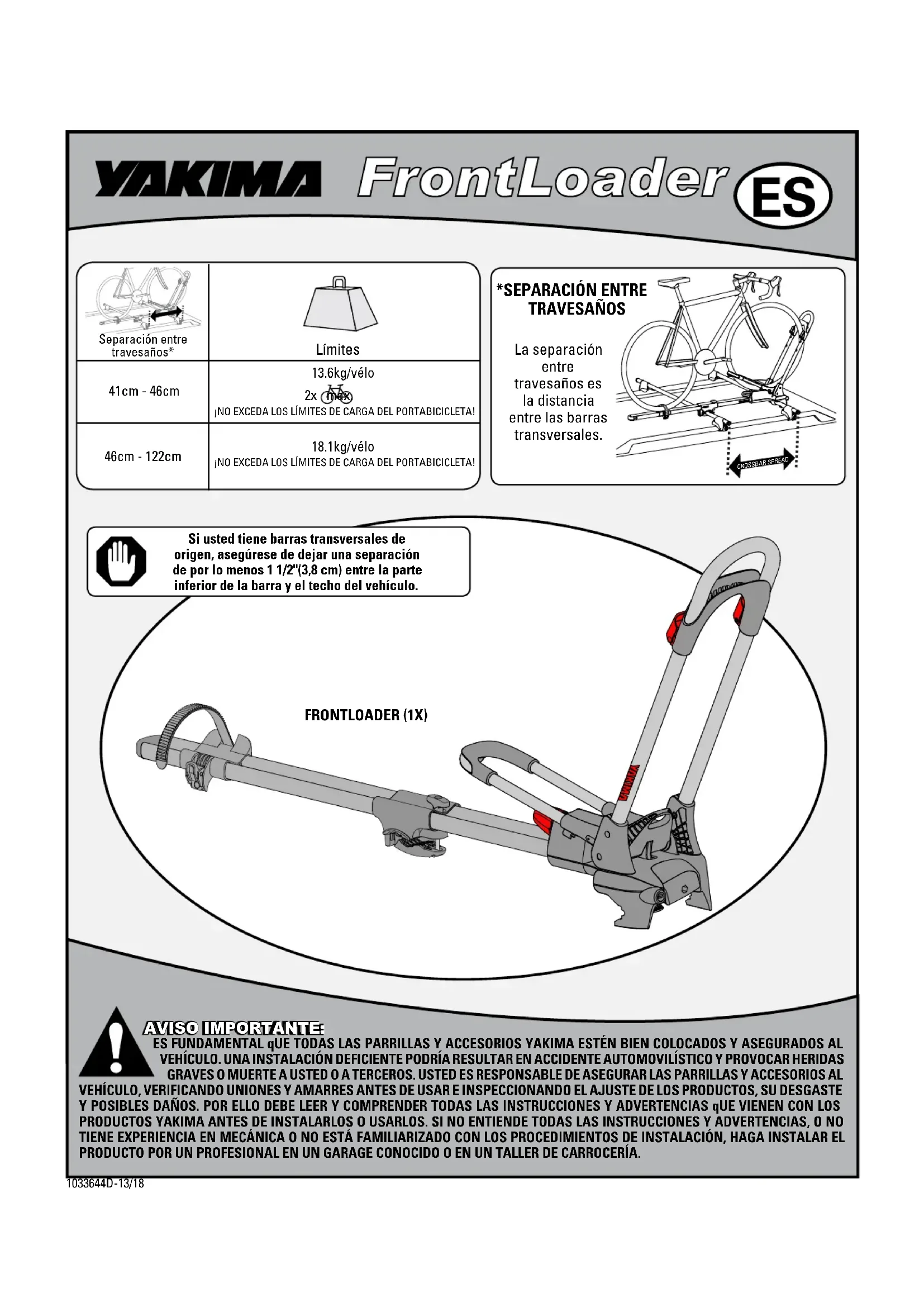 YAKIMA FrontLoader ES

| Separación entre travesaños* | Límites |
|---|---|
| 41cm - 46cm | 13.6kg/vélo 2x max ¡NO EXCEDA LOS LÍMITES DE CARGA DEL PORTABICICLETA! |
| 46cm - 122cm | 18.1kg/vélo ¡NO EXCEDA LOS LÍMITES DE CARGA DEL PORTABICICLETA! |

*SEPARACIÓN ENTRE TRAVESAÑOS

La separación entre travesaños es la distancia entre las barras transversales.

CROSSBAR SPREAD

Si usted tiene barras transversales de origen, asegúrese de dejar una separación de por lo menos 1 1/2"(3,8 cm) entre la parte inferior de la barra y el techo del vehículo.

FRONTLOADER (1X)

YAKIMA

AVISO IMPORTANTE:
ES FUNDAMENTAL qUE TODAS LAS PARRILLAS Y ACCESORIOS YAKIMA ESTÉN BIEN COLOCADOS Y ASEGURADOS AL VEHÍCULO. UNA INSTALACIÓN DEFICIENTE PODRÍA RESULTAR EN ACCIDENTE AUTOMOVILÍSTICO Y PROVOCAR HERIDAS GRAVES O MUERTE A USTED O A TERCEROS. USTED ES RESPONSABLE DE ASEGURAR LAS PARRILLAS Y ACCESORIOS AL VEHÍCULO, VERIFICANDO UNIONES Y AMARRES ANTES DE USAR E INSPECCIONANDO EL AJUSTE DE LOS PRODUCTOS, SU DESGASTE Y POSIBLES DAÑOS. POR ELLO DEBE LEER Y COMPRENDER TODAS LAS INSTRUCCIONES Y ADVERTENCIAS qUE VIENEN CON LOS PRODUCTOS YAKIMA ANTES DE INSTALARLOS O USARLOS. SI NO ENTIENDE TODAS LAS INSTRUCCIONES Y ADVERTENCIAS, O NO TIENE EXPERIENCIA EN MECÁNICA O NO ESTÁ FAMILIARIZADO CON LOS PROCEDIMIENTOS DE INSTALACIÓN, HAGA INSTALAR EL PRODUCTO POR UN PROFESIONAL EN UN GARAGE CONOCIDO O EN UN TALLER DE CARROCERÍA.

1033644D-13/18