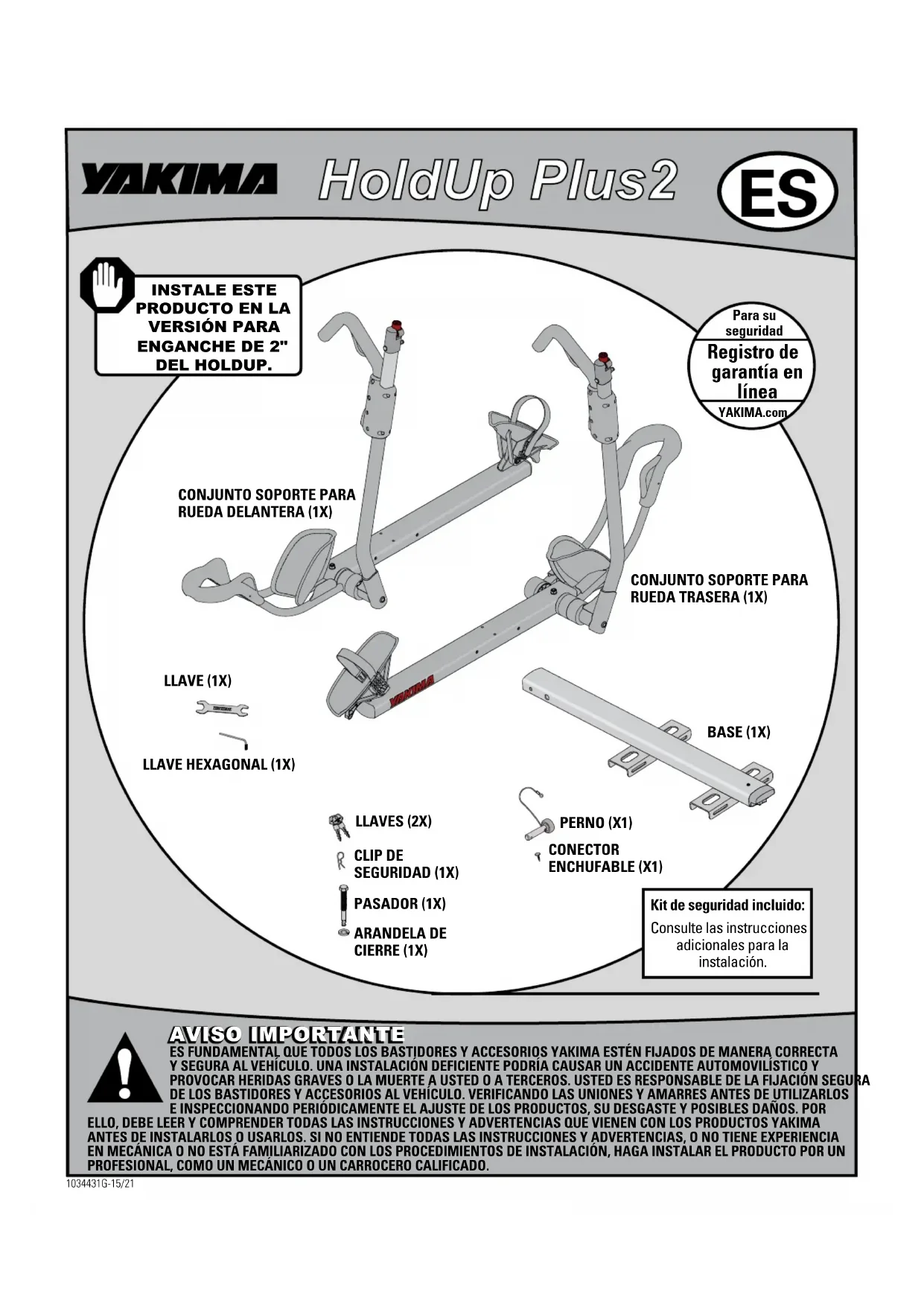 YAKIMA HoldUp Plus2 ES

INSTALE ESTE PRODUCTO EN LA VERSIÓN PARA ENGANCHE DE 2" DEL HOLDUP.

Para su seguridad
Registro de garantía en línea
YAKIMA.com

CONJUNTO SOPORTE PARA RUEDA DELANTERA (1X)

CONJUNTO SOPORTE PARA RUEDA TRASERA (1X)

YAKIMA

LLAVE (1X)

LLAVE HEXAGONAL (1X)

BASE (1X)

LLAVES (2X)

CLIP DE SEGURIDAD (1X)

PASADOR (1X)

ARANDELA DE CIERRE (1X)

PERNO (X1)

CONECTOR ENCHUFABLE (X1)

Kit de seguridad incluido:
Consulte las instrucciones adicionales para la instalación.

AVISO IMPORTANTE
ES FUNDAMENTAL QUE TODOS LOS BASTIDORES Y ACCESORIOS YAKIMA ESTÉN FIJADOS DE MANERA CORRECTA Y SEGURA AL VEHÍCULO. UNA INSTALACIÓN DEFICIENTE PODRÍA CAUSAR UN ACCIDENTE AUTOMOVILÍSTICO Y PROVOCAR HERIDAS GRAVES O LA MUERTE A USTED O A TERCEROS. USTED ES RESPONSABLE DE LA FIJACIÓN SEGURA DE LOS BASTIDORES Y ACCESORIOS AL VEHÍCULO. VERIFICANDO LAS UNIONES Y AMARRES ANTES DE UTILIZARLOS E INSPECCIONANDO PERIÓDICAMENTE EL AJUSTE DE LOS PRODUCTOS, SU DESGASTE Y POSIBLES DAÑOS. POR ELLO, DEBE LEER Y COMPRENDER TODAS LAS INSTRUCCIONES Y ADVERTENCIAS QUE VIENEN CON LOS PRODUCTOS YAKIMA ANTES DE INSTALARLOS O USARLOS. SI NO ENTIENDE TODAS LAS INSTRUCCIONES Y ADVERTENCIAS, O NO TIENE EXPERIENCIA EN MECÁNICA O NO ESTÁ FAMILIARIZADO CON LOS PROCEDIMIENTOS DE INSTALACIÓN, HAGA INSTALAR EL PRODUCTO POR UN PROFESIONAL, COMO UN MECÁNICO O UN CARROCERO CALIFICADO.

1034431G-15/21