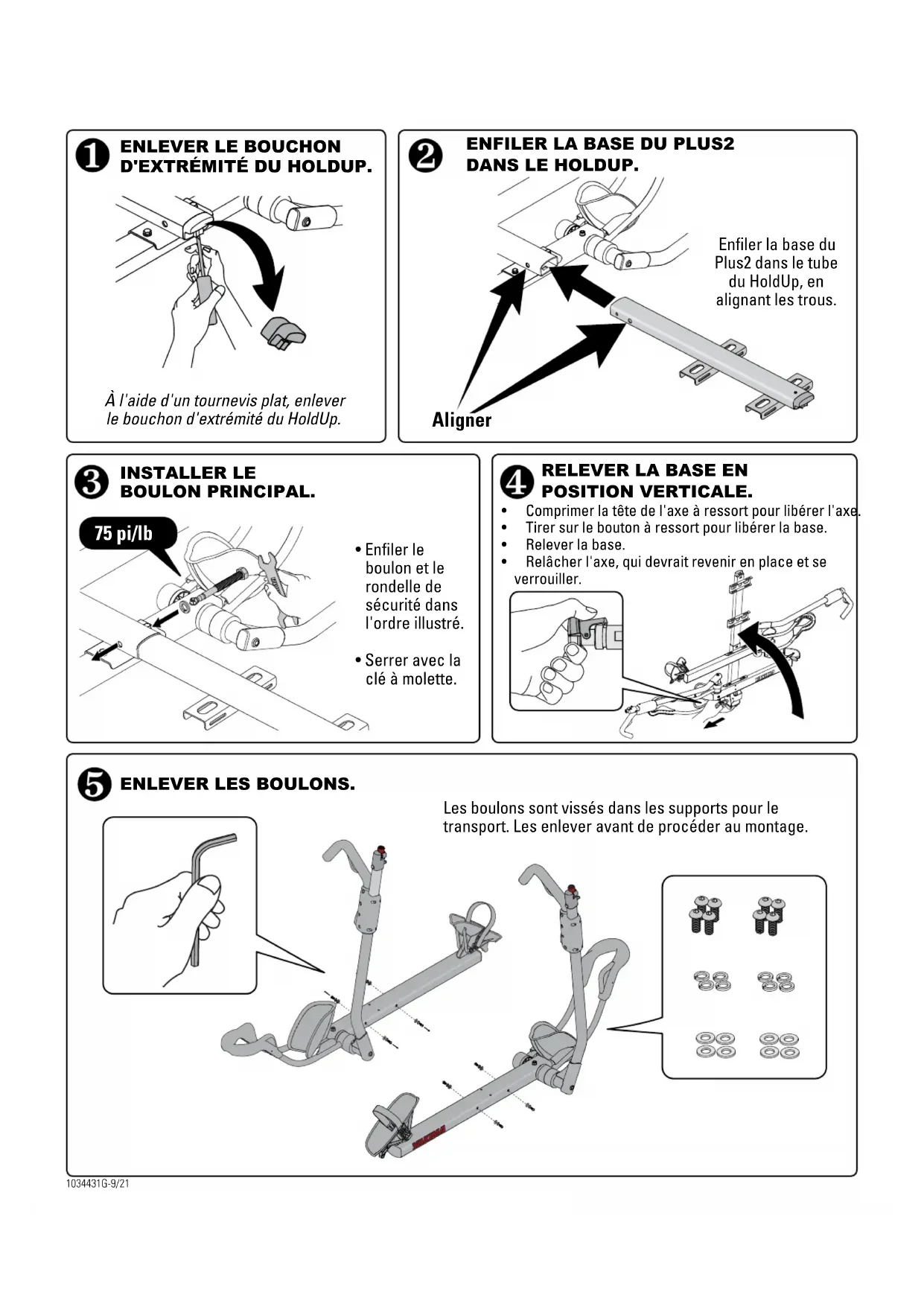 1 ENLEVER LE BOUCHON D'EXTRÉMITÉ DU HOLDUP.

À l'aide d'un tournevis plat, enlever le bouchon d'extrémité du HoldUp.

2 ENFILER LA BASE DU PLUS2 DANS LE HOLDUP.

Enfiler la base du Plus2 dans le tube du HoldUp, en alignant les trous.

Aligner

3 INSTALLER LE BOULON PRINCIPAL.

75 pi/lb

• Enfiler le boulon et le rondelle de sécurité dans l'ordre illustré.

• Serrer avec la clé à molette.

4 RELEVER LA BASE EN POSITION VERTICALE.

• Comprimer la tête de l'axe à ressort pour libérer l'axe.
• Tirer sur le bouton à ressort pour libérer la base.
• Relever la base.
• Relâcher l'axe, qui devrait revenir en place et se verrouiller.

5 ENLEVER LES BOULONS.

Les boulons sont vissés dans les supports pour le transport. Les enlever avant de procéder au montage.

1034431G-9/21