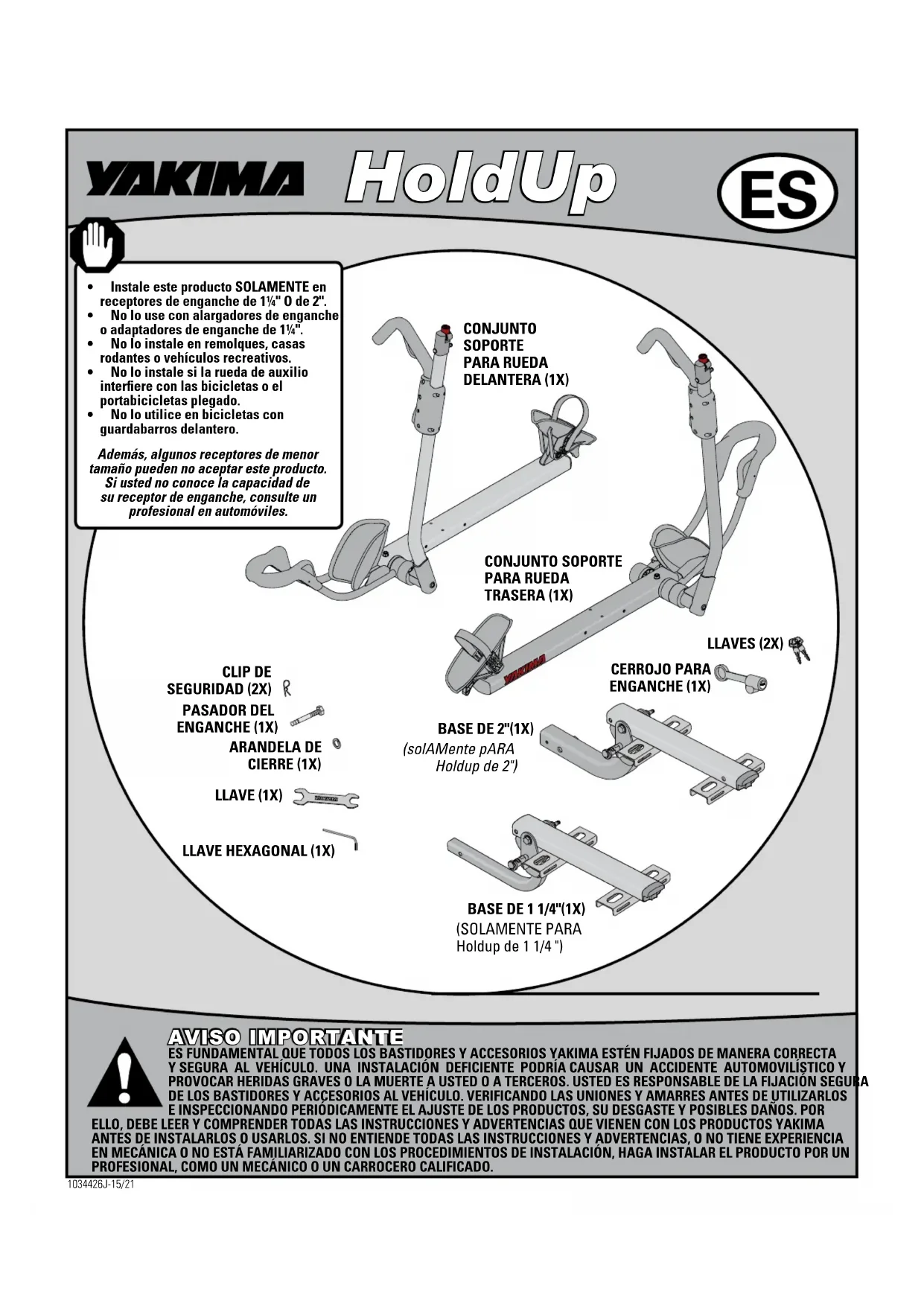 YAKIMA HoldUp ES

• Instale este producto SOLAMENTE en receptores de enganche de 1¼" O de 2".
• No lo use con alargadores de enganche o adaptadores de enganche de 1¼".
• No lo instale en remolques, casas rodantes o vehículos recreativos.
• No lo instale si la rueda de auxilio interfiere con las bicicletas o el portabicicletas plegado.
• No lo utilice en bicicletas con guardabarros delantero.

Además, algunos receptores de menor tamaño pueden no aceptar este producto. Si usted no conoce la capacidad de su receptor de enganche, consulte un profesional en automóviles.

CONJUNTO SOPORTE PARA RUEDA DELANTERA (1X)

CONJUNTO SOPORTE PARA RUEDA TRASERA (1X)

YAKIMA

LLAVES (2X)

CERROJO PARA ENGANCHE (1X)

CLIP DE SEGURIDAD (2X)

PASADOR DEL ENGANCHE (1X)

ARANDELA DE CIERRE (1X)

LLAVE (1X)

YAKIMA

LLAVE HEXAGONAL (1X)

BASE DE 2"(1X)
(solAMente pARA Holdup de 2")

BASE DE 1 1/4"(1X)
(SOLAMENTE PARA Holdup de 1 1/4 ")

AVISO IMPORTANTE
ES FUNDAMENTAL QUE TODOS LOS BASTIDORES Y ACCESORIOS YAKIMA ESTÉN FIJADOS DE MANERA CORRECTA Y SEGURA AL VEHÍCULO. UNA INSTALACIÓN DEFICIENTE PODRÍA CAUSAR UN ACCIDENTE AUTOMOVILÍSTICO Y PROVOCAR HERIDAS GRAVES O LA MUERTE A USTED O A TERCEROS. USTED ES RESPONSABLE DE LA FIJACIÓN SEGURA DE LOS BASTIDORES Y ACCESORIOS AL VEHÍCULO. VERIFICANDO LAS UNIONES Y AMARRES ANTES DE UTILIZARLOS E INSPECCIONANDO PERIÓDICAMENTE EL AJUSTE DE LOS PRODUCTOS, SU DESGASTE Y POSIBLES DAÑOS. POR ELLO, DEBE LEER Y COMPRENDER TODAS LAS INSTRUCCIONES Y ADVERTENCIAS QUE VIENEN CON LOS PRODUCTOS YAKIMA ANTES DE INSTALARLOS O USARLOS. SI NO ENTIENDE TODAS LAS INSTRUCCIONES Y ADVERTENCIAS, O NO TIENE EXPERIENCIA EN MECÁNICA O NO ESTÁ FAMILIARIZADO CON LOS PROCEDIMIENTOS DE INSTALACIÓN, HAGA INSTALAR EL PRODUCTO POR UN PROFESIONAL, COMO UN MECÁNICO O UN CARROCERO CALIFICADO.

1034426J-15/21