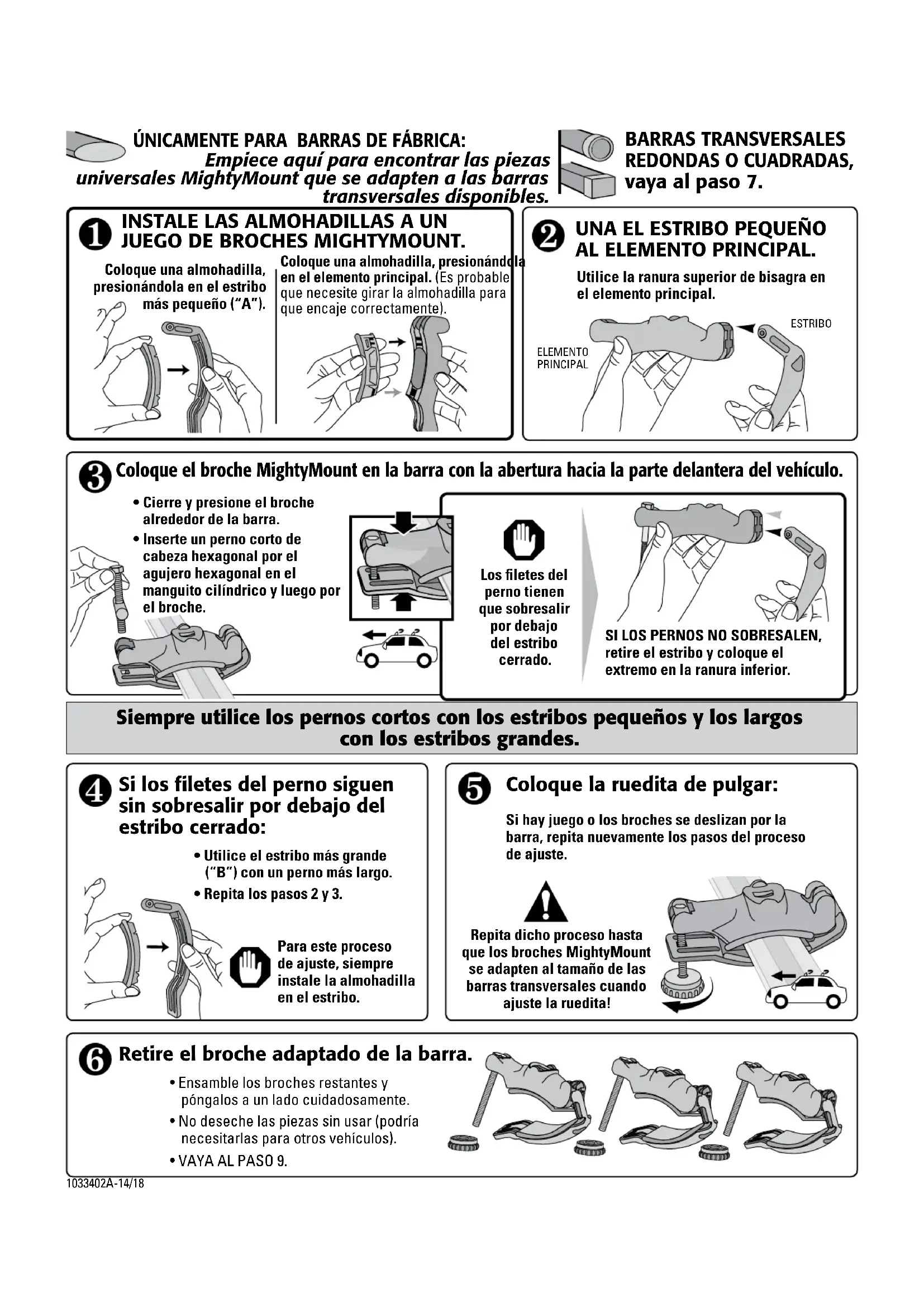 ÚNICAMENTE PARA BARRAS DE FÁBRICA: Empiece aquí para encontrar las piezas universales MightyMount que se adapten a las barras transversales disponibles.

BARRAS TRANSVERSALES REDONDAS O CUADRADAS, vaya al paso 7.

1 INSTALE LAS ALMOHADILLAS A UN JUEGO DE BROCHES MIGHTYMOUNT.

Coloque una almohadilla, presionándola en el estribo más pequeño ("A").

Coloque una almohadilla, presionándola en el elemento principal. (Es probable que necesite girar la almohadilla para que encaje correctamente).

2 UNA EL ESTRIBO PEQUEÑO AL ELEMENTO PRINCIPAL.

Utilice la ranura superior de bisagra en el elemento principal.

ESTRIBO

ELEMENTO PRINCIPAL

3 Coloque el broche MightyMount en la barra con la abertura hacia la parte delantera del vehículo.

• Cierre y presione el broche alrededor de la barra.
• Inserte un perno corto de cabeza hexagonal por el agujero hexagonal en el manguito cilíndrico y luego por el broche.

Los filetes del perno tienen que sobresalir por debajo del estribo cerrado.

SI LOS PERNOS NO SOBRESALEN, retire el estribo y coloque el extremo en la ranura inferior.

Siempre utilice los pernos cortos con los estribos pequeños y los largos con los estribos grandes.

4 Si los filetes del perno siguen sin sobresalir por debajo del estribo cerrado:

• Utilice el estribo más grande ("B") con un perno más largo.
• Repita los pasos 2 y 3.

Para este proceso de ajuste, siempre instale la almohadilla en el estribo.

5 Coloque la ruedita de pulgar:

Si hay juego o los broches se deslizan por la barra, repita nuevamente los pasos del proceso de ajuste.

Repita dicho proceso hasta que los broches MightyMount se adapten al tamaño de las barras transversales cuando ajuste la ruedita!

6 Retire el broche adaptado de la barra.

• Ensamble los broches restantes y póngalos a un lado cuidadosamente.
• No deseche las piezas sin usar (podría necesitarlas para otros vehículos).
• VAYA AL PASO 9.

1033402A-14/18