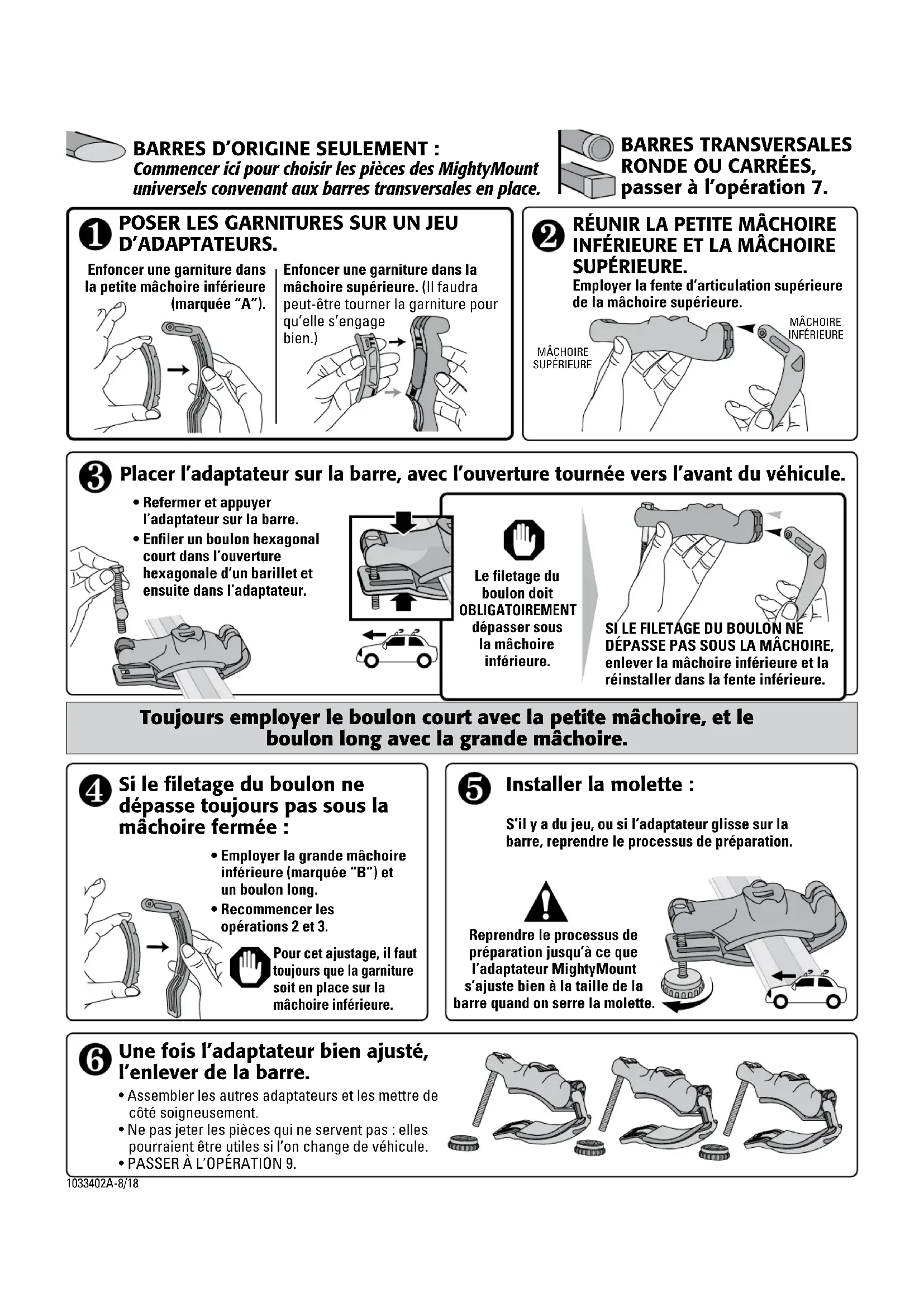 BARRES D'ORIGINE SEULEMENT :
Commencer ici pour choisir les pièces des MightyMount universels convenant aux barres transversales en place.

BARRES TRANSVERSALES RONDE OU CARRÉES, passer à l'opération 7.

1 POSER LES GARNITURES SUR UN JEU D'ADAPTATEURS.

Enfoncer une garniture dans la petite mâchoire inférieure (marquée "A").

Enfoncer une garniture dans la mâchoire supérieure. (Il faudra peut-être tourner la garniture pour qu'elle s'engage bien.)

2 RÉUNIR LA PETITE MÂCHOIRE INFÉRIEURE ET LA MÂCHOIRE SUPÉRIEURE.
Employer la fente d'articulation supérieure de la mâchoire supérieure.

MÂCHOIRE SUPÉRIEURE

MÂCHOIRE INFÉRIEURE

3 Placer l'adaptateur sur la barre, avec l'ouverture tournée vers l'avant du véhicule.

• Refermer et appuyer l'adaptateur sur la barre.
• Enfiler un boulon hexagonal court dans l'ouverture hexagonale d'un barillet et ensuite dans l'adaptateur.

Le filetage du boulon doit OBLIGATOIREMENT dépasser sous la mâchoire inférieure.

SI LE FILETAGE DU BOULON NE DÉPASSE PAS SOUS LA MÂCHOIRE, enlever la mâchoire inférieure et la réinstaller dans la fente inférieure.

Toujours employer le boulon court avec la petite mâchoire, et le boulon long avec la grande mâchoire.

4 Si le filetage du boulon ne dépasse toujours pas sous la mâchoire fermée :

• Employer la grande mâchoire inférieure (marquée "B") et un boulon long.
• Recommencer les opérations 2 et 3.

Pour cet ajustage, il faut toujours que la garniture soit en place sur la mâchoire inférieure.

5 Installer la molette :

S'il y a du jeu, ou si l'adaptateur glisse sur la barre, reprendre le processus de préparation.

Reprendre le processus de préparation jusqu'à ce que l'adaptateur MightyMount s'ajuste bien à la taille de la barre quand on serre la molette.

6 Une fois l'adaptateur bien ajusté, l'enlever de la barre.
• Assembler les autres adaptateurs et les mettre de côté soigneusement.
• Ne pas jeter les pièces qui ne servent pas : elles pourraient être utiles si l'on change de véhicule.
• PASSER À L'OPÉRATION 9.

1033402A-8/18