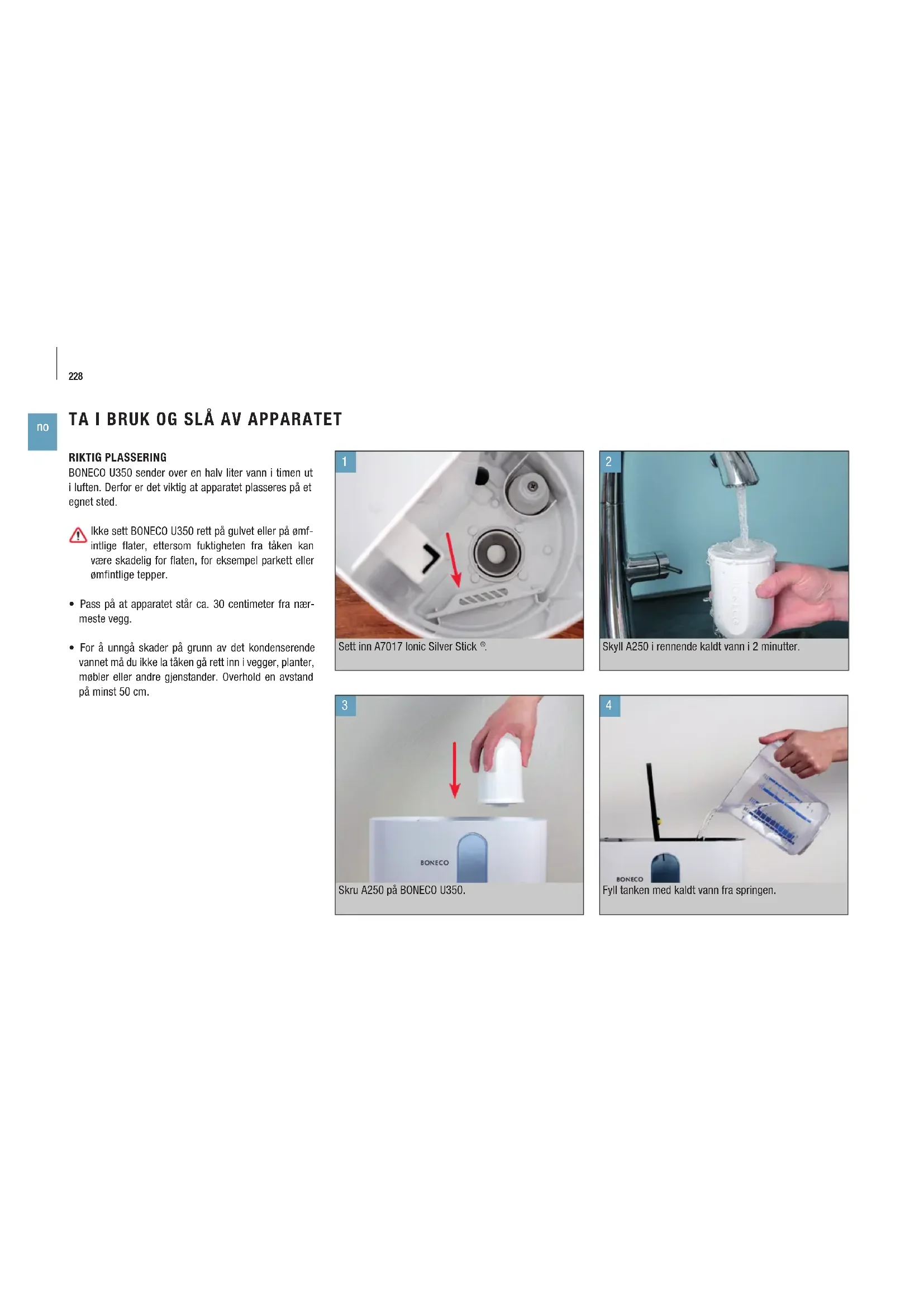 228

no

TA I BRUK OG SLÅ AV APPARATET

RIKTIG PLASSERING
BONECO U350 sender over en halv liter vann i timen ut i luften. Derfor er det viktig at apparatet plasseres på et egnet sted.

Ikke sett BONECO U350 rett på gulvet eller på ømfintlige flater, ettersom fuktigheten fra tåken kan være skadelig for flaten, for eksempel parkett eller ømfintlige tepper.

• Pass på at apparatet står ca. 30 centimeter fra nærmeste vegg.

• For å unngå skader på grunn av det kondenserende vannet må du ikke la tåken gå rett inn i vegger, planter, møbler eller andre gjenstander. Overhold en avstand på minst 50 cm.

1
Sett inn A7017 Ionic Silver Stick ®.

2
Skyll A250 i rennende kaldt vann i 2 minutter.

3
BONECO
Skru A250 på BONECO U350.

4
BONECO
Fyll tanken med kaldt vann fra springen.