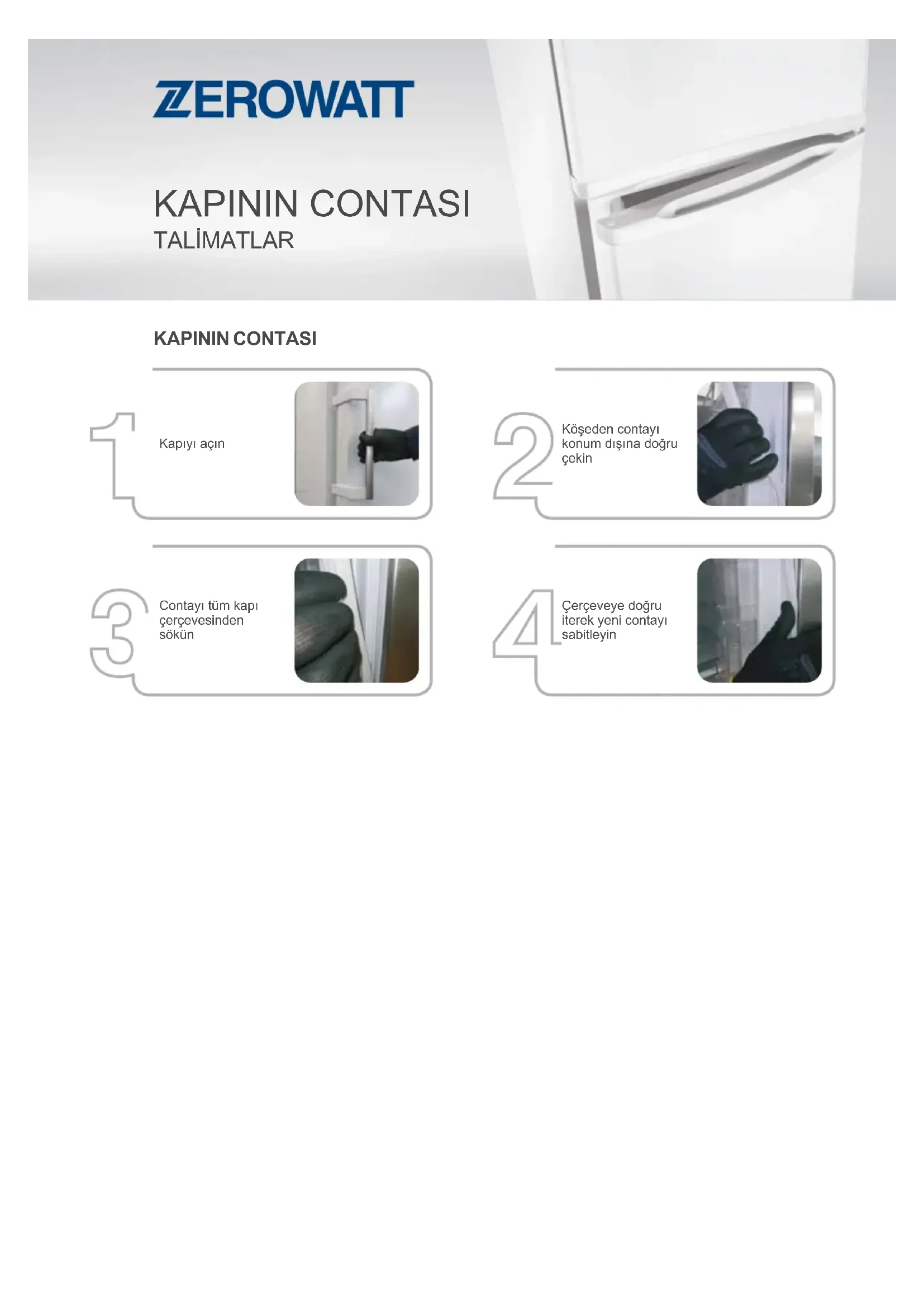 ZEROWATT

KAPININ CONTASI
TALİMATLAR

KAPININ CONTASI

1
Kapıyı açın

2
Köşeden contayı konum dışına doğru çekin

3
Contayı tüm kapı çerçevesinden sökün

4
Çerçeveye doğru iterek yeni contayı sabitleyin