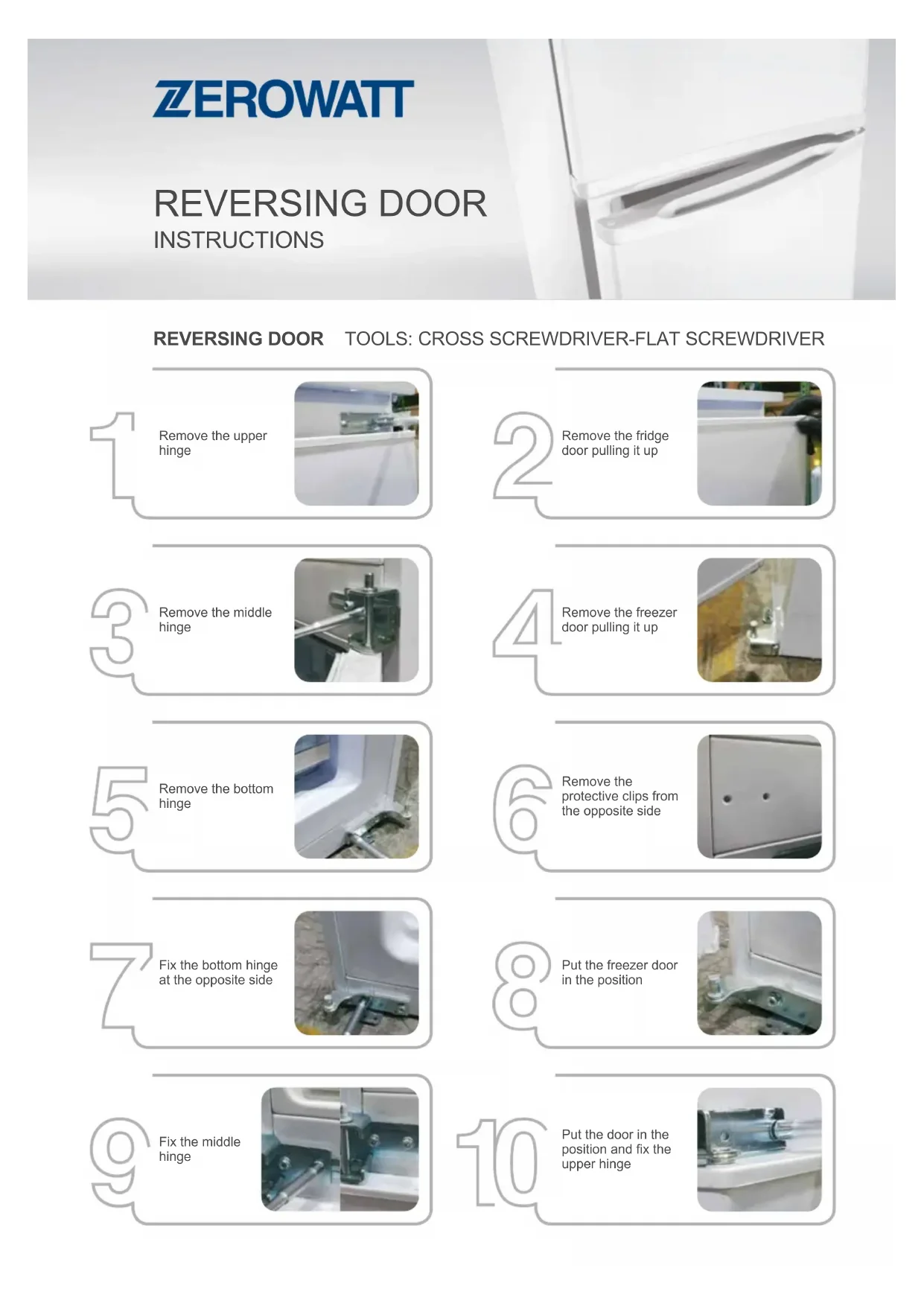 ZEROWATT

REVERSING DOOR
INSTRUCTIONS

REVERSING DOOR TOOLS: CROSS SCREWDRIVER-FLAT SCREWDRIVER

1 Remove the upper hinge

2 Remove the fridge door pulling it up

3 Remove the middle hinge

4 Remove the freezer door pulling it up

5 Remove the bottom hinge

6 Remove the protective clips from the opposite side

7 Fix the bottom hinge at the opposite side

8 Put the freezer door in the position

9 Fix the middle hinge

10 Put the door in the position and fix the upper hinge