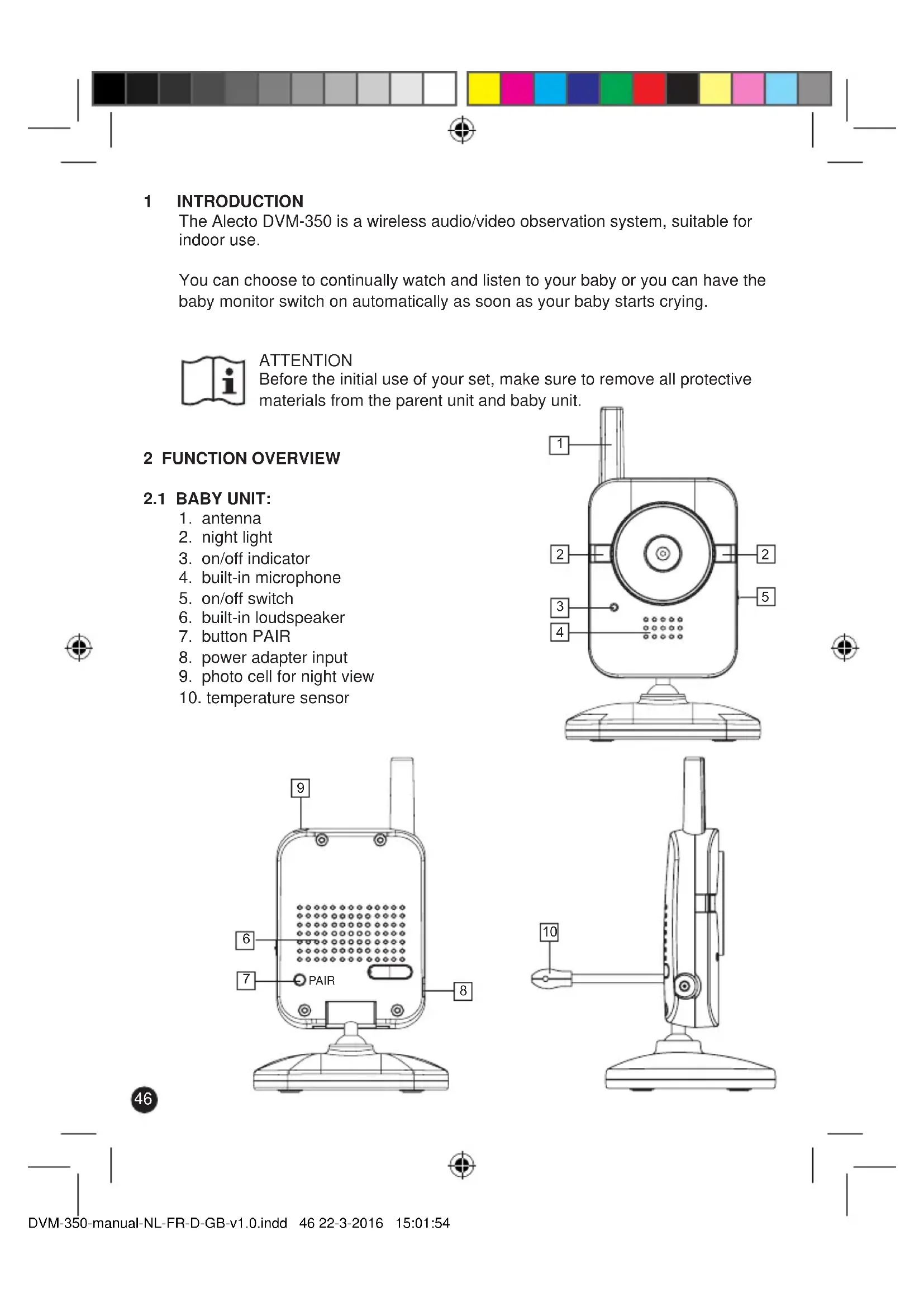 1 INTRODUCTION
The Alecto DVM-350 is a wireless audio/video observation system, suitable for indoor use.

You can choose to continually watch and listen to your baby or you can have the baby monitor switch on automatically as soon as your baby starts crying.

ATTENTION
Before the initial use of your set, make sure to remove all protective materials from the parent unit and baby unit.

2 FUNCTION OVERVIEW

2.1 BABY UNIT:
1. antenna
2. night light
3. on/off indicator
4. built-in microphone
5. on/off switch
6. built-in loudspeaker
7. button PAIR
8. power adapter input
9. photo cell for night view
10. temperature sensor

1
2
2
5
3
4
9
6
7
PAIR
8
10

46

DVM-350-manual-NL-FR-D-GB-v1.0.indd 46 22-3-2016 15:01:54