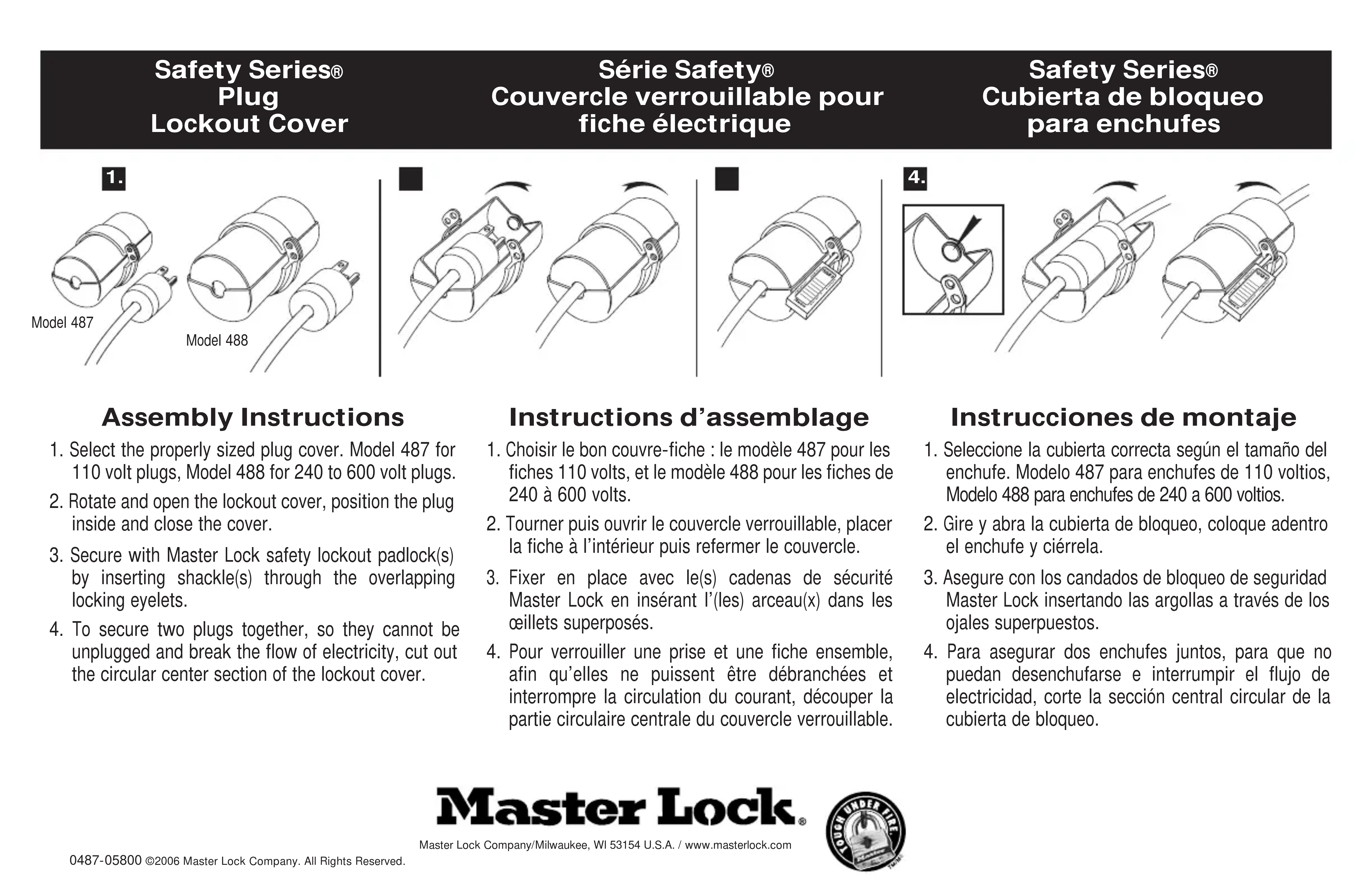 Safety Series®
Plug
Lockout Cover

Série Safety®
Couvercle verrouillable pour fiche électrique

Safety Series®
Cubierta de bloqueo para enchufes

1.

Model 487

Model 488

4.

Assembly Instructions

1. Select the properly sized plug cover. Model 487 for 110 volt plugs, Model 488 for 240 to 600 volt plugs.

2. Rotate and open the lockout cover, position the plug inside and close the cover.

3. Secure with Master Lock safety lockout padlock(s) by inserting shackle(s) through the overlapping locking eyelets.

4. To secure two plugs together, so they cannot be unplugged and break the flow of electricity, cut out the circular center section of the lockout cover.

Instructions d'assemblage

1. Choisir le bon couvre-fiche : le modèle 487 pour les fiches 110 volts, et le modèle 488 pour les fiches de 240 à 600 volts.

2. Tourner puis ouvrir le couvercle verrouillable, placer la fiche à l'intérieur puis refermer le couvercle.

3. Fixer en place avec le(s) cadenas de sécurité Master Lock en insérant l'(les) arceau(x) dans les œillets superposés.

4. Pour verrouiller une prise et une fiche ensemble, afin qu'elles ne puissent être débranchées et interrompre la circulation du courant, découper la partie circulaire centrale du couvercle verrouillable.

Instrucciones de montaje

1. Seleccione la cubierta correcta según el tamaño del enchufe. Modelo 487 para enchufes de 110 voltios, Modelo 488 para enchufes de 240 a 600 voltios.

2. Gire y abra la cubierta de bloqueo, coloque adentro el enchufe y ciérrela.

3. Asegure con los candados de bloqueo de seguridad Master Lock insertando las argollas a través de los ojales superpuestos.

4. Para asegurar dos enchufes juntos, para que no puedan desenchufarse e interrumpir el flujo de electricidad, corte la sección central circular de la cubierta de bloqueo.

Master Lock®

TOUGH UNDER FIRE

Master Lock Company/Milwaukee, WI 53154 U.S.A. / www.masterlock.com

0487-05800 ©2006 Master Lock Company. All Rights Reserved.