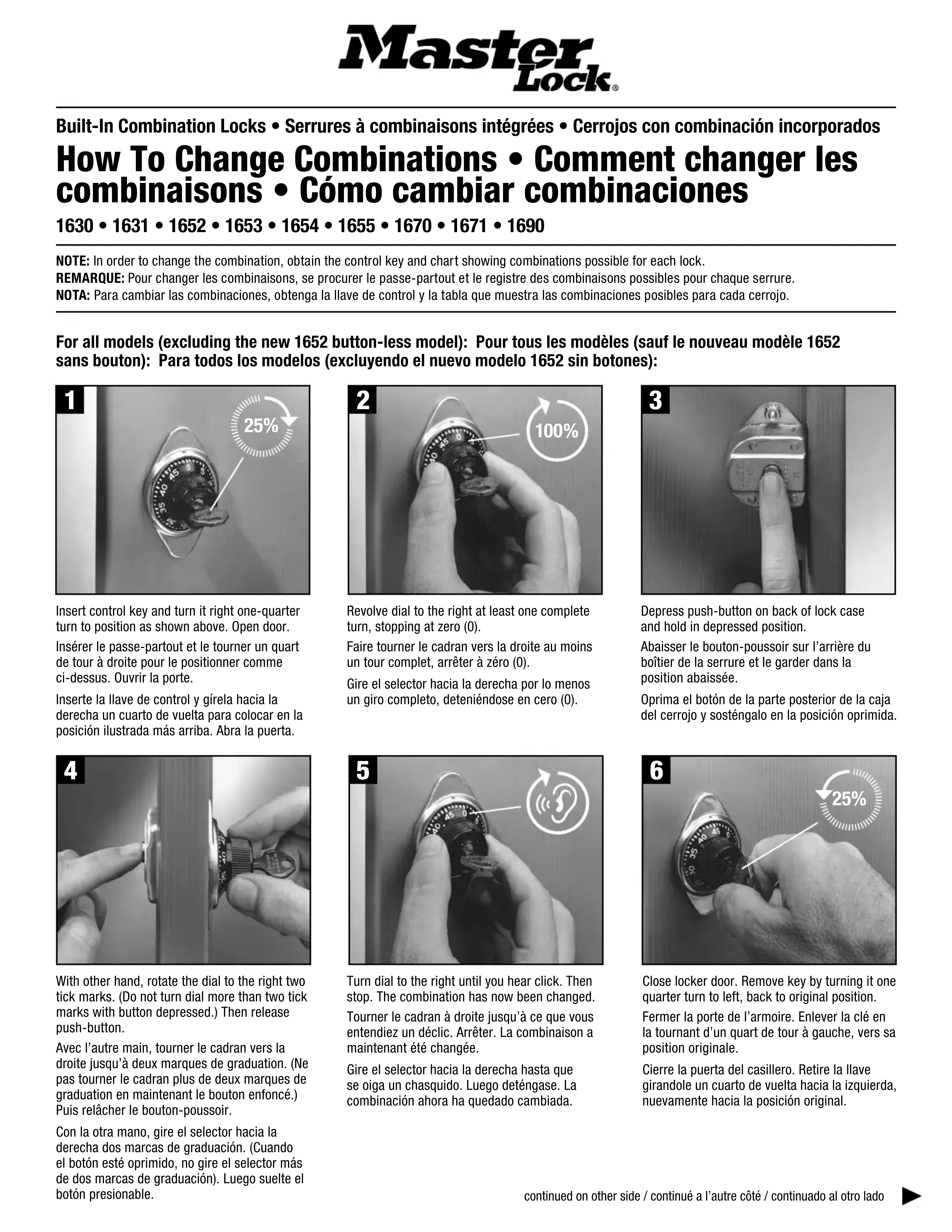 Master Lock®

Built-In Combination Locks • Serrures à combinaisons intégrées • Cerrojos con combinación incorporados

How To Change Combinations • Comment changer les combinaisons • Cómo cambiar combinaciones

1630 • 1631 • 1652 • 1653 • 1654 • 1655 • 1670 • 1671 • 1690

NOTE: In order to change the combination, obtain the control key and chart showing combinations possible for each lock.
REMARQUE: Pour changer les combinaisons, se procurer le passe-partout et le registre des combinaisons possibles pour chaque serrure.
NOTA: Para cambiar las combinaciones, obtenga la llave de control y la tabla que muestra las combinaciones posibles para cada cerrojo.

For all models (excluding the new 1652 button-less model): Pour tous les modèles (sauf le nouveau modèle 1652 sans bouton): Para todos los modelos (excluyendo el nuevo modelo 1652 sin botones):

1

25%

Insert control key and turn it right one-quarter turn to position as shown above. Open door.

Insérer le passe-partout et le tourner un quart de tour à droite pour le positionner comme ci-dessus. Ouvrir la porte.

Inserte la llave de control y gírela hacia la derecha un cuarto de vuelta para colocar en la posición ilustrada más arriba. Abra la puerta.

2

100%

Revolve dial to the right at least one complete turn, stopping at zero (0).

Faire tourner le cadran vers la droite au moins un tour complet, arrêter à zéro (0).

Gire el selector hacia la derecha por lo menos un giro completo, deteniéndose en cero (0).

3

Depress push-button on back of lock case and hold in depressed position.

Abaisser le bouton-poussoir sur l'arrière du boîtier de la serrure et le garder dans la position abaissée.

Oprima el botón de la parte posterior de la caja del cerrojo y sosténgalo en la posición oprimida.

4

With other hand, rotate the dial to the right two tick marks. (Do not turn dial more than two tick marks with button depressed.) Then release push-button.

Avec l'autre main, tourner le cadran vers la droite jusqu'à deux marques de graduation. (Ne pas tourner le cadran plus de deux marques de graduation en maintenant le bouton enfoncé.) Puis relâcher le bouton-poussoir.

Con la otra mano, gire el selector hacia la derecha dos marcas de graduación. (Cuando el botón esté oprimido, no gire el selector más de dos marcas de graduación). Luego suelte el botón presionable.

5

Turn dial to the right until you hear click. Then stop. The combination has now been changed.

Tourner le cadran à droite jusqu'à ce que vous entendiez un déclic. Arrêter. La combinaison a maintenant été changée.

Gire el selector hacia la derecha hasta que se oiga un chasquido. Luego deténgase. La combinación ahora ha quedado cambiada.

6

25%

Close locker door. Remove key by turning it one quarter turn to left, back to original position.

Fermer la porte de l'armoire. Enlever la clé en la tournant d'un quart de tour à gauche, vers sa position originale.

Cierre la puerta del casillero. Retire la llave girandole un cuarto de vuelta hacia la izquierda, nuevamente hacia la posición original.

continued on other side / continué a l'autre côté / continuado al otro lado