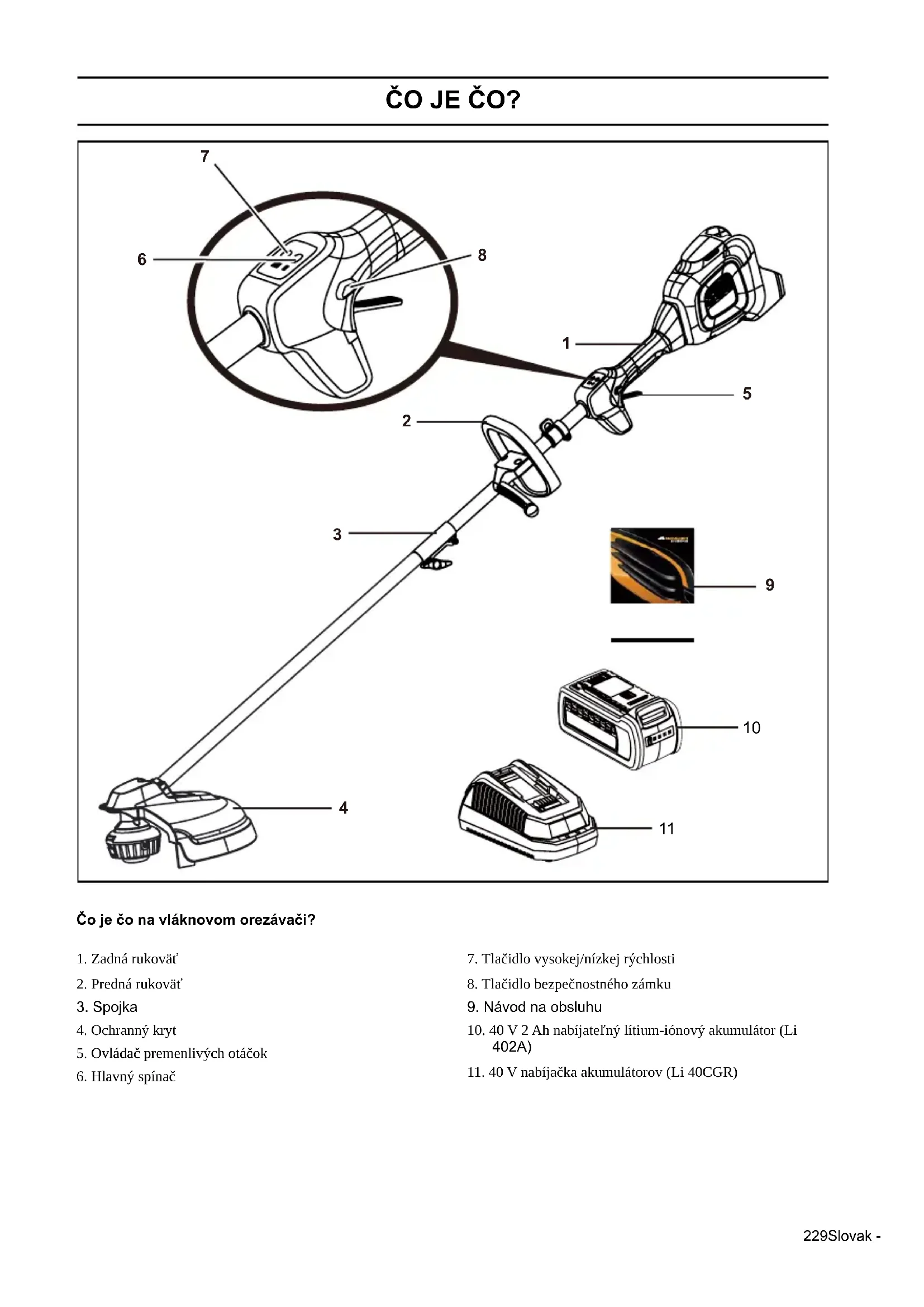 ČO JE ČO?

7

6

8

1

5

2

3

9

10

4

11

Čo je čo na vláknovom orezávači?

1. Zadná rukoväť

2. Predná rukoväť

3. Spojka

4. Ochranný kryt

5. Ovládač premenlivých otáčok

6. Hlavný spínač

7. Tlačidlo vysokej/nízkej rýchlosti

8. Tlačidlo bezpečnostného zámku

9. Návod na obsluhu

10. 40 V 2 Ah nabíjateľný lítium-iónový akumulátor (Li 402A)

11. 40 V nabíjačka akumulátorov (Li 40CGR)

229Slovak -