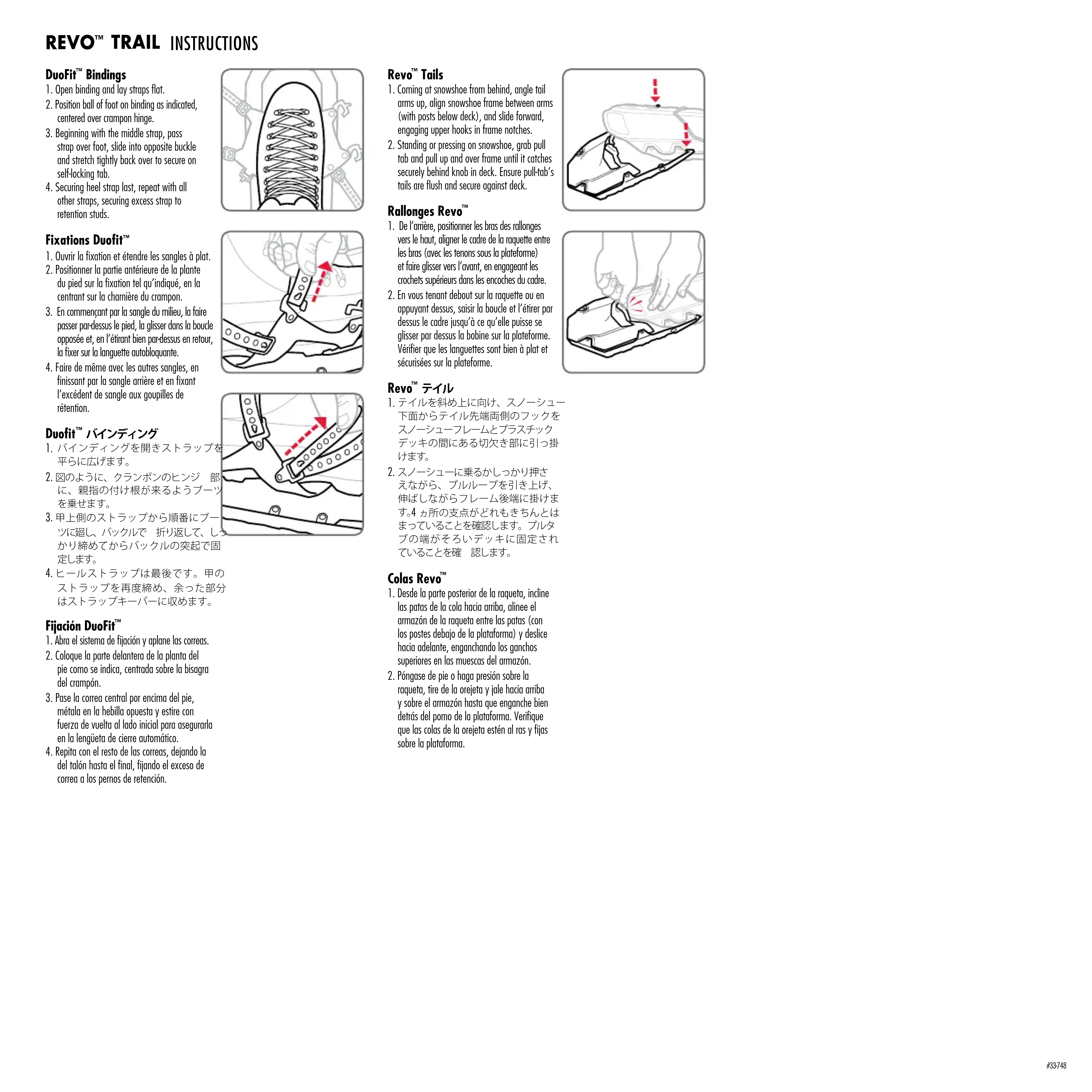 REVO™ TRAIL INSTRUCTIONS

DuoFit™ Bindings
1. Open binding and lay straps flat.
2. Position ball of foot on binding as indicated, centered over crampon hinge.
3. Beginning with the middle strap, pass strap over foot, slide into opposite buckle and stretch tightly back over to secure on self-locking tab.
4. Securing heel strap last, repeat with all other straps, securing excess strap to retention studs.

Fixations Duofit™
1. Ouvrir la fixation et étendre les sangles à plat.
2. Positionner la partie antérieure de la plante du pied sur la fixation tel qu'indiqué, en la centrant sur la charnière du crampon.
3. En commençant par la sangle du milieu, la faire passer par-dessus le pied, la glisser dans la boucle opposée et, en l'étirant bien par-dessus en retour, la fixer sur la languette autobloquante.
4. Faire de même avec les autres sangles, en finissant par la sangle arrière et en fixant l'excédent de sangle aux goupilles de rétention.

Duofit™ バインディング
1. バインディングを開きストラップを平らに広げます。
2. 図のように、クランポンのヒンジ 部に、親指の付け根が来るようブーツを乗せます。
3. 甲上側のストラップから順番にブーツに廻し、バックルで 折り返して、しっかり締めてからバックルの突起で固定します。
4. ヒールストラップは最後です。甲のストラップを再度締め、余った部分はストラップキーパーに収めます。

Fijación DuoFit™
1. Abra el sistema de fijación y aplane las correas.
2. Coloque la parte delantera de la planta del pie como se indica, centrada sobre la bisagra del crampón.
3. Pase la correa central por encima del pie, métala en la hebilla opuesta y estire con fuerza de vuelta al lado inicial para asegurarla en la lengüeta de cierre automático.
4. Repita con el resto de las correas, dejando la del talón hasta el final, fijando el exceso de correa a los pernos de retención.

Revo™ Tails
1. Coming at snowshoe from behind, angle tail arms up, align snowshoe frame between arms (with posts below deck), and slide forward, engaging upper hooks in frame notches.
2. Standing or pressing on snowshoe, grab pull tab and pull up and over frame until it catches securely behind knob in deck. Ensure pull-tab's tails are flush and secure against deck.

Rallonges Revo™
1. De l'arrière, positionner les bras des rallonges vers le haut, aligner le cadre de la raquette entre les bras (avec les tenons sous la plateforme) et faire glisser vers l'avant, en engageant les crochets supérieurs dans les encoches du cadre.
2. En vous tenant debout sur la raquette ou en appuyant dessus, saisir la boucle et l'étirer par dessus le cadre jusqu'à ce qu'elle puisse se glisser par dessus la bobine sur la plateforme. Vérifier que les languettes sont bien à plat et sécurisées sur la plateforme.

Revo™ テイル
1. テイルを斜め上に向け、スノーシュー下面からテイル先端両側のフックをスノーシューフレームとプラスチックデッキの間にある切欠き部に引っ掛けます。
2. スノーシューに乗るかしっかり押さえながら、プルループを引き上げ、伸ばしながらフレーム後端に掛けます。4 ヵ所の支点がどれもきちんとはまっていることを確認します。プルタブの端がそろいデッキに固定されていることを確 認します。

Colas Revo™
1. Desde la parte posterior de la raqueta, incline las patas de la cola hacia arriba, alinee el armazón de la raqueta entre las patas (con los postes debajo de la plataforma) y deslice hacia adelante, enganchando los ganchos superiores en las muescas del armazón.
2. Póngase de pie o haga presión sobre la raqueta, tire de la orejeta y jale hacia arriba y sobre el armazón hasta que enganche bien detrás del pomo de la plataforma. Verifique que las colas de la orejeta estén al ras y fijas sobre la plataforma.

#33-748