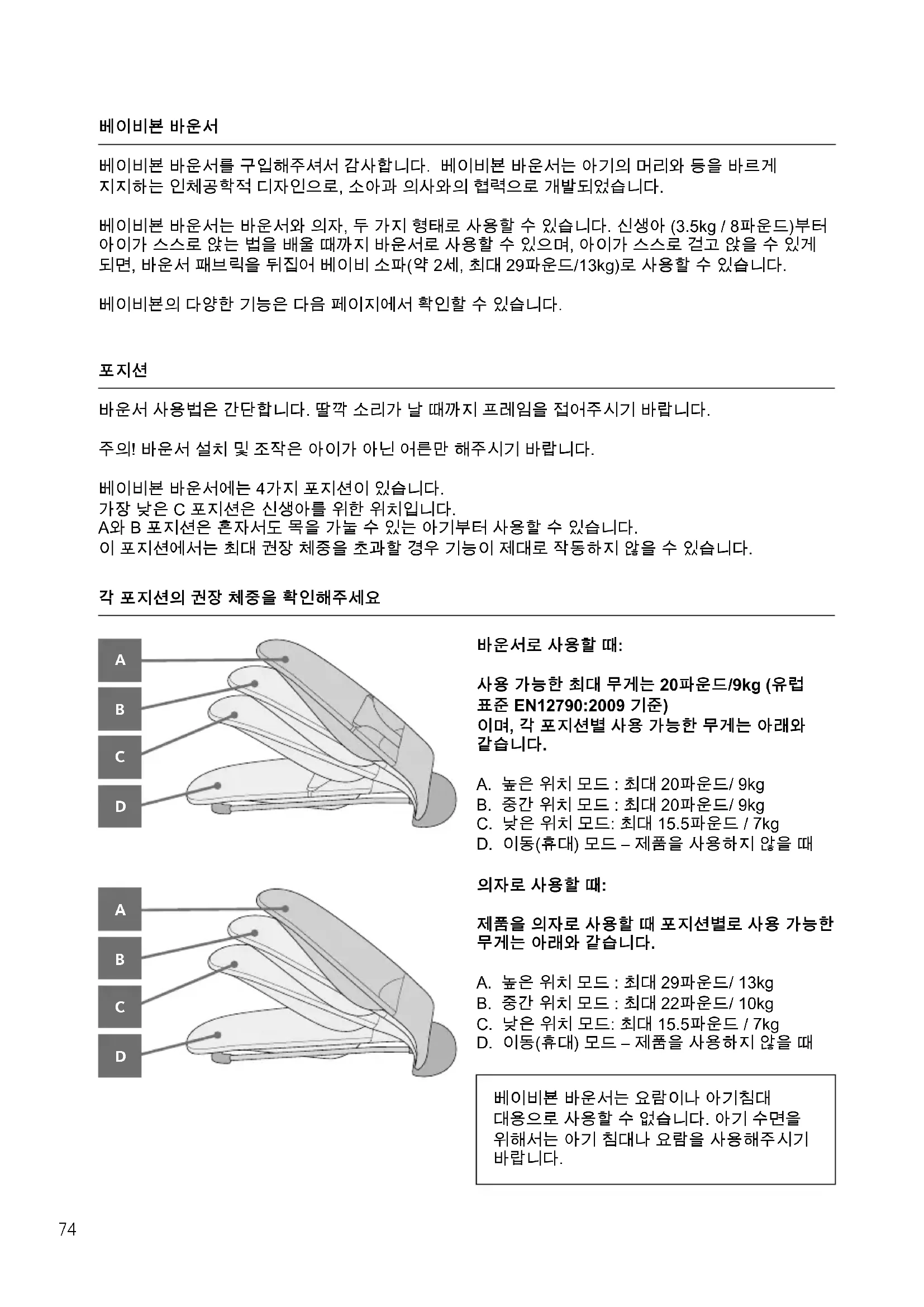 베이비뵨 바운서

베이비뵨 바운서를 구입해주셔서 감사합니다. 베이비뵨 바운서는 아기의 머리와 등을 바르게 지지하는 인체공학적 디자인으로, 소아과 의사와의 협력으로 개발되었습니다.

베이비뵨 바운서는 바운서와 의자, 두 가지 형태로 사용할 수 있습니다. 신생아 (3.5kg / 8파운드)부터 아이가 스스로 앉는 법을 배울 때까지 바운서로 사용할 수 있으며, 아이가 스스로 걷고 앉을 수 있게 되면, 바운서 패브릭을 뒤집어 베이비 소파(약 2세, 최대 29파운드/13kg)로 사용할 수 있습니다.

베이비뵨의 다양한 기능은 다음 페이지에서 확인할 수 있습니다.

포지션

바운서 사용법은 간단합니다. 딸깍 소리가 날 때까지 프레임을 접어주시기 바랍니다.

주의! 바운서 설치 및 조작은 아이가 아닌 어른만 해주시기 바랍니다.

베이비뵨 바운서에는 4가지 포지션이 있습니다.
가장 낮은 C 포지션은 신생아를 위한 위치입니다.
A와 B 포지션은 혼자서도 목을 가눌 수 있는 아기부터 사용할 수 있습니다.
이 포지션에서는 최대 권장 체중을 초과할 경우 기능이 제대로 작동하지 않을 수 있습니다.

각 포지션의 권장 체중을 확인해주세요

A
B
C
D

바운서로 사용할 때:

사용 가능한 최대 무게는 20파운드/9kg (유럽 표준 EN12790:2009 기준)
이며, 각 포지션별 사용 가능한 무게는 아래와 같습니다.

A. 높은 위치 모드 : 최대 20파운드/ 9kg
B. 중간 위치 모드 : 최대 20파운드/ 9kg
C. 낮은 위치 모드: 최대 15.5파운드 / 7kg
D. 이동(휴대) 모드 – 제품을 사용하지 않을 때

A
B
C
D

의자로 사용할 때:

제품을 의자로 사용할 때 포지션별로 사용 가능한 무게는 아래와 같습니다.

A. 높은 위치 모드 : 최대 29파운드/ 13kg
B. 중간 위치 모드 : 최대 22파운드/ 10kg
C. 낮은 위치 모드: 최대 15.5파운드 / 7kg
D. 이동(휴대) 모드 – 제품을 사용하지 않을 때

베이비뵨 바운서는 요람이나 아기침대 대용으로 사용할 수 없습니다. 아기 수면을 위해서는 아기 침대나 요람을 사용해주시기 바랍니다.

74