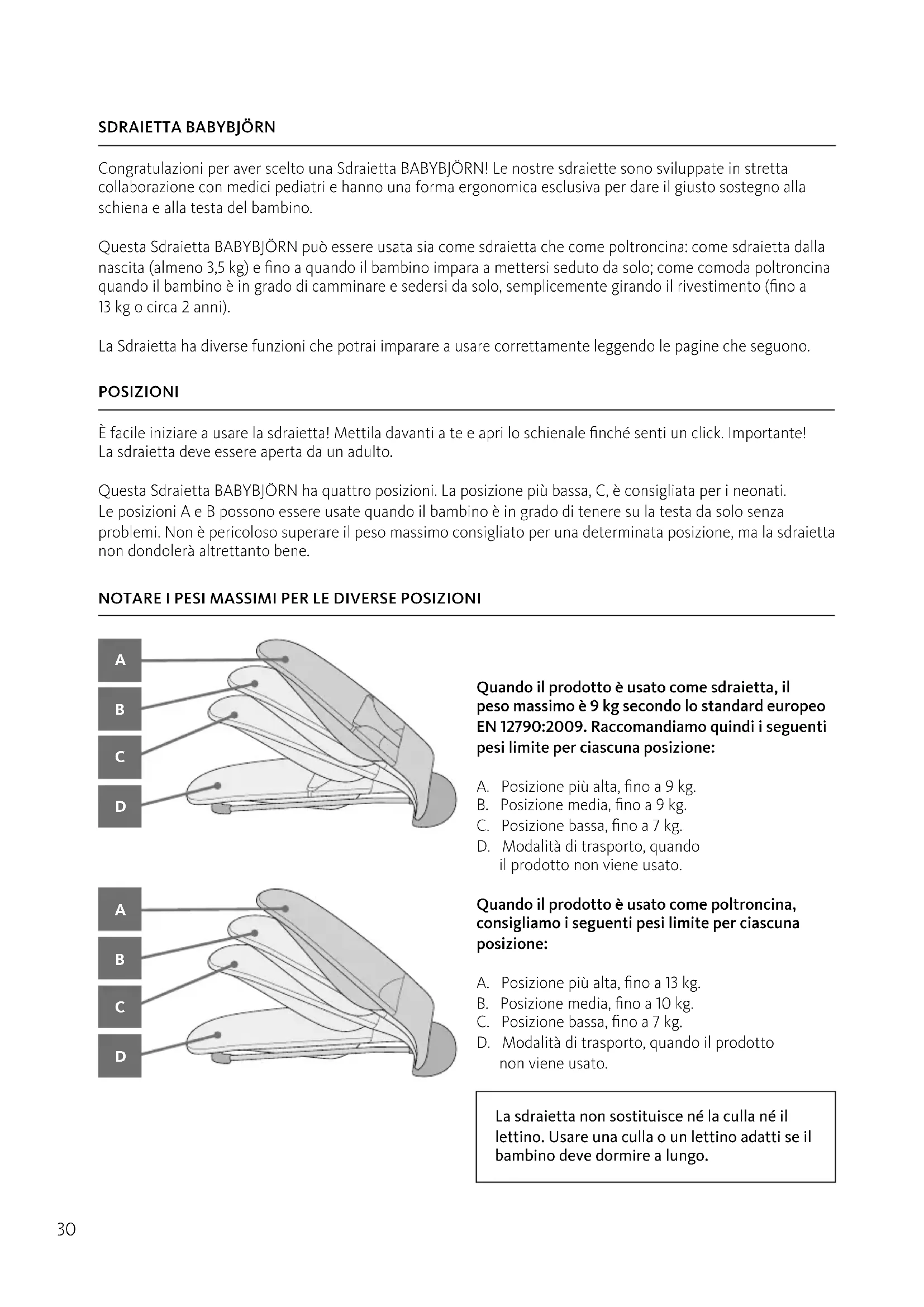 SDRAIETTA BABYBJÖRN

Congratulazioni per aver scelto una Sdraietta BABYBJÖRN! Le nostre sdraiette sono sviluppate in stretta collaborazione con medici pediatri e hanno una forma ergonomica esclusiva per dare il giusto sostegno alla schiena e alla testa del bambino.

Questa Sdraietta BABYBJÖRN può essere usata sia come sdraietta che come poltroncina: come sdraietta dalla nascita (almeno 3,5 kg) e fino a quando il bambino impara a mettersi seduto da solo; come comoda poltroncina quando il bambino è in grado di camminare e sedersi da solo, semplicemente girando il rivestimento (fino a 13 kg o circa 2 anni).

La Sdraietta ha diverse funzioni che potrai imparare a usare correttamente leggendo le pagine che seguono.

POSIZIONI

È facile iniziare a usare la sdraietta! Mettila davanti a te e apri lo schienale finché senti un click. Importante! La sdraietta deve essere aperta da un adulto.

Questa Sdraietta BABYBJÖRN ha quattro posizioni. La posizione più bassa, C, è consigliata per i neonati. Le posizioni A e B possono essere usate quando il bambino è in grado di tenere su la testa da solo senza problemi. Non è pericoloso superare il peso massimo consigliato per una determinata posizione, ma la sdraietta non dondolerà altrettanto bene.

NOTARE I PESI MASSIMI PER LE DIVERSE POSIZIONI

A
B
C
D

Quando il prodotto è usato come sdraietta, il peso massimo è 9 kg secondo lo standard europeo EN 12790:2009. Raccomandiamo quindi i seguenti pesi limite per ciascuna posizione:

A. Posizione più alta, fino a 9 kg.
B. Posizione media, fino a 9 kg.
C. Posizione bassa, fino a 7 kg.
D. Modalità di trasporto, quando il prodotto non viene usato.

A
B
C
D

Quando il prodotto è usato come poltroncina, consigliamo i seguenti pesi limite per ciascuna posizione:

A. Posizione più alta, fino a 13 kg.
B. Posizione media, fino a 10 kg.
C. Posizione bassa, fino a 7 kg.
D. Modalità di trasporto, quando il prodotto non viene usato.

La sdraietta non sostituisce né la culla né il lettino. Usare una culla o un lettino adatti se il bambino deve dormire a lungo.

30