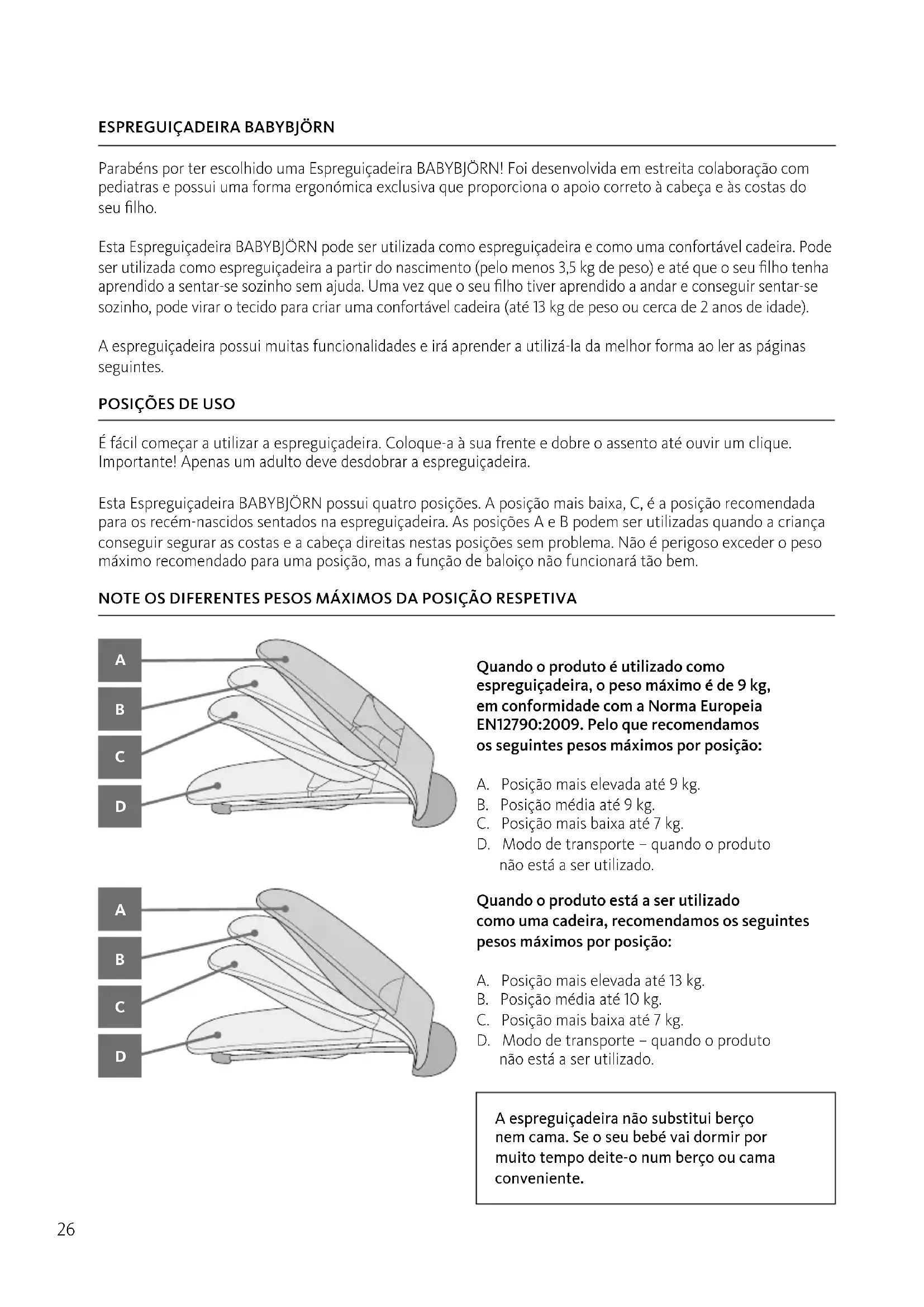 ESPREGUIÇADEIRA BABYBJÖRN

Parabéns por ter escolhido uma Espreguiçadeira BABYBJÖRN! Foi desenvolvida em estreita colaboração com pediatras e possui uma forma ergonómica exclusiva que proporciona o apoio correto à cabeça e às costas do seu filho.

Esta Espreguiçadeira BABYBJÖRN pode ser utilizada como espreguiçadeira e como uma confortável cadeira. Pode ser utilizada como espreguiçadeira a partir do nascimento (pelo menos 3,5 kg de peso) e até que o seu filho tenha aprendido a sentar-se sozinho sem ajuda. Uma vez que o seu filho tiver aprendido a andar e conseguir sentar-se sozinho, pode virar o tecido para criar uma confortável cadeira (até 13 kg de peso ou cerca de 2 anos de idade).

A espreguiçadeira possui muitas funcionalidades e irá aprender a utilizá-la da melhor forma ao ler as páginas seguintes.

POSIÇÕES DE USO

É fácil começar a utilizar a espreguiçadeira. Coloque-a à sua frente e dobre o assento até ouvir um clique. Importante! Apenas um adulto deve desdobrar a espreguiçadeira.

Esta Espreguiçadeira BABYBJÖRN possui quatro posições. A posição mais baixa, C, é a posição recomendada para os recém-nascidos sentados na espreguiçadeira. As posições A e B podem ser utilizadas quando a criança conseguir segurar as costas e a cabeça direitas nestas posições sem problema. Não é perigoso exceder o peso máximo recomendado para uma posição, mas a função de baloiço não funcionará tão bem.

NOTE OS DIFERENTES PESOS MÁXIMOS DA POSIÇÃO RESPETIVA

A
B
C
D

Quando o produto é utilizado como espreguiçadeira, o peso máximo é de 9 kg, em conformidade com a Norma Europeia EN12790:2009. Pelo que recomendamos os seguintes pesos máximos por posição:

A. Posição mais elevada até 9 kg.
B. Posição média até 9 kg.
C. Posição mais baixa até 7 kg.
D. Modo de transporte – quando o produto não está a ser utilizado.

A
B
C
D

Quando o produto está a ser utilizado como uma cadeira, recomendamos os seguintes pesos máximos por posição:

A. Posição mais elevada até 13 kg.
B. Posição média até 10 kg.
C. Posição mais baixa até 7 kg.
D. Modo de transporte – quando o produto não está a ser utilizado.

A espreguiçadeira não substitui berço nem cama. Se o seu bebé vai dormir por muito tempo deite-o num berço ou cama conveniente.

26