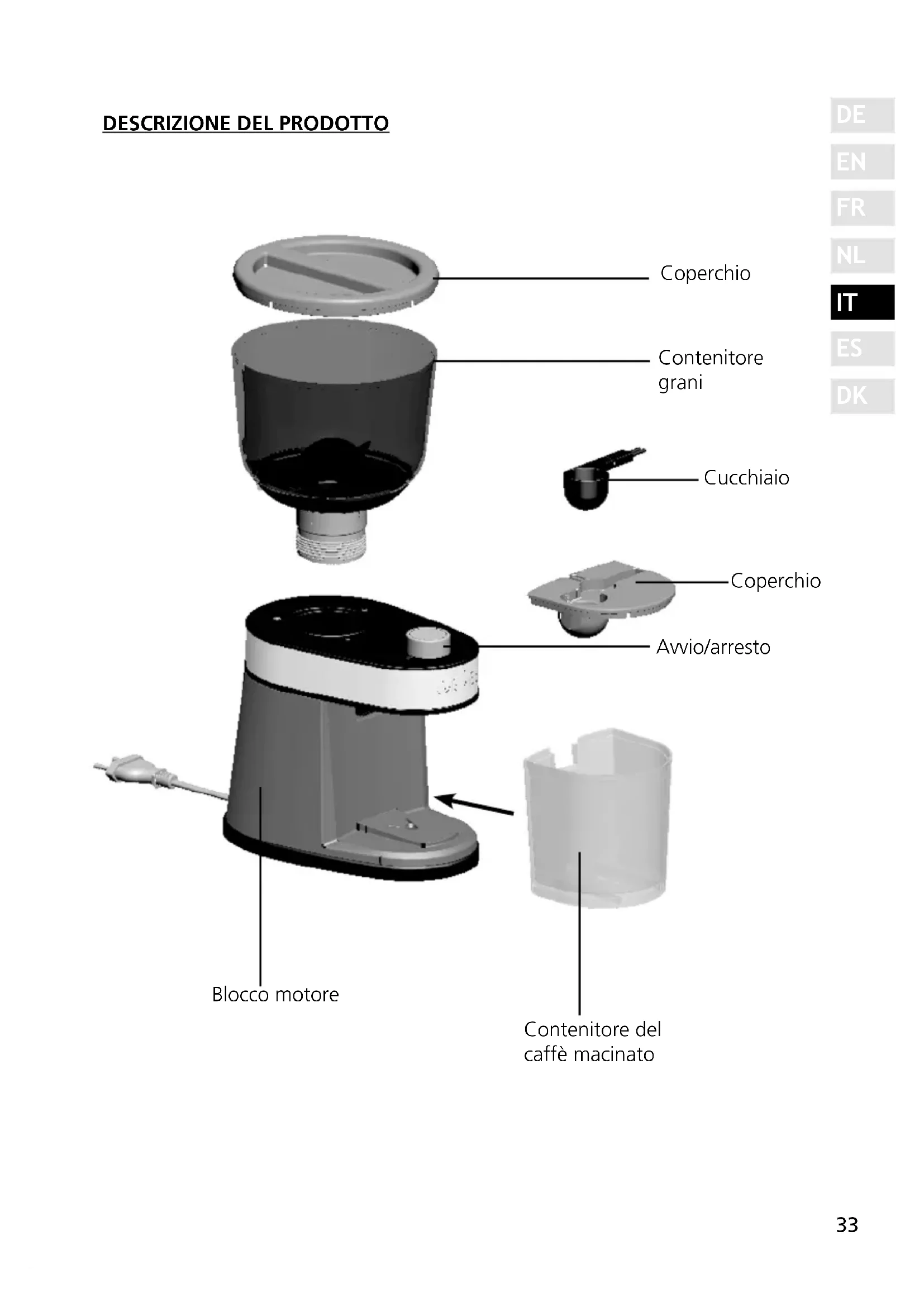 DESCRIZIONE DEL PRODOTTO

DE
EN
FR
NL
IT
ES
DK

Coperchio

Contenitore grani

Cucchiaio

Coperchio

Avvio/arresto

Blocco motore

Contenitore del caffè macinato

33