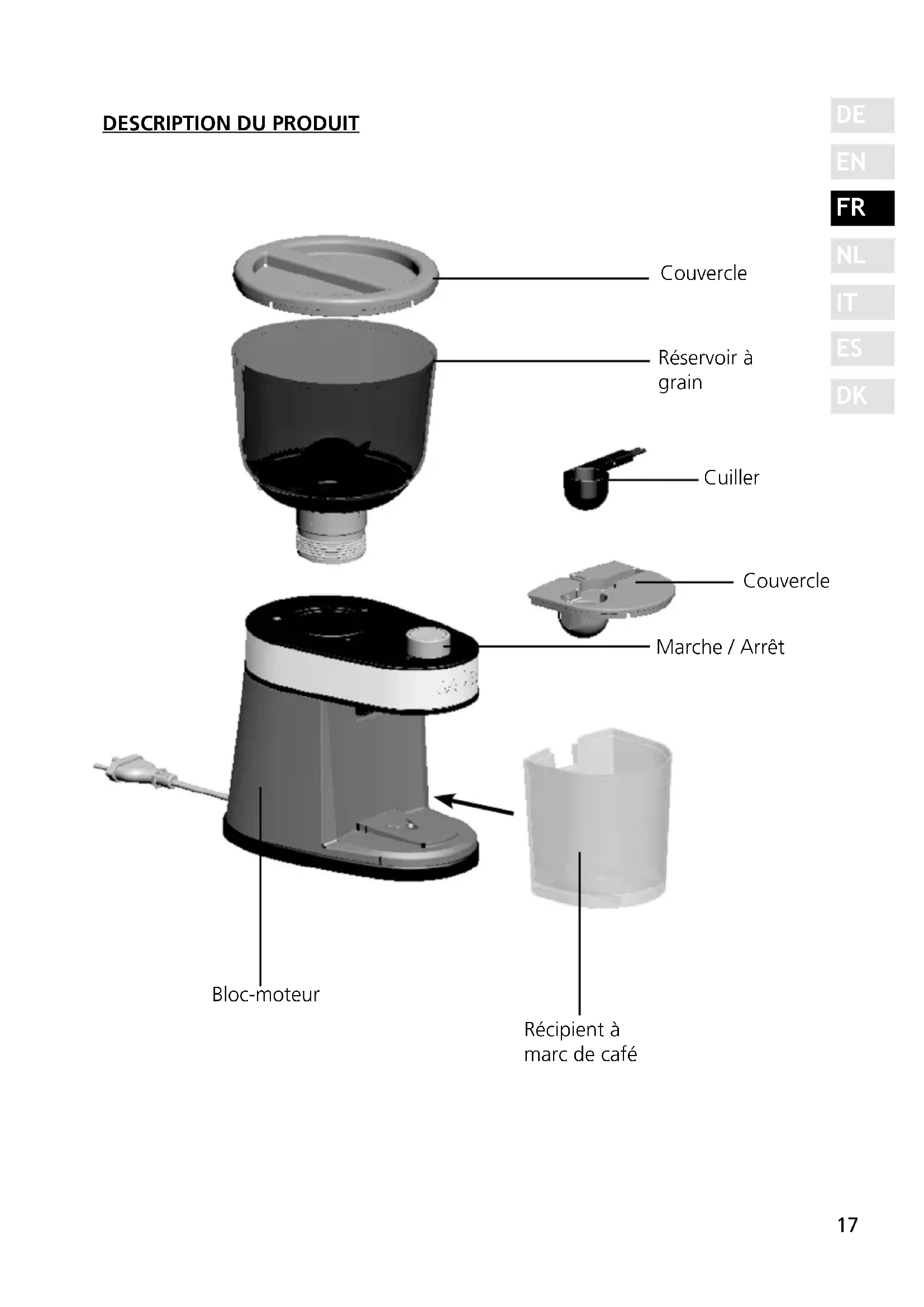 DESCRIPTION DU PRODUIT

DE
EN
FR
NL
IT
ES
DK

Couvercle

Réservoir à grain

Cuiller

Couvercle

Marche / Arrêt

Bloc-moteur

Récipient à marc de café

17