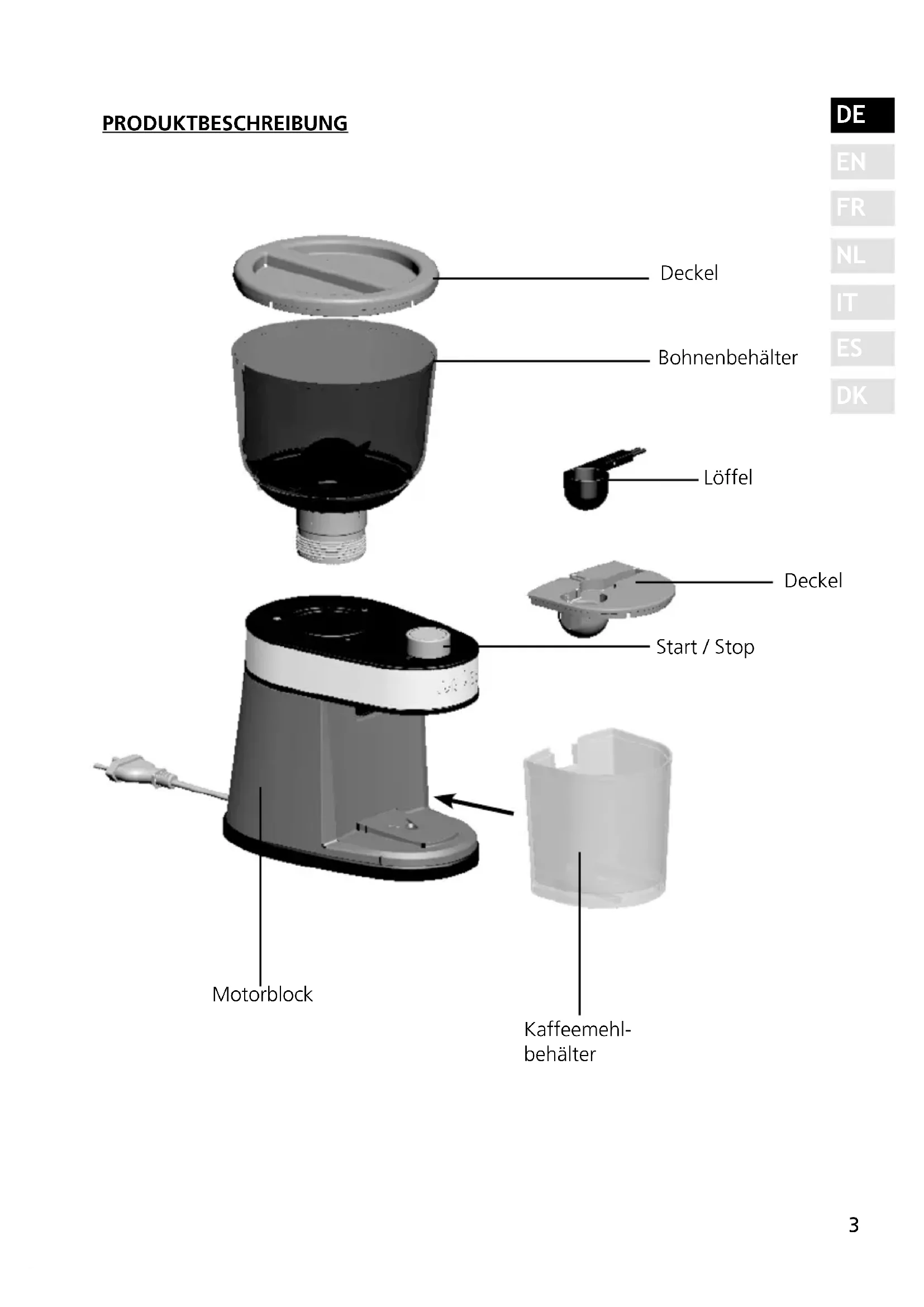 PRODUKTBESCHREIBUNG

DE
EN
FR
NL
IT
ES
DK

Deckel

Bohnenbehälter

Löffel

Deckel

Start / Stop

Motorblock

Kaffeemehlbehälter

3