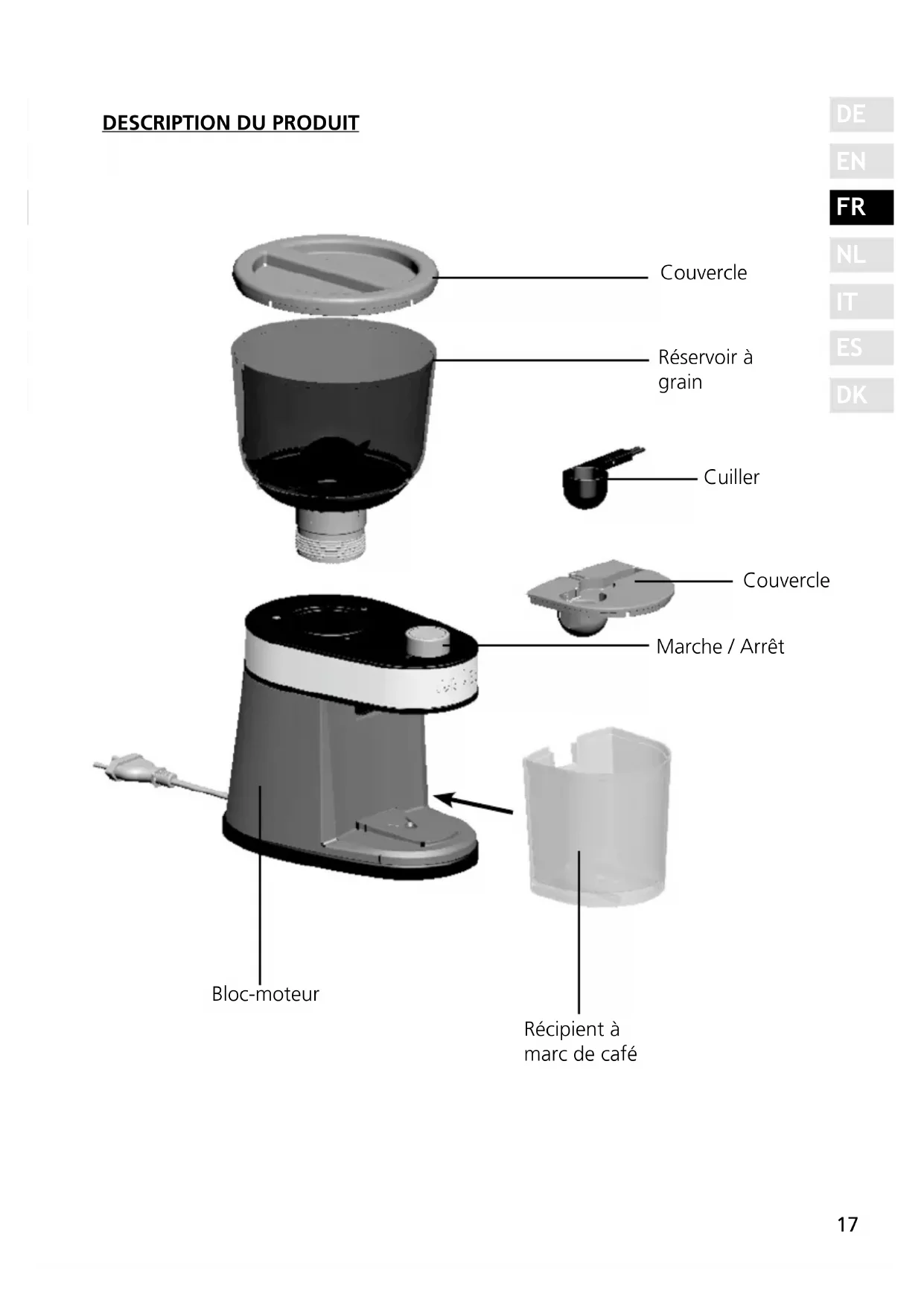 DESCRIPTION DU PRODUIT

DE
EN
FR
NL
IT
ES
DK

Couvercle

Réservoir à grain

Cuiller

Couvercle

Marche / Arrêt

Bloc-moteur

Récipient à marc de café

17