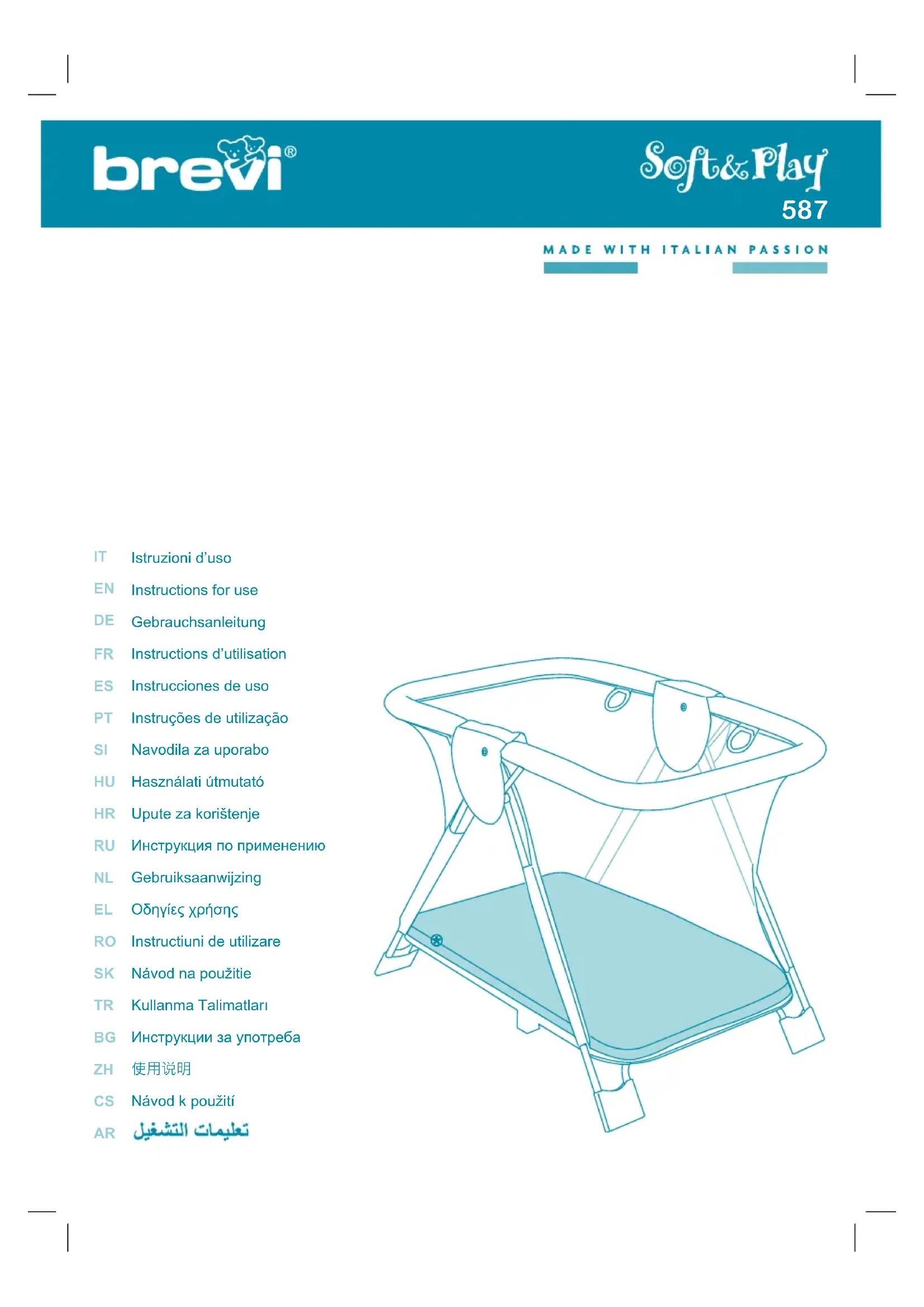 brevi®

Soft&Play
587

MADE WITH ITALIAN PASSION

IT Istruzioni d'uso
EN Instructions for use
DE Gebrauchsanleitung
FR Instructions d'utilisation
ES Instrucciones de uso
PT Instruções de utilização
SI Navodila za uporabo
HU Használati útmutató
HR Upute za korištenje
RU Инструкция по применению
NL Gebruiksaanwijzing
EL Οδηγίες χρήσης
RO Instructiuni de utilizare
SK Návod na použitie
TR Kullanma Talimatları
BG Инструкции за употреба
ZH 使用说明
CS Návod k použití
AR تعليمات التشغيل