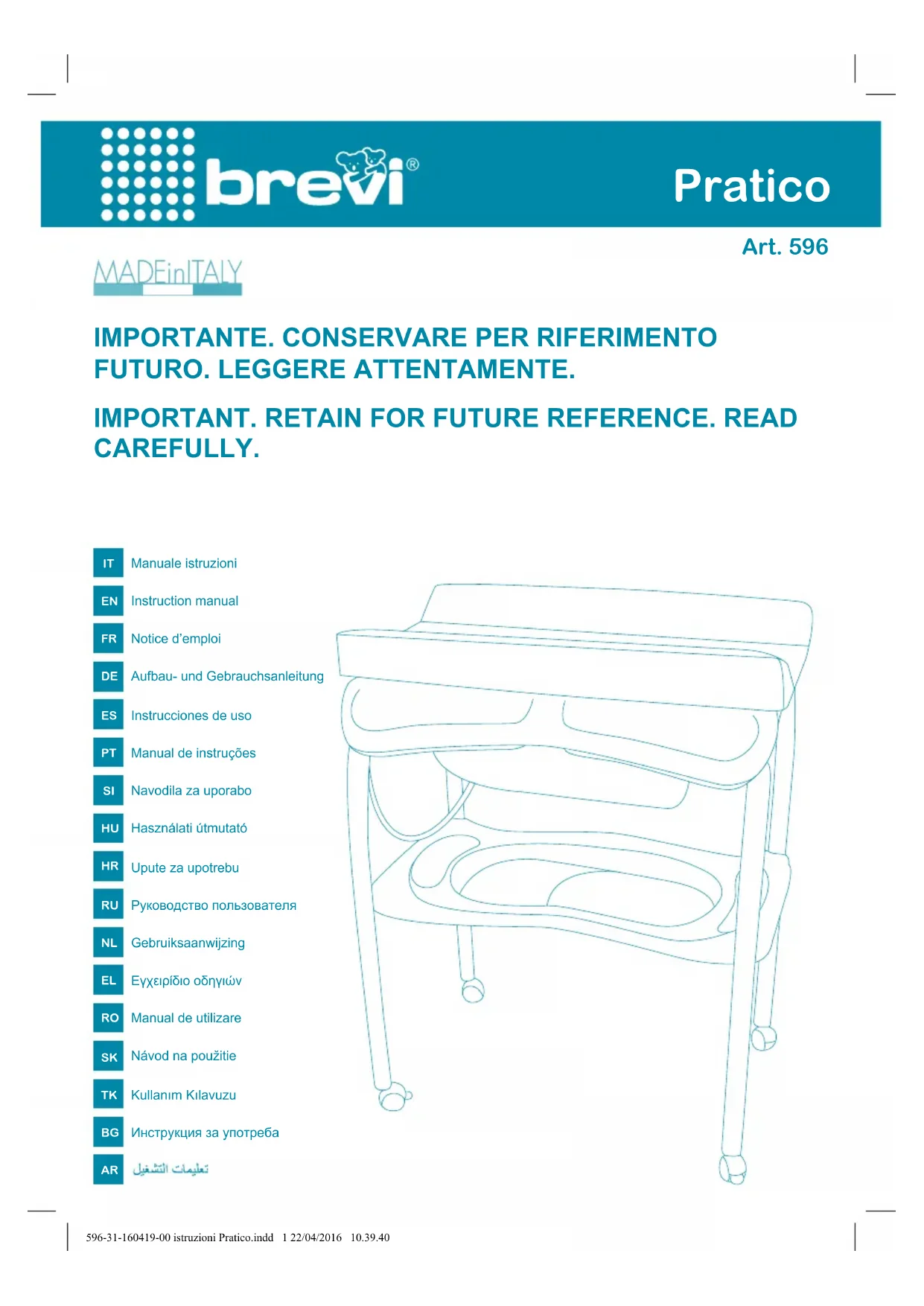 brevi®

Pratico

Art. 596

MADEinITALY

IMPORTANTE. CONSERVARE PER RIFERIMENTO FUTURO. LEGGERE ATTENTAMENTE.

IMPORTANT. RETAIN FOR FUTURE REFERENCE. READ CAREFULLY.

IT Manuale istruzioni
EN Instruction manual
FR Notice d'emploi
DE Aufbau- und Gebrauchsanleitung
ES Instrucciones de uso
PT Manual de instruções
SI Navodila za uporabo
HU Használati útmutató
HR Upute za upotrebu
RU Руководство пользователя
NL Gebruiksaanwijzing
EL Εγχειρίδιο οδηγιών
RO Manual de utilizare
SK Návod na použitie
TK Kullanım Kılavuzu
BG Инструкция за употреба
AR تعليمات التشغيل

596-31-160419-00 istruzioni Pratico.indd 1 22/04/2016 10.39.40