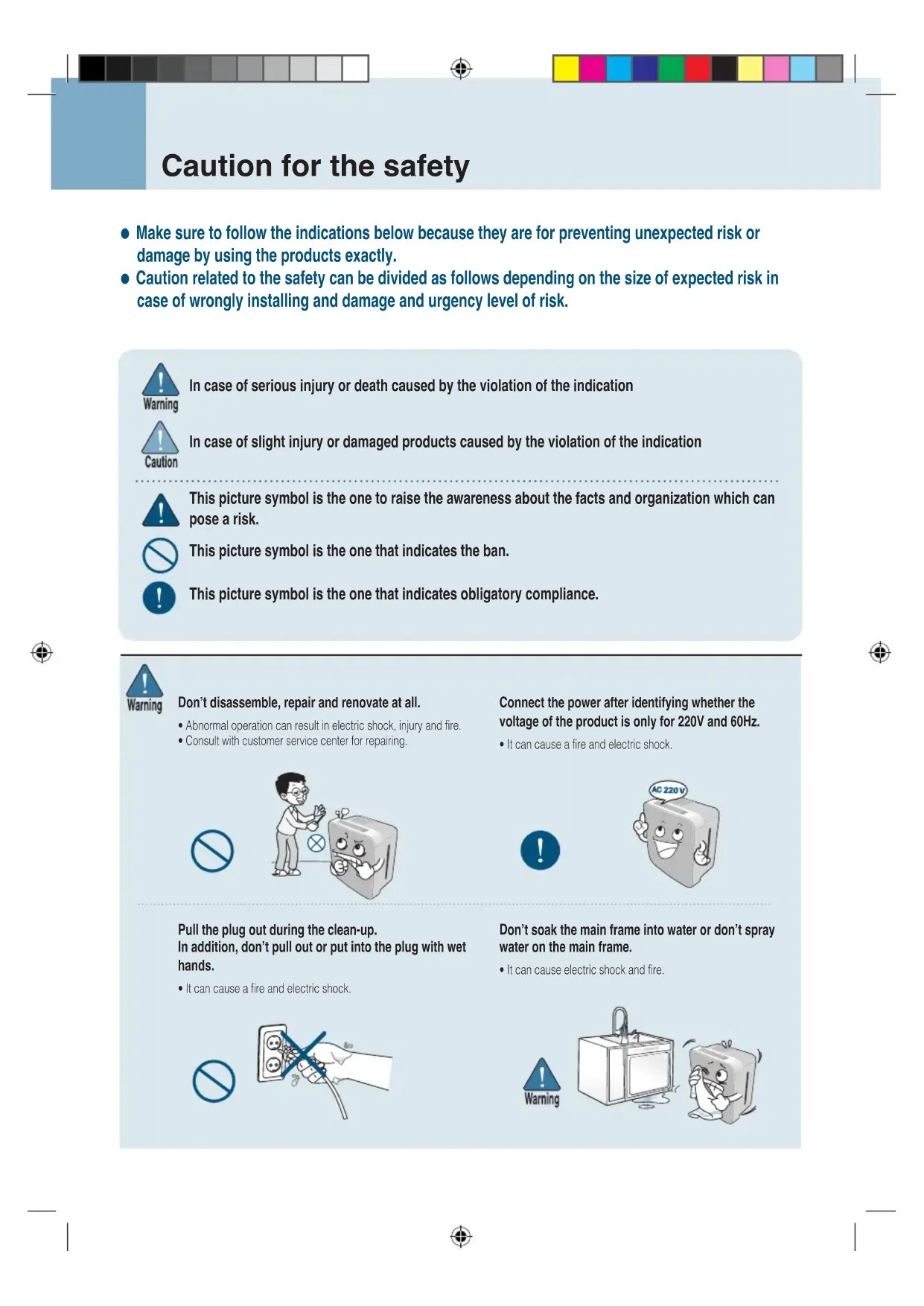 Caution for the safety

● Make sure to follow the indications below because they are for preventing unexpected risk or damage by using the products exactly.
● Caution related to the safety can be divided as follows depending on the size of expected risk in case of wrongly installing and damage and urgency level of risk.

Warning In case of serious injury or death caused by the violation of the indication

Caution In case of slight injury or damaged products caused by the violation of the indication

This picture symbol is the one to raise the awareness about the facts and organization which can pose a risk.

This picture symbol is the one that indicates the ban.

This picture symbol is the one that indicates obligatory compliance.

Warning

Don't disassemble, repair and renovate at all.
• Abnormal operation can result in electric shock, injury and fire.
• Consult with customer service center for repairing.

Connect the power after identifying whether the voltage of the product is only for 220V and 60Hz.
• It can cause a fire and electric shock.

AC 220V

Pull the plug out during the clean-up.
In addition, don't pull out or put into the plug with wet hands.
• It can cause a fire and electric shock.

Don't soak the main frame into water or don't spray water on the main frame.
• It can cause electric shock and fire.

Warning