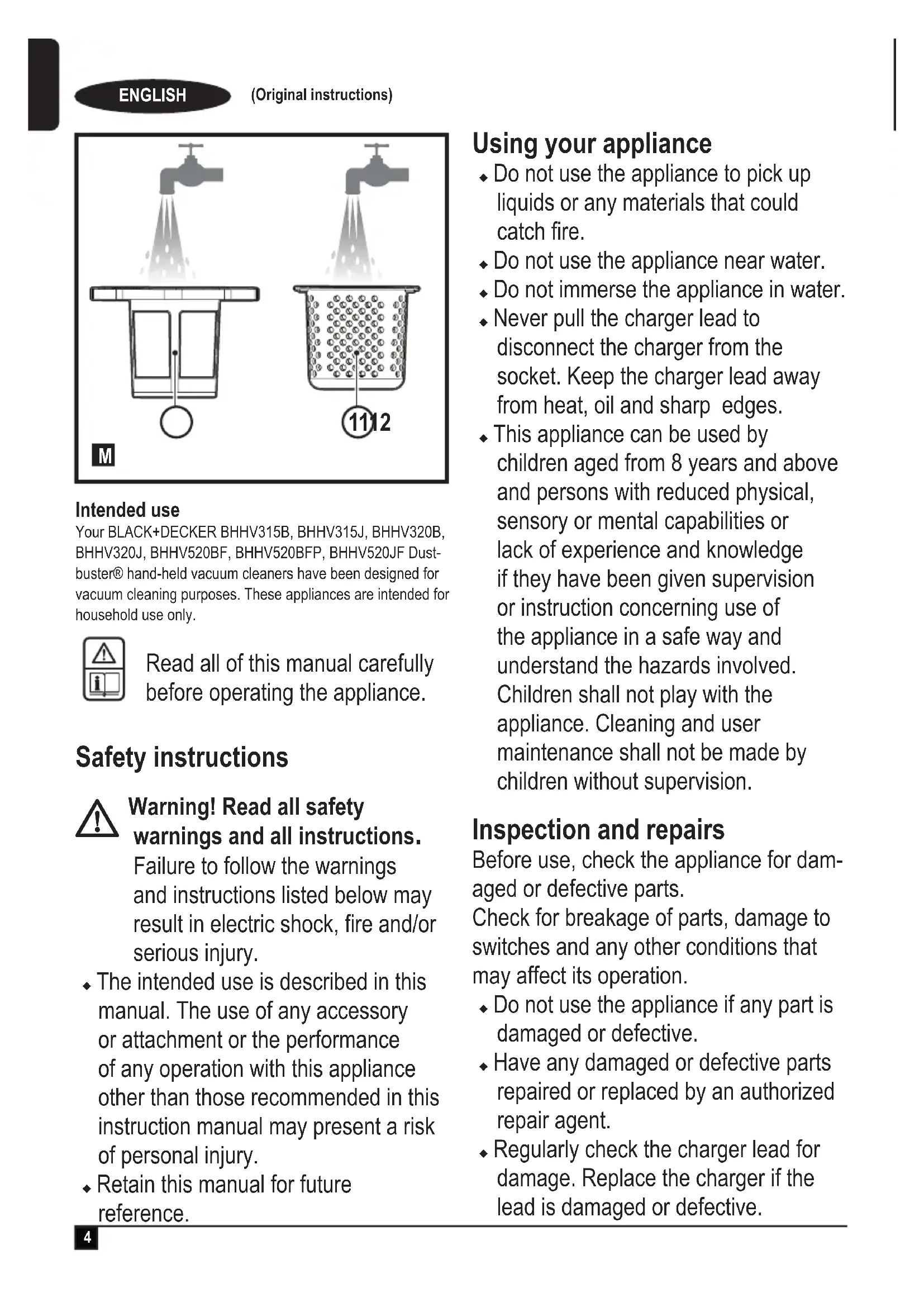 ENGLISH (Original instructions)

1112

M

Intended use
Your BLACK+DECKER BHHV315B, BHHV315J, BHHV320B, BHHV320J, BHHV520BF, BHHV520BFP, BHHV520JF Dustbuster® hand-held vacuum cleaners have been designed for vacuum cleaning purposes. These appliances are intended for household use only.

Read all of this manual carefully before operating the appliance.

Safety instructions

Warning! Read all safety warnings and all instructions. Failure to follow the warnings and instructions listed below may result in electric shock, fire and/or serious injury.
◆ The intended use is described in this manual. The use of any accessory or attachment or the performance of any operation with this appliance other than those recommended in this instruction manual may present a risk of personal injury.
◆ Retain this manual for future reference.

Using your appliance
◆ Do not use the appliance to pick up liquids or any materials that could catch fire.
◆ Do not use the appliance near water.
◆ Do not immerse the appliance in water.
◆ Never pull the charger lead to disconnect the charger from the socket. Keep the charger lead away from heat, oil and sharp edges.
◆ This appliance can be used by children aged from 8 years and above and persons with reduced physical, sensory or mental capabilities or lack of experience and knowledge if they have been given supervision or instruction concerning use of the appliance in a safe way and understand the hazards involved. Children shall not play with the appliance. Cleaning and user maintenance shall not be made by children without supervision.

Inspection and repairs
Before use, check the appliance for damaged or defective parts.
Check for breakage of parts, damage to switches and any other conditions that may affect its operation.
◆ Do not use the appliance if any part is damaged or defective.
◆ Have any damaged or defective parts repaired or replaced by an authorized repair agent.
◆ Regularly check the charger lead for damage. Replace the charger if the lead is damaged or defective.

4