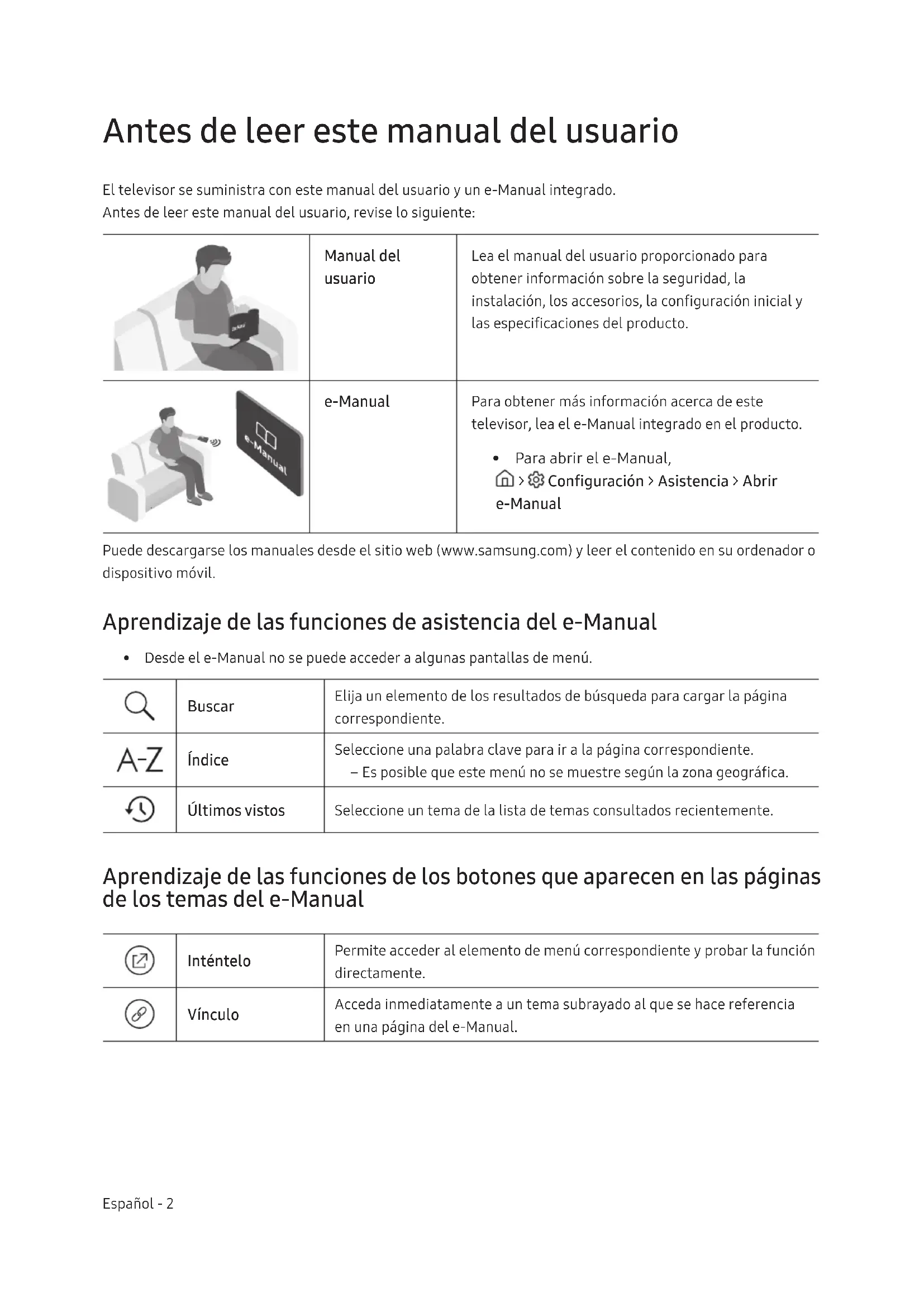 Antes de leer este manual del usuario

El televisor se suministra con este manual del usuario y un e-Manual integrado.
Antes de leer este manual del usuario, revise lo siguiente:

| | Manual del usuario | Lea el manual del usuario proporcionado para obtener información sobre la seguridad, la instalación, los accesorios, la configuración inicial y las especificaciones del producto. |
|---|---|---|
| e-Manual | e-Manual | Para obtener más información acerca de este televisor, lea el e-Manual integrado en el producto. • Para abrir el e-Manual, > Configuración > Asistencia > Abrir e-Manual |

Puede descargarse los manuales desde el sitio web (www.samsung.com) y leer el contenido en su ordenador o dispositivo móvil.

Aprendizaje de las funciones de asistencia del e-Manual

• Desde el e-Manual no se puede acceder a algunas pantallas de menú.

| | Buscar | Elija un elemento de los resultados de búsqueda para cargar la página correspondiente. |
|---|---|---|
| A-Z | Índice | Seleccione una palabra clave para ir a la página correspondiente. – Es posible que este menú no se muestre según la zona geográfica. |
| | Últimos vistos | Seleccione un tema de la lista de temas consultados recientemente. |

Aprendizaje de las funciones de los botones que aparecen en las páginas de los temas del e-Manual

| | Inténtelo | Permite acceder al elemento de menú correspondiente y probar la función directamente. |
|---|---|---|
| | Vínculo | Acceda inmediatamente a un tema subrayado al que se hace referencia en una página del e-Manual. |

Español - 2