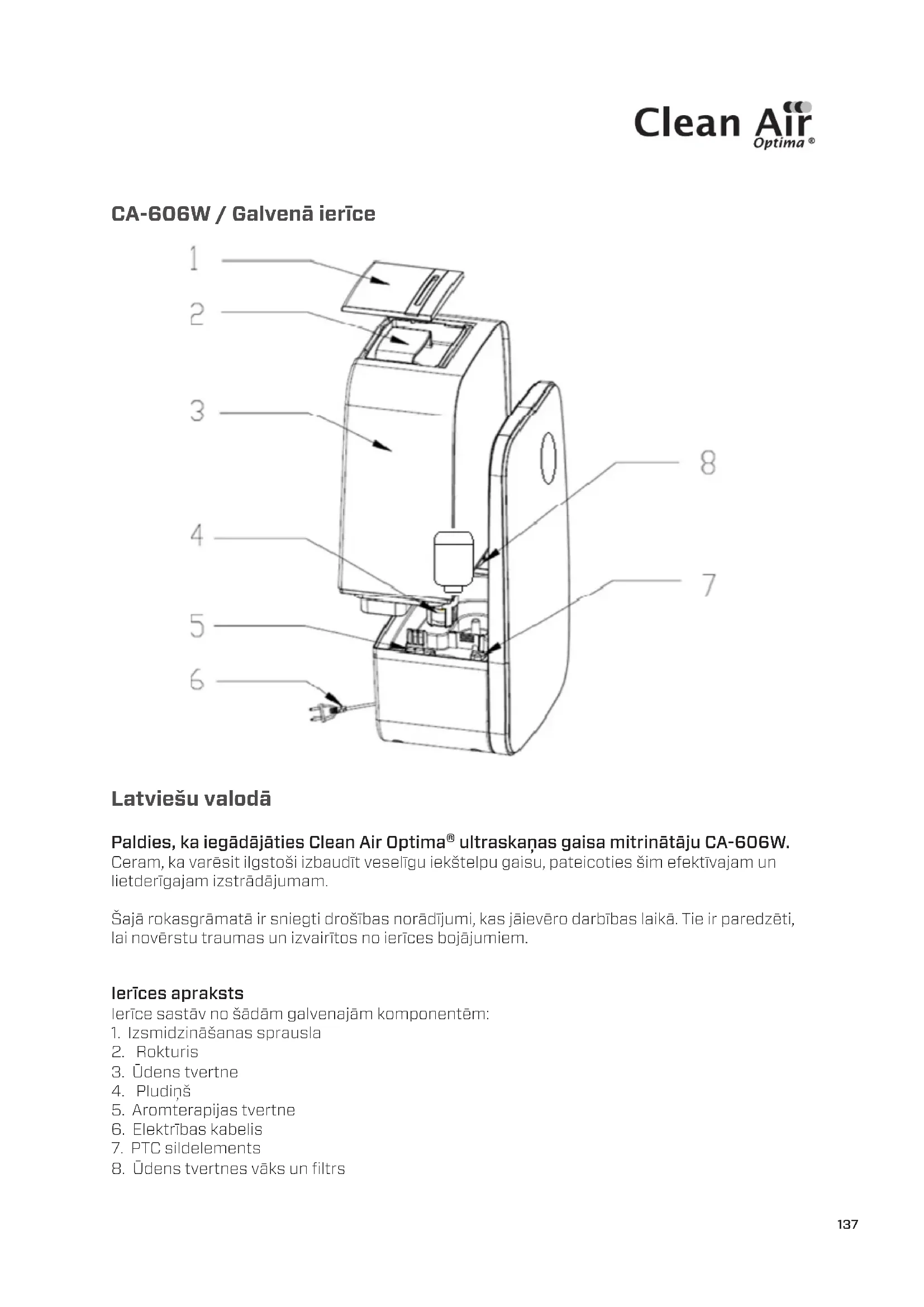 Clean Air
Optima ®

CA-606W / Galvenā ierīce

1
2
3
4
5
6
8
7

Latviešu valodā

Paldies, ka iegādājāties Clean Air Optima® ultraskaņas gaisa mitrinātāju CA-606W.
Ceram, ka varēsit ilgstoši izbaudīt veselīgu iekštelpu gaisu, pateicoties šim efektīvajam un lietderīgajam izstrādājumam.

Šajā rokasgrāmatā ir sniegti drošības norādījumi, kas jāievēro darbības laikā. Tie ir paredzēti, lai novērstu traumas un izvairītos no ierīces bojājumiem.

Ierīces apraksts
Ierīce sastāv no šādām galvenajām komponentēm:
1. Izsmidzināšanas sprausla
2. Rokturis
3. Ūdens tvertne
4. Pludiņš
5. Aromterapijas tvertne
6. Elektrības kabelis
7. PTC sildelements
8. Ūdens tvertnes vāks un filtrs

137